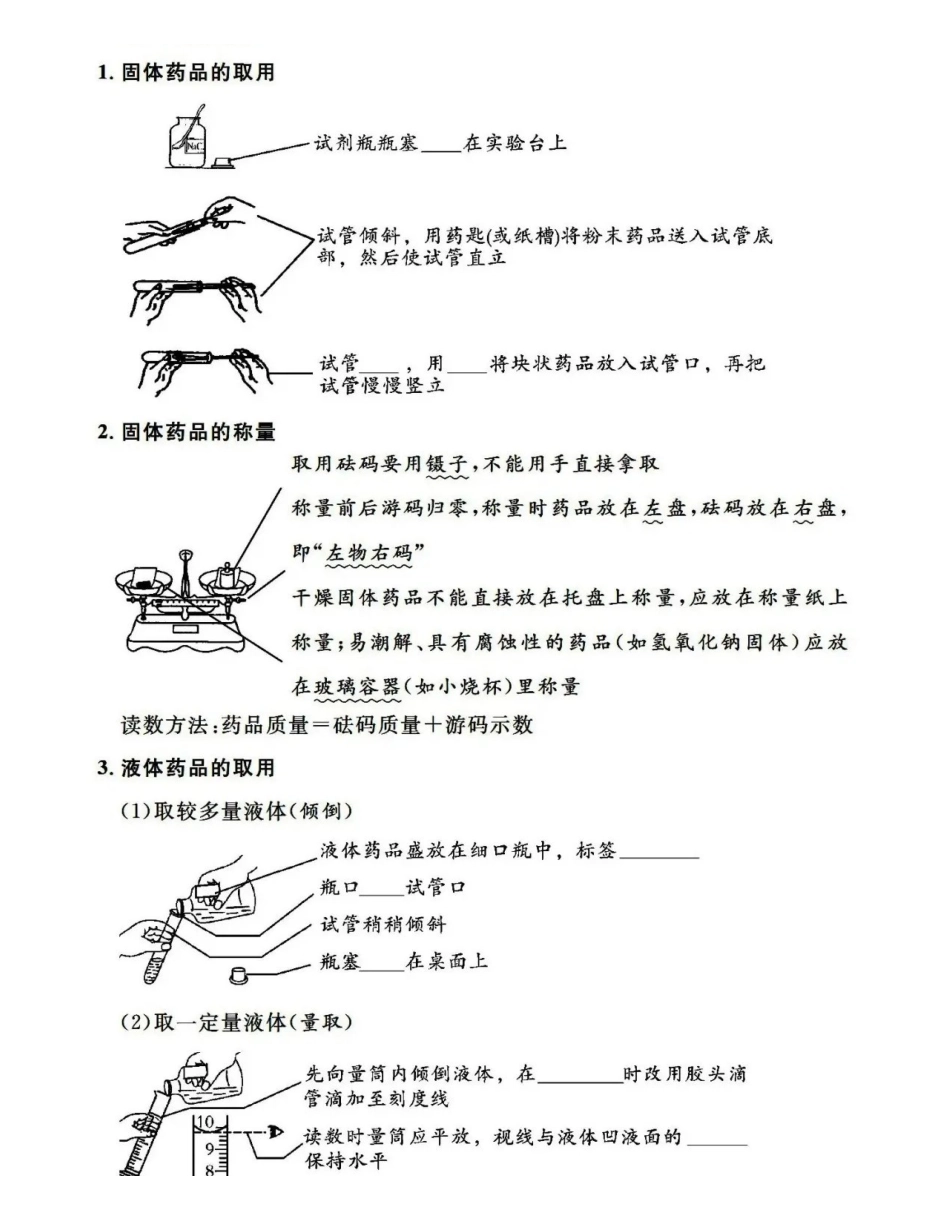 1. 固体药品的取用

NaCl

试剂瓶瓶塞____在实验台上

试管倾斜，用药匙(或纸槽)将粉末药品送入试管底部，然后使试管直立

试管____，用____将块状药品放入试管口，再把试管慢慢竖立

2. 固体药品的称量

取用砝码要用镊子，不能用手直接拿取

称量前后游码归零，称量时药品放在左盘，砝码放在右盘，即“左物右码”

干燥固体药品不能直接放在托盘上称量，应放在称量纸上称量；易潮解、具有腐蚀性的药品（如氢氧化钠固体）应放在玻璃容器（如小烧杯）里称量

读数方法：药品质量＝砝码质量＋游码示数

3. 液体药品的取用

(1)取较多量液体(倾倒)

液体药品盛放在细口瓶中，标签________

瓶口____试管口

试管稍稍倾斜

瓶塞____在桌面上

(2)取一定量液体(量取)

先向量筒内倾倒液体，在________时改用胶头滴管滴加至刻度线

10
9
8

读数时量筒应平放，视线与液体凹液面的______保持水平