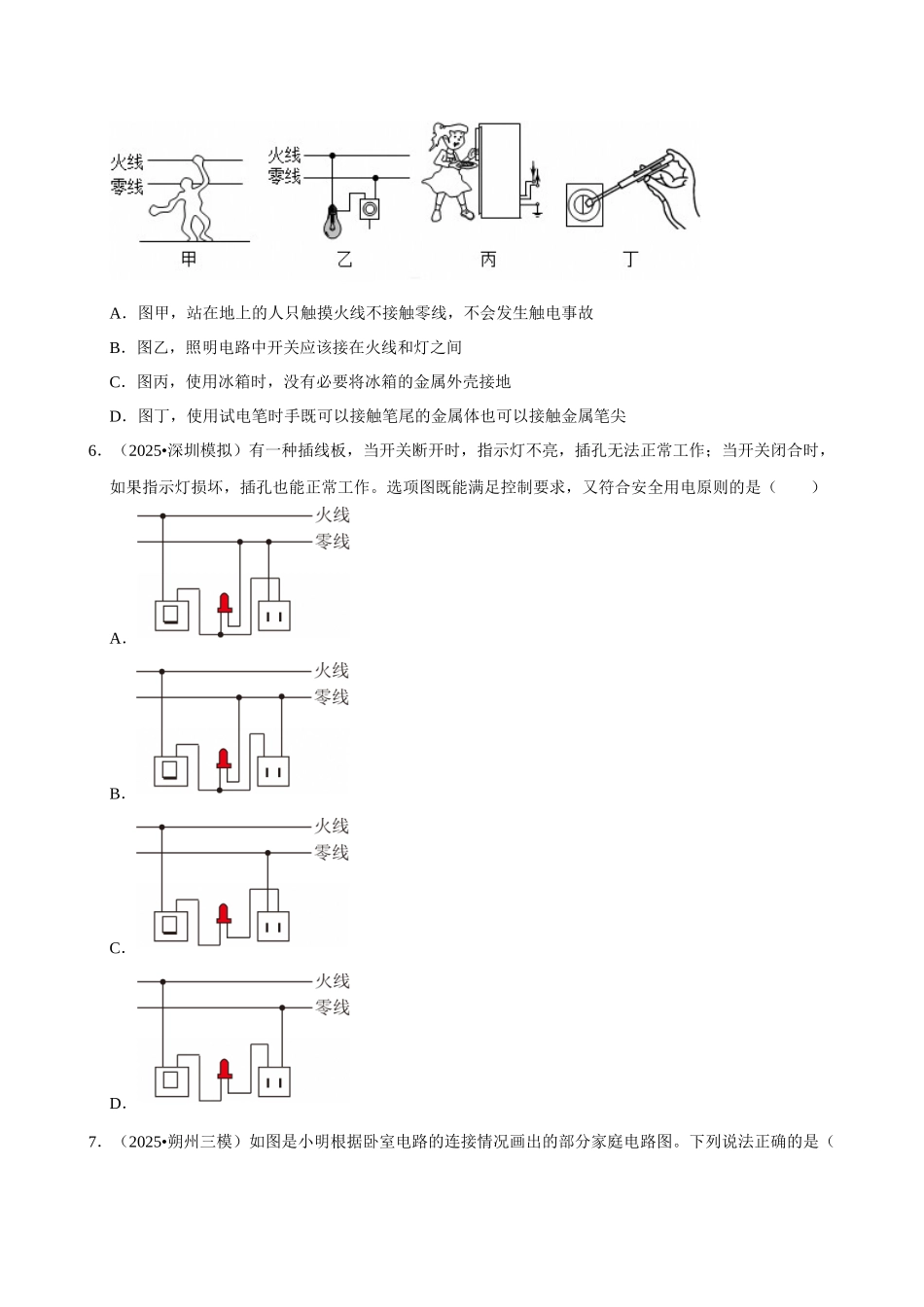 火线
零线
甲
火线
零线
乙
丙
丁

A．图甲，站在地上的人只触摸火线不接触零线，不会发生触电事故

B．图乙，照明电路中开关应该接在火线和灯之间

C．图丙，使用冰箱时，没有必要将冰箱的金属外壳接地

D．图丁，使用试电笔时手既可以接触笔尾的金属体也可以接触金属笔尖

6．（2025•深圳模拟）有一种插线板，当开关断开时，指示灯不亮，插孔无法正常工作；当开关闭合时，如果指示灯损坏，插孔也能正常工作。选项图既能满足控制要求，又符合安全用电原则的是（　　）

火线
零线
A.

火线
零线
B.

火线
零线
C.

火线
零线
D.

7．（2025•朔州三模）如图是小明根据卧室电路的连接情况画出的部分家庭电路图。下列说法正确的是（