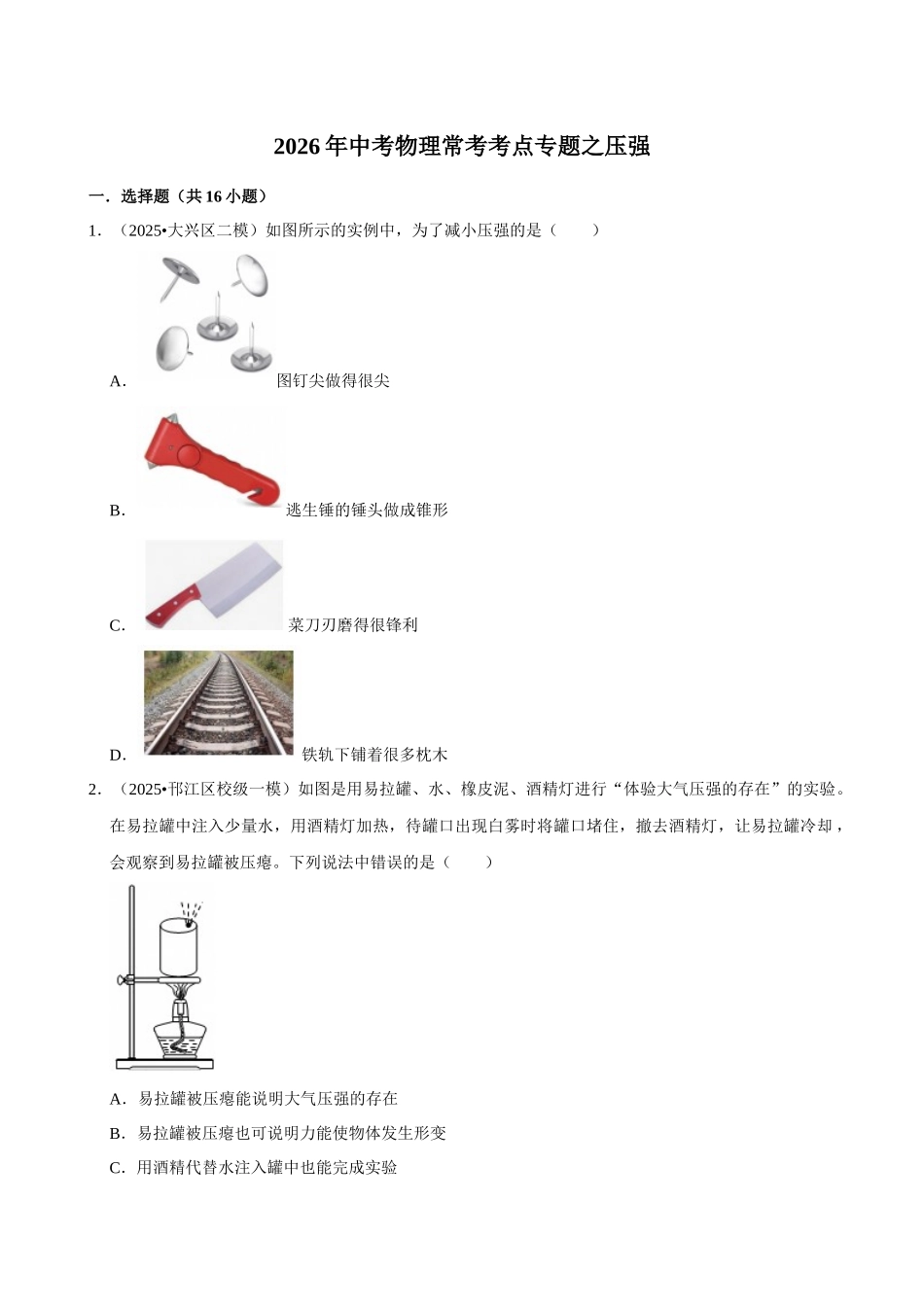 2026 年中考物理常考考点专题之压强

一．选择题（共 16 小题）

1．（2025•大兴区二模）如图所示的实例中，为了减小压强的是（　　）

A．图钉尖做得很尖

B．逃生锤的锤头做成锥形

C．菜刀刃磨得很锋利

D．铁轨下铺着很多枕木

2．（2025•邗江区校级一模）如图是用易拉罐、水、橡皮泥、酒精灯进行“体验大气压强的存在”的实验。在易拉罐中注入少量水，用酒精灯加热，待罐口出现白雾时将罐口堵住，撤去酒精灯，让易拉罐冷却，会观察到易拉罐被压瘪。下列说法中错误的是（　　）

A．易拉罐被压瘪能说明大气压强的存在

B．易拉罐被压瘪也可说明力能使物体发生形变

C．用酒精代替水注入罐中也能完成实验