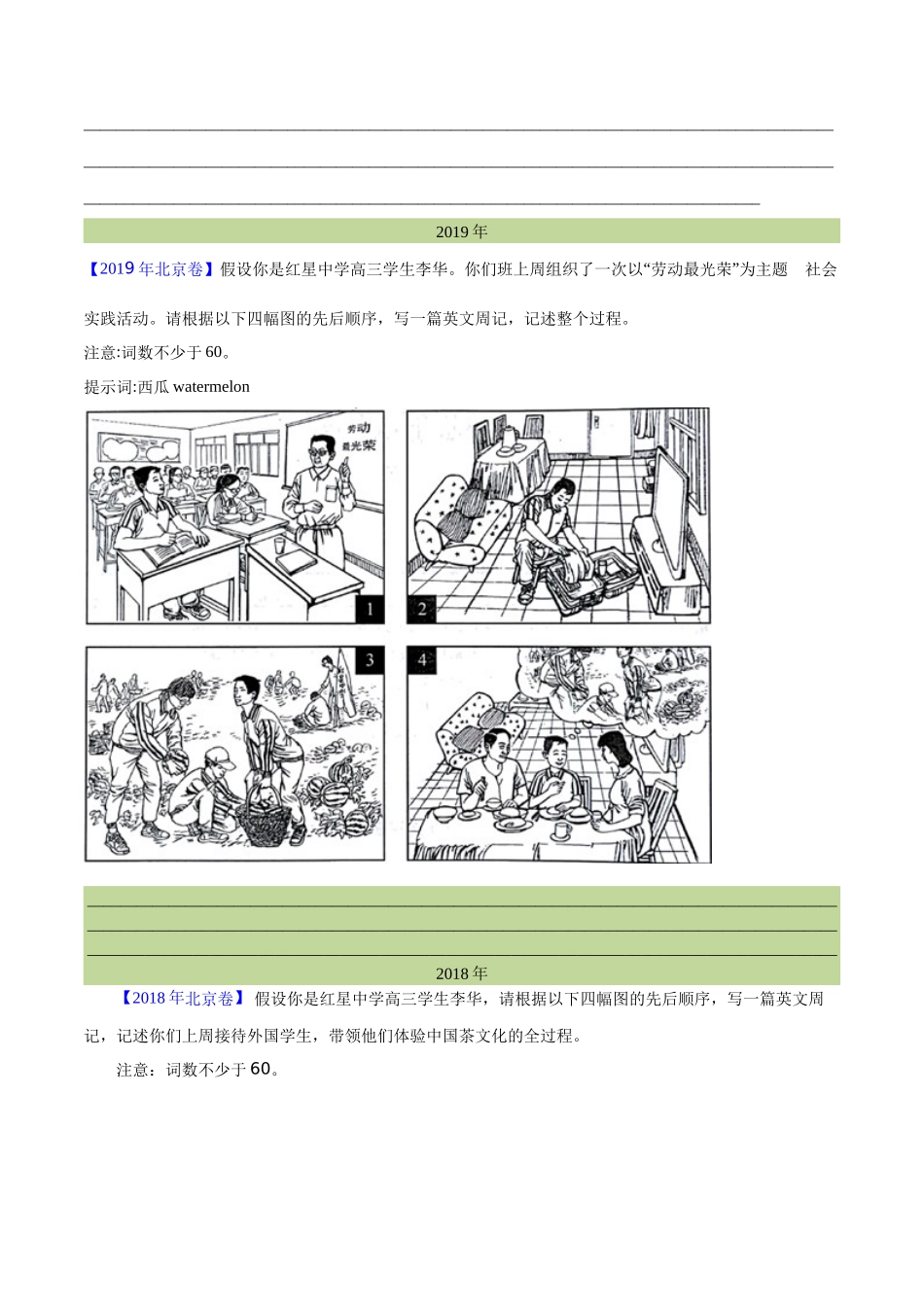 2019 年

【2019 年北京卷】假设你是红星中学高三学生李华。你们班上周组织了一次以“劳动最光荣”为主题　社会实践活动。请根据以下四幅图的先后顺序，写一篇英文周记，记述整个过程。

注意:词数不少于 60。

提示词:西瓜 watermelon

劳动最光荣

1

2

3

4

2018 年

【2018 年北京卷】 假设你是红星中学高三学生李华，请根据以下四幅图的先后顺序，写一篇英文周记，记述你们上周接待外国学生，带领他们体验中国茶文化的全过程。

注意：词数不少于 60。