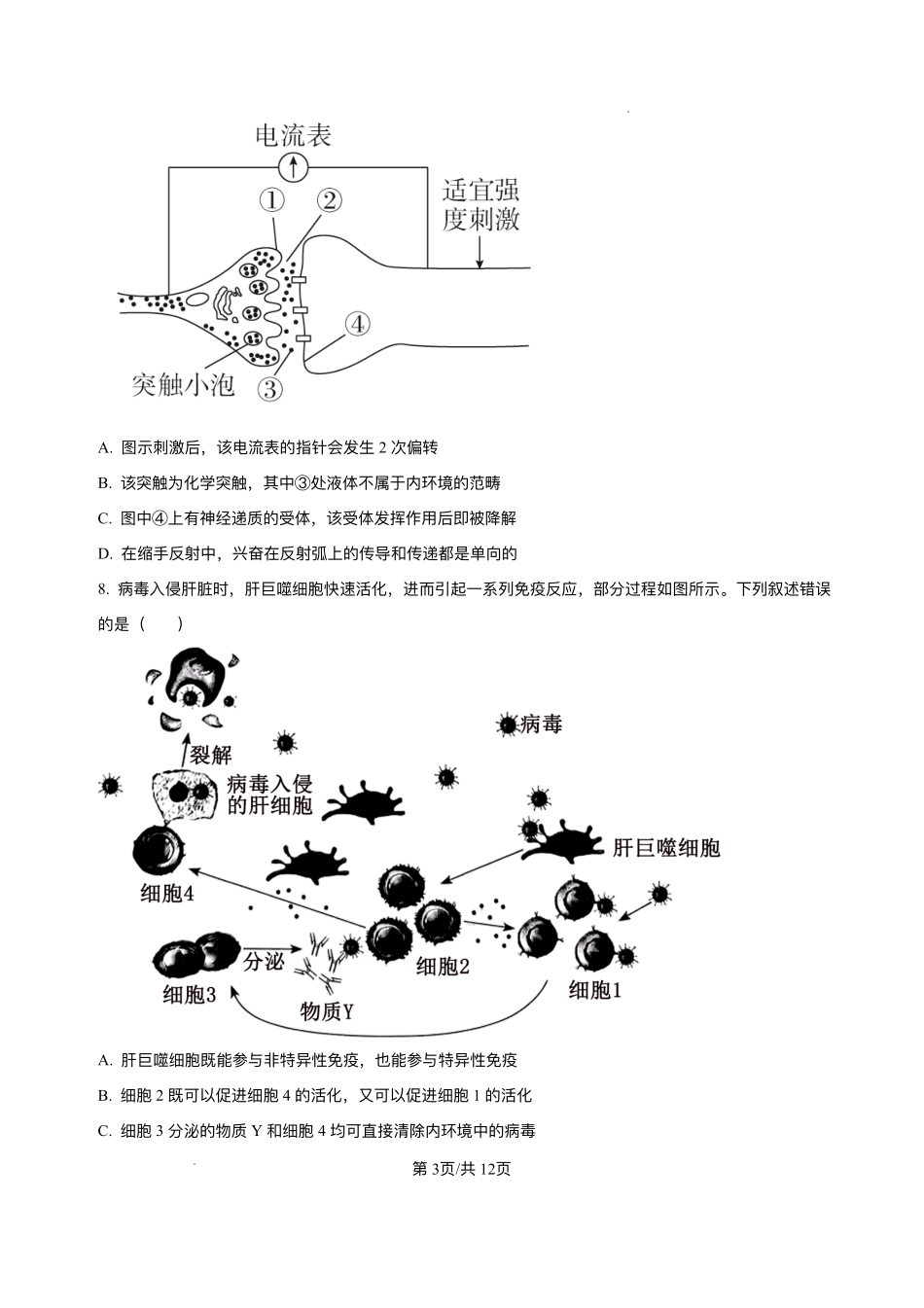 电流表

①

②

适宜强度刺激

④

突触小泡

③

A. 图示刺激后，该电流表的指针会发生 2 次偏转

B. 该突触为化学突触，其中③处液体不属于内环境的范畴

C. 图中④上有神经递质的受体，该受体发挥作用后即被降解

D. 在缩手反射中，兴奋在反射弧上的传导和传递都是单向的

8. 病毒入侵肝脏时，肝巨噬细胞快速活化，进而引起一系列免疫反应，部分过程如图所示。下列叙述错误的是（　　）

病毒

裂解

病毒入侵的肝细胞

肝巨噬细胞

细胞4

分泌

细胞2

细胞3

物质Y

细胞1

A. 肝巨噬细胞既能参与非特异性免疫，也能参与特异性免疫

B. 细胞 2 既可以促进细胞 4 的活化，又可以促进细胞 1 的活化

C. 细胞 3 分泌的物质 Y 和细胞 4 均可直接清除内环境中的病毒

第 3页/共 12页