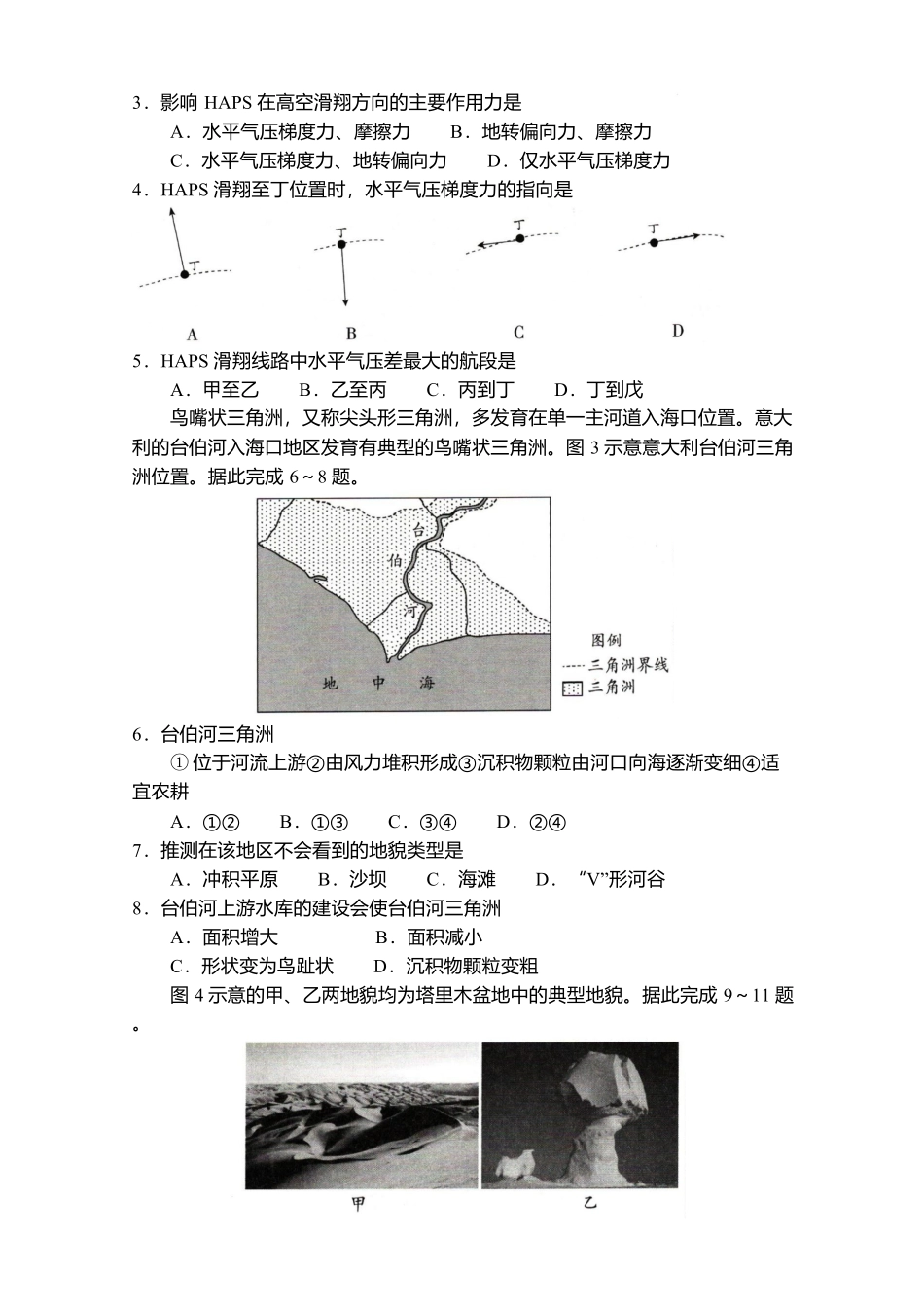 3．影响 HAPS 在高空滑翔方向的主要作用力是

A．水平气压梯度力、摩擦力　　B．地转偏向力、摩擦力

C．水平气压梯度力、地转偏向力　　D．仅水平气压梯度力

4．HAPS 滑翔至丁位置时，水平气压梯度力的指向是

丁　丁　丁　丁

A　B　C　D

5．HAPS 滑翔线路中水平气压差最大的航段是

A．甲至乙　B．乙至丙　C．丙到丁　D．丁到戊

鸟嘴状三角洲，又称尖头形三角洲，多发育在单一主河道入海口位置。意大利的台伯河入海口地区发育有典型的鸟嘴状三角洲。图 3 示意意大利台伯河三角洲位置。据此完成 6～8 题。

台 伯 河

地 中 海

图例

三角洲界线

三角洲

6．台伯河三角洲

①位于河流上游②由风力堆积形成③沉积物颗粒由河口向海逐渐变细④适宜农耕

A．①②　B．①③　C．③④　D．②④

7．推测在该地区不会看到的地貌类型是

A．冲积平原　B．沙坝　C．海滩　D．“V”形河谷

8．台伯河上游水库的建设会使台伯河三角洲

A．面积增大　B．面积减小

C．形状变为鸟趾状　D．沉积物颗粒变粗

图 4 示意的甲、乙两地貌均为塔里木盆地中的典型地貌。据此完成 9～11 题。

甲　乙