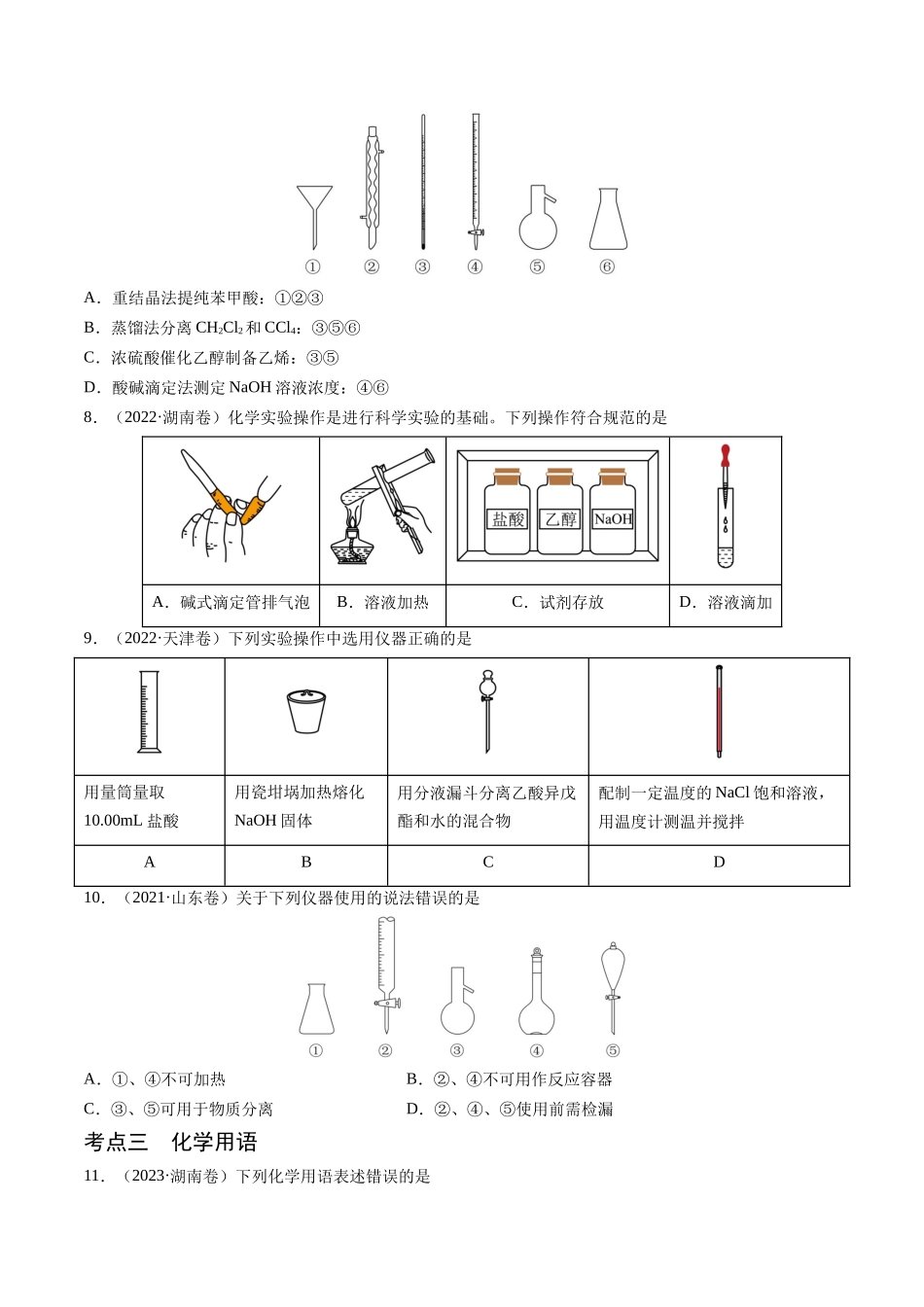 ① ② ③ ④ ⑤ ⑥

A．重结晶法提纯苯甲酸：①②③

B．蒸馏法分离 $CH_2Cl_2$ 和 $CCl_4$：③⑤⑥

C．浓硫酸催化乙醇制备乙烯：③⑤

D．酸碱滴定法测定 NaOH 溶液浓度：④⑥

8．（2022·湖南卷）化学实验操作是进行科学实验的基础。下列操作符合规范的是

| | | 盐酸 乙醇 NaOH | |
|---|---|---|---|
| A．碱式滴定管排气泡 | B．溶液加热 | C．试剂存放 | D．溶液滴加 |

9．（2022·天津卷）下列实验操作中选用仪器正确的是

| | | | |
|---|---|---|---|
| 用量筒量取 10.00mL 盐酸 | 用瓷坩埚加热熔化 NaOH 固体 | 用分液漏斗分离乙酸异戊酯和水的混合物 | 配制一定温度的 NaCl 饱和溶液，用温度计测温并搅拌 |
| A | B | C | D |

10．（2021·山东卷）关于下列仪器使用的说法错误的是

① ② ③ ④ ⑤

A．①、④不可加热

B．②、④不可用作反应容器

C．③、⑤可用于物质分离

D．②、④、⑤使用前需检漏

考点三 化学用语

11．（2023·湖南卷）下列化学用语表述错误的是