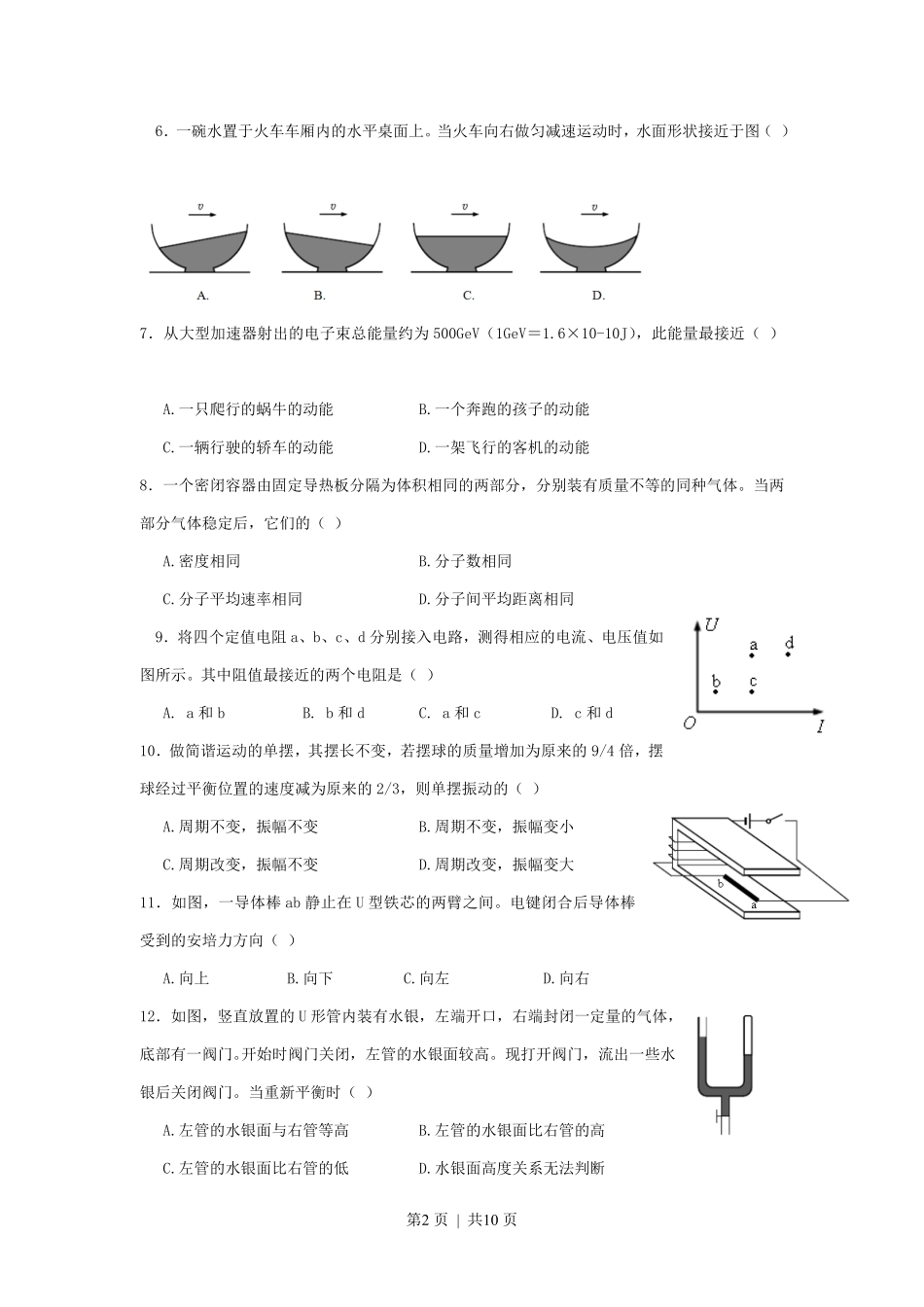 6．一碗水置于火车车厢内的水平桌面上。当火车向右做匀减速运动时，水面形状接近于图（ ）

$v$ $v$ $v$ $v$

A. B. C. D.

7．从大型加速器射出的电子束总能量约为 500GeV（1GeV＝1.6×10-10J），此能量最接近（ ）

A.一只爬行的蜗牛的动能　B.一个奔跑的孩子的动能

C.一辆行驶的轿车的动能　D.一架飞行的客机的动能

8．一个密闭容器由固定导热板分隔为体积相同的两部分，分别装有质量不等的同种气体。当两部分气体稳定后，它们的（ ）

A.密度相同　B.分子数相同

C.分子平均速率相同　D.分子间平均距离相同

9．将四个定值电阻 a、b、c、d 分别接入电路，测得相应的电流、电压值如图所示。其中阻值最接近的两个电阻是（ ）

A. a 和 b　B. b 和 d　C. a 和 c　D. c 和 d

$U$ a d b c $O$ $I$

10．做简谐运动的单摆，其摆长不变，若摆球的质量增加为原来的 9/4 倍，摆球经过平衡位置的速度减为原来的 2/3，则单摆振动的（ ）

A.周期不变，振幅不变　B.周期不变，振幅变小

C.周期改变，振幅不变　D.周期改变，振幅变大

b a

11．如图，一导体棒 ab 静止在 U 型铁芯的两臂之间。电键闭合后导体棒受到的安培力方向（ ）

A.向上　B.向下　C.向左　D.向右

12．如图，竖直放置的 U 形管内装有水银，左端开口，右端封闭一定量的气体，底部有一阀门。开始时阀门关闭，左管的水银面较高。现打开阀门，流出一些水银后关闭阀门。当重新平衡时（ ）

A.左管的水银面与右管等高　B.左管的水银面比右管的高

C.左管的水银面比右管的低　D.水银面高度关系无法判断

第2页 | 共10页