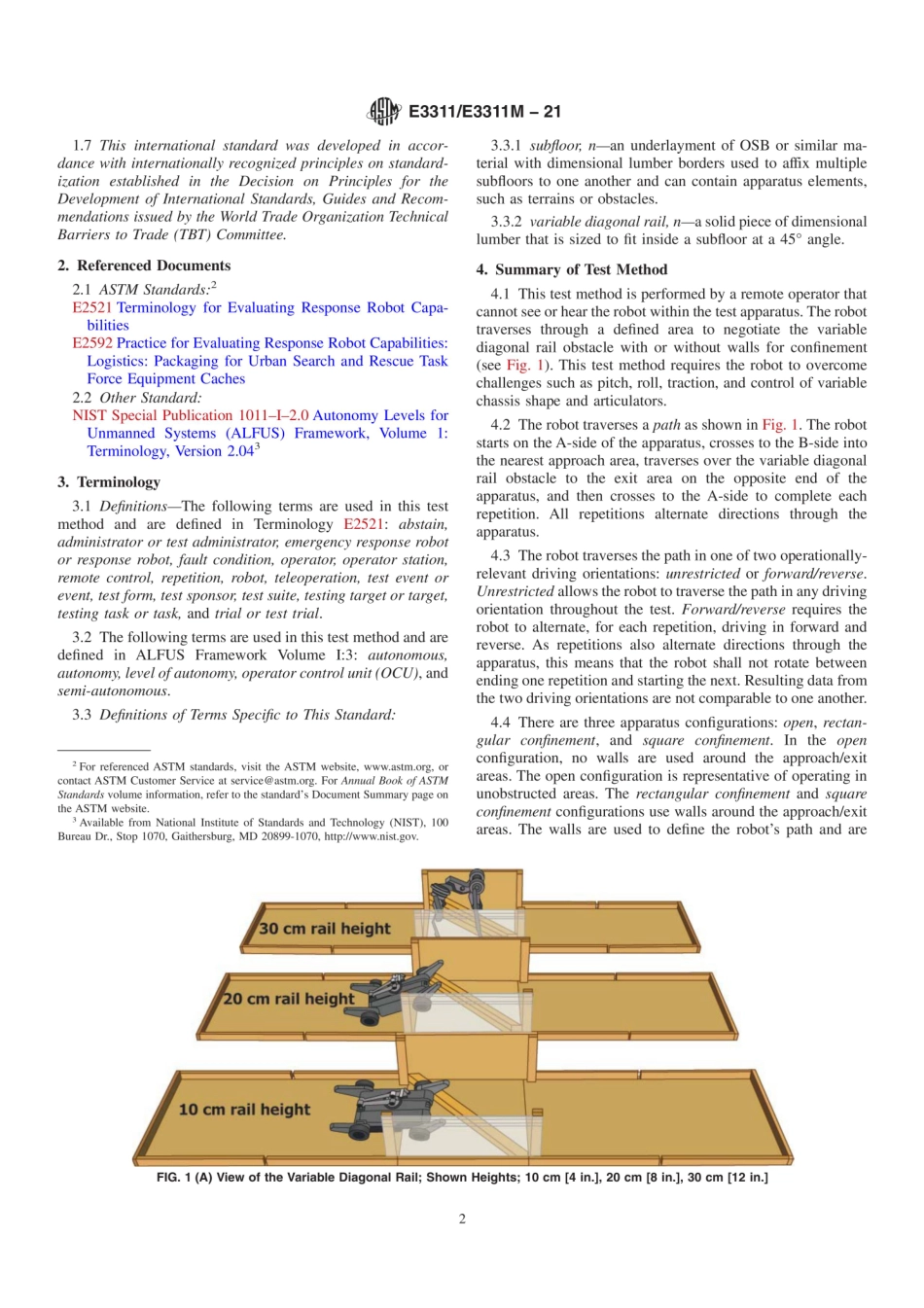 E3311/E3311M – 21

1.7 This international standard was developed in accordance with internationally recognized principles on standardization established in the Decision on Principles for the Development of International Standards, Guides and Recommendations issued by the World Trade Organization Technical Barriers to Trade (TBT) Committee.

2. Referenced Documents

2.1 ASTM Standards:$^2$
E2521 Terminology for Evaluating Response Robot Capabilities
E2592 Practice for Evaluating Response Robot Capabilities: Logistics: Packaging for Urban Search and Rescue Task Force Equipment Caches
2.2 Other Standard:
NIST Special Publication 1011–I–2.0 Autonomy Levels for Unmanned Systems (ALFUS) Framework, Volume 1: Terminology, Version 2.04$^3$

3. Terminology

3.1 Definitions—The following terms are used in this test method and are defined in Terminology E2521: abstain, administrator or test administrator, emergency response robot or response robot, fault condition, operator, operator station, remote control, repetition, robot, teleoperation, test event or event, test form, test sponsor, test suite, testing target or target, testing task or task, and trial or test trial.

3.2 The following terms are used in this test method and are defined in ALFUS Framework Volume I:3: autonomous, autonomy, level of autonomy, operator control unit (OCU), and semi-autonomous.

3.3 Definitions of Terms Specific to This Standard:

$^2$ For referenced ASTM standards, visit the ASTM website, www.astm.org, or contact ASTM Customer Service at service@astm.org. For Annual Book of ASTM Standards volume information, refer to the standard's Document Summary page on the ASTM website.
$^3$ Available from National Institute of Standards and Technology (NIST), 100 Bureau Dr., Stop 1070, Gaithersburg, MD 20899-1070, http://www.nist.gov.

3.3.1 subfloor, n—an underlayment of OSB or similar material with dimensional lumber borders used to affix multiple subfloors to one another and can contain apparatus elements, such as terrains or obstacles.

3.3.2 variable diagonal rail, n—a solid piece of dimensional lumber that is sized to fit inside a subfloor at a 45° angle.

4. Summary of Test Method

4.1 This test method is performed by a remote operator that cannot see or hear the robot within the test apparatus. The robot traverses through a defined area to negotiate the variable diagonal rail obstacle with or without walls for confinement (see Fig. 1). This test method requires the robot to overcome challenges such as pitch, roll, traction, and control of variable chassis shape and articulators.

4.2 The robot traverses a path as shown in Fig. 1. The robot starts on the A-side of the apparatus, crosses to the B-side into the nearest approach area, traverses over the variable diagonal rail obstacle to the exit area on the opposite end of the apparatus, and then crosses to the A-side to complete each repetition. All repetitions alternate directions through the apparatus.

4.3 The robot traverses the path in one of two operationally-relevant driving orientations: unrestricted or forward/reverse. Unrestricted allows the robot to traverse the path in any driving orientation throughout the test. Forward/reverse requires the robot to alternate, for each repetition, driving in forward and reverse. As repetitions also alternate directions through the apparatus, this means that the robot shall not rotate between ending one repetition and starting the next. Resulting data from the two driving orientations are not comparable to one another.

4.4 There are three apparatus configurations: open, rectangular confinement, and square confinement. In the open configuration, no walls are used around the approach/exit areas. The open configuration is representative of operating in unobstructed areas. The rectangular confinement and square confinement configurations use walls around the approach/exit areas. The walls are used to define the robot's path and are

30 cm rail height
20 cm rail height
10 cm rail height

FIG. 1 (A) View of the Variable Diagonal Rail; Shown Heights; 10 cm [4 in.], 20 cm [8 in.], 30 cm [12 in.]

2