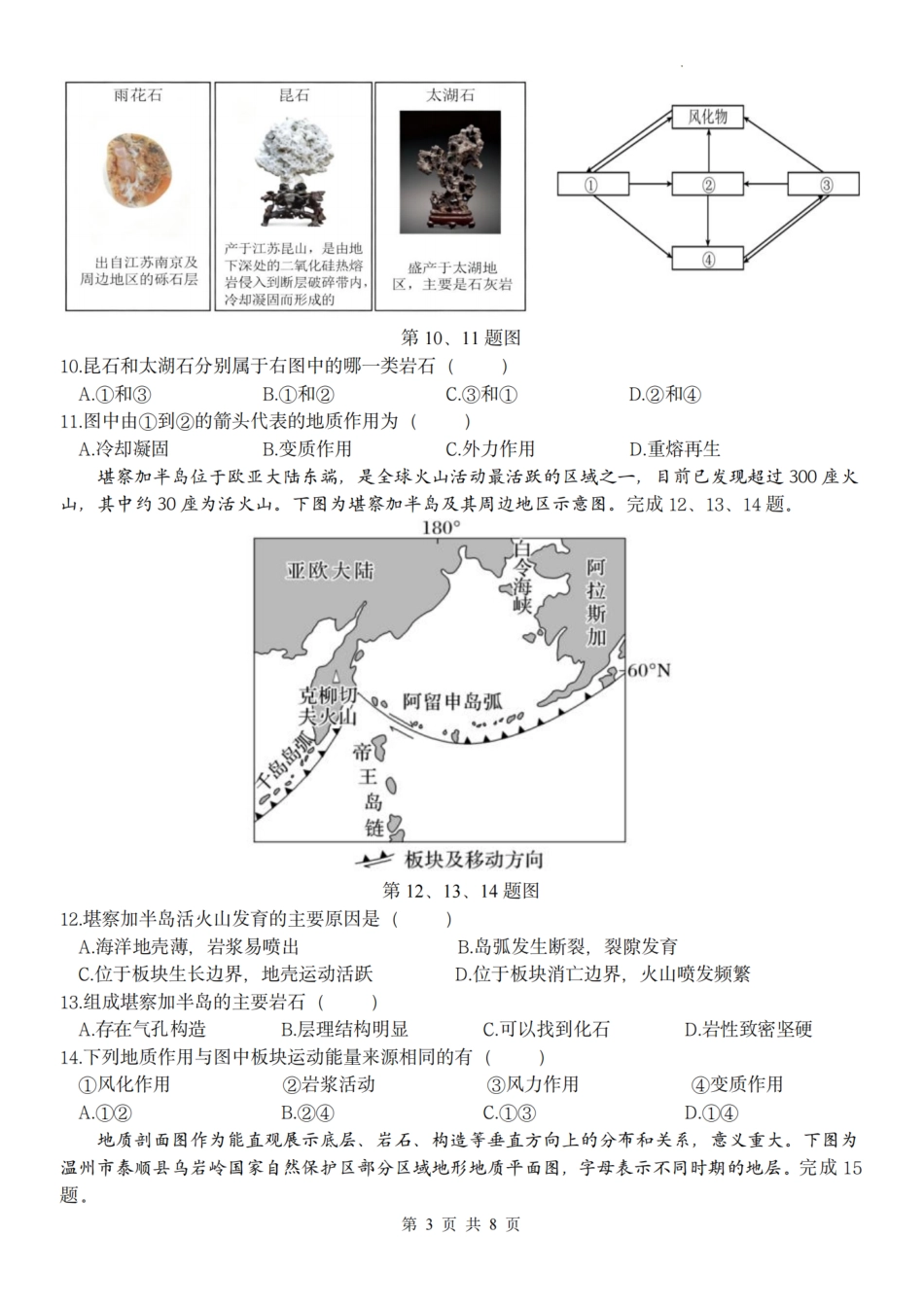 雨花石

出自江苏南京及周边地区的砾石层

昆石

产于江苏昆山，是由地下深处的二氧化硅热熔岩侵入到断层破碎带内，冷却凝固而形成的

太湖石

盛产于太湖地区，主要是石灰岩

风化物

①

②

③

④

第 10、11 题图

10.昆石和太湖石分别属于右图中的哪一类岩石（　　）

A.①和③　　B.①和②　　C.③和①　　D.②和④

11.图中由①到②的箭头代表的地质作用为（　　）

A.冷却凝固　　B.变质作用　　C.外力作用　　D.重熔再生

堪察加半岛位于欧亚大陆东端，是全球火山活动最活跃的区域之一，目前已发现超过 300 座火山，其中约 30 座为活火山。下图为堪察加半岛及其周边地区示意图。完成 12、13、14 题。

180°

亚欧大陆

白令海峡

阿拉斯加

60°N

克柳切夫火山

阿留申岛弧

千岛岛弧

帝王岛链

板块及移动方向

第 12、13、14 题图

12.堪察加半岛活火山发育的主要原因是（　　）

A.海洋地壳薄，岩浆易喷出　　B.岛弧发生断裂，裂隙发育

C.位于板块生长边界，地壳运动活跃　　D.位于板块消亡边界，火山喷发频繁

13.组成堪察加半岛的主要岩石（　　）

A.存在气孔构造　　B.层理结构明显　　C.可以找到化石　　D.岩性致密坚硬

14.下列地质作用与图中板块运动能量来源相同的有（　　）

①风化作用　　②岩浆活动　　③风力作用　　④变质作用

A.①②　　B.②④　　C.①③　　D.①④

地质剖面图作为能直观展示底层、岩石、构造等垂直方向上的分布和关系，意义重大。下图为温州市泰顺县乌岩岭国家自然保护区部分区域地形地质平面图，字母表示不同时期的地层。完成 15 题。

第 3 页 共 8 页