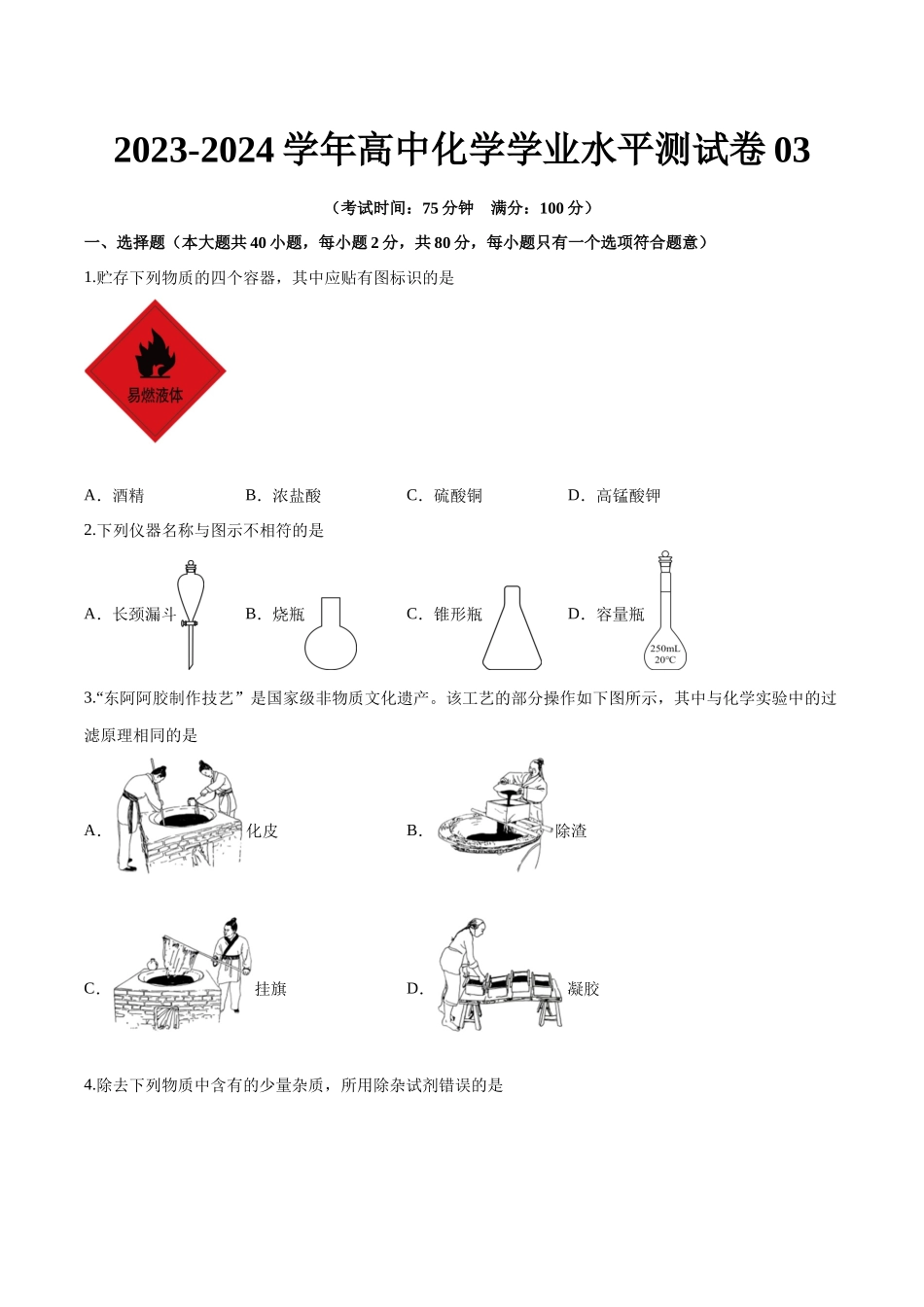 2023-2024 学年高中化学学业水平测试卷 03

（考试时间：75 分钟　满分：100 分）

一、选择题（本大题共 40 小题，每小题 2 分，共 80 分，每小题只有一个选项符合题意）

1.贮存下列物质的四个容器，其中应贴有图标识的是

易燃液体

A．酒精　　B．浓盐酸　　C．硫酸铜　　D．高锰酸钾

2.下列仪器名称与图示不相符的是

A．长颈漏斗　　B．烧瓶　　C．锥形瓶　　D．容量瓶

250mL
20℃

3.“东阿阿胶制作技艺”是国家级非物质文化遗产。该工艺的部分操作如下图所示，其中与化学实验中的过滤原理相同的是

A．化皮　　B．除渣

C．挂旗　　D．凝胶

4.除去下列物质中含有的少量杂质，所用除杂试剂错误的是