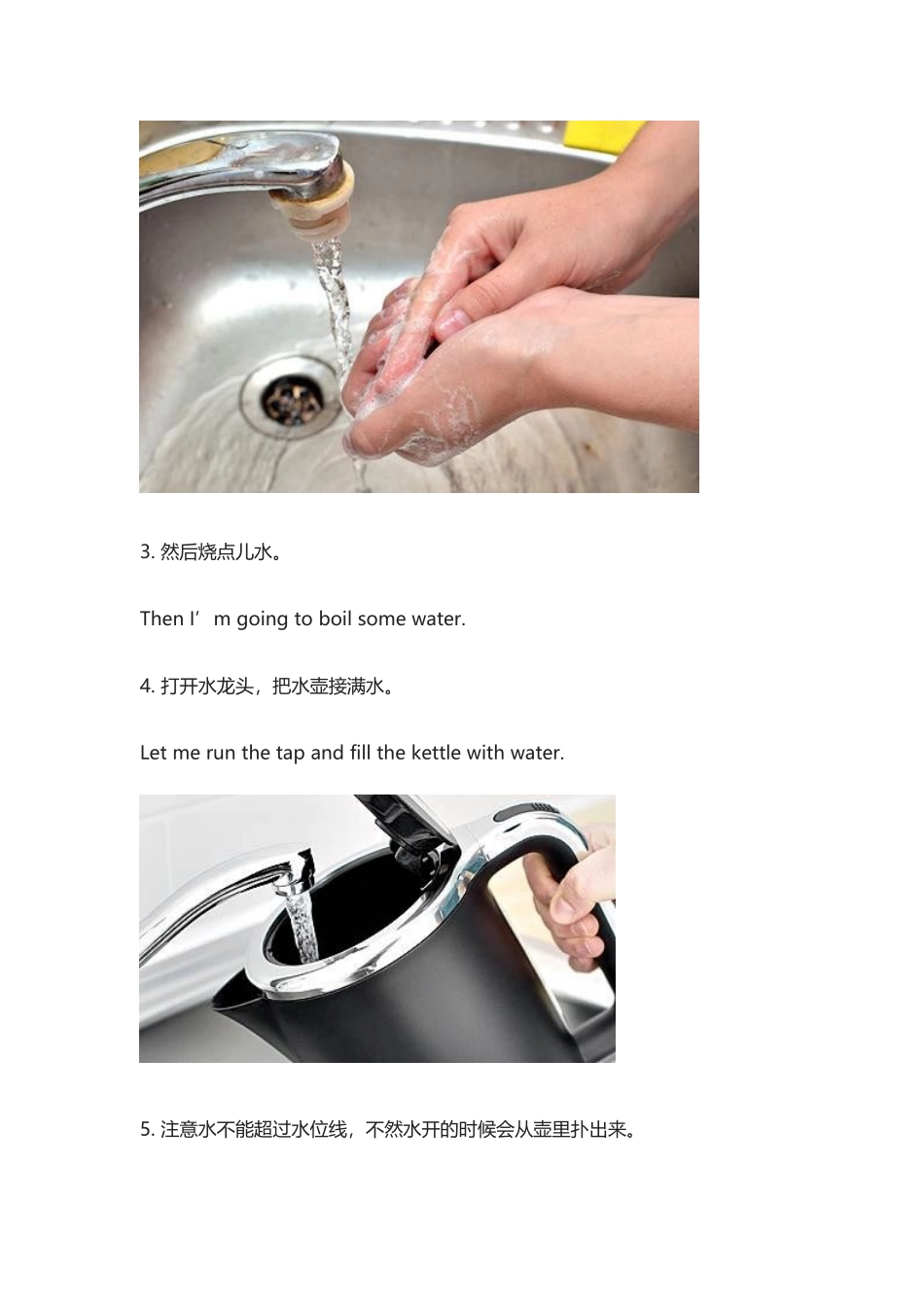 3. 然后烧点儿水。

Then I’m going to boil some water.

4. 打开水龙头，把水壶接满水。

Let me run the tap and fill the kettle with water.

5. 注意水不能超过水位线，不然水开的时候会从壶里扑出来。