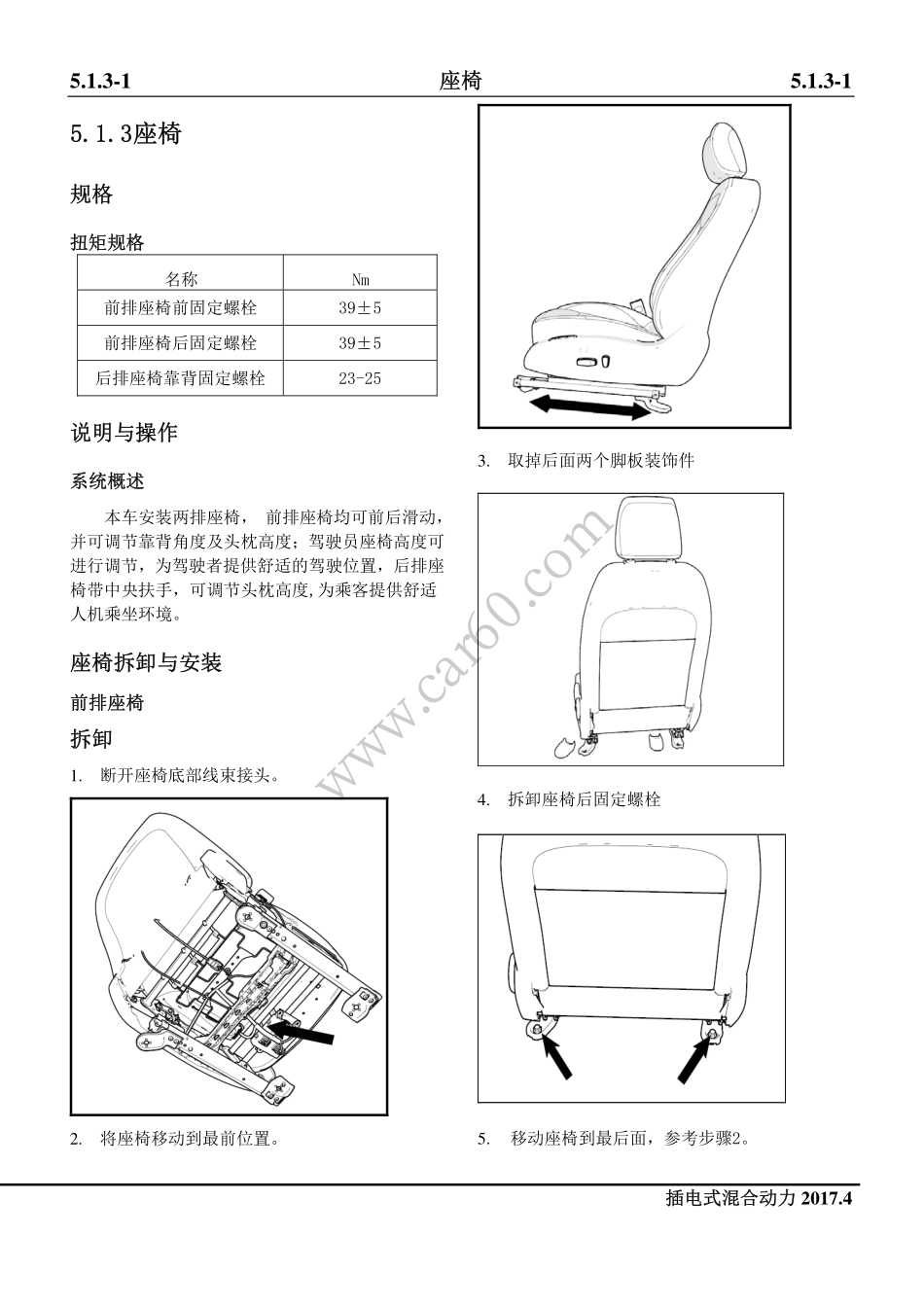 5.1.3-1 座椅 5.1.3-1

5.1.3座椅

规格

扭矩规格

| 名称 | Nm |
|---|---|
| 前排座椅前固定螺栓 | 39±5 |
| 前排座椅后固定螺栓 | 39±5 |
| 后排座椅靠背固定螺栓 | 23-25 |

说明与操作

系统概述

本车安装两排座椅， 前排座椅均可前后滑动，并可调节靠背角度及头枕高度；驾驶员座椅高度可进行调节，为驾驶者提供舒适的驾驶位置，后排座椅带中央扶手，可调节头枕高度,为乘客提供舒适人机乘坐环境。

座椅拆卸与安装

前排座椅

拆卸

1. 断开座椅底部线束接头。

2. 将座椅移动到最前位置。

3. 取掉后面两个脚板装饰件

4. 拆卸座椅后固定螺栓

5. 移动座椅到最后面，参考步骤2。

www.car60.com

插电式混合动力 2017.4