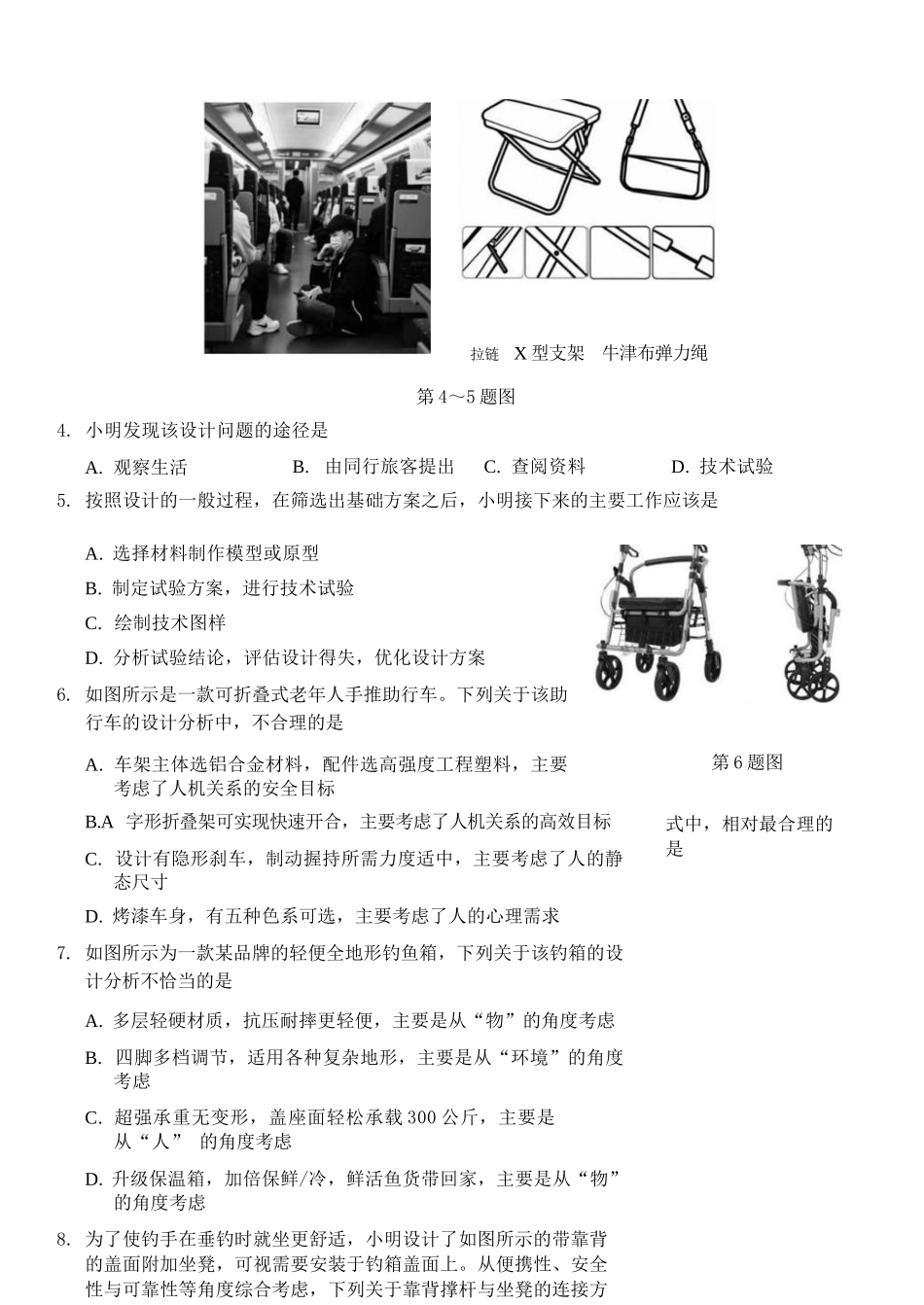 拉链　X 型支架　牛津布弹力绳

第 4～5 题图

4. 小明发现该设计问题的途径是

A. 观察生活　B. 由同行旅客提出　C. 查阅资料　D. 技术试验

5. 按照设计的一般过程，在筛选出基础方案之后，小明接下来的主要工作应该是

A. 选择材料制作模型或原型

B. 制定试验方案，进行技术试验

C. 绘制技术图样

D. 分析试验结论，评估设计得失，优化设计方案

6. 如图所示是一款可折叠式老年人手推助行车。下列关于该助行车的设计分析中，不合理的是

第 6 题图

A. 车架主体选铝合金材料，配件选高强度工程塑料，主要考虑了人机关系的安全目标

B.A 字形折叠架可实现快速开合，主要考虑了人机关系的高效目标

C. 设计有隐形刹车，制动握持所需力度适中，主要考虑了人的静态尺寸

D. 烤漆车身，有五种色系可选，主要考虑了人的心理需求

7. 如图所示为一款某品牌的轻便全地形钓鱼箱，下列关于该钓箱的设计分析不恰当的是

A. 多层轻硬材质，抗压耐摔更轻便，主要是从“物”的角度考虑

B. 四脚多档调节，适用各种复杂地形，主要是从“环境”的角度考虑

C. 超强承重无变形，盖座面轻松承载 300 公斤，主要是从“人” 的角度考虑

D. 升级保温箱，加倍保鲜/冷，鲜活鱼货带回家，主要是从“物”的角度考虑

8. 为了使钓手在垂钓时就坐更舒适，小明设计了如图所示的带靠背的盖面附加坐凳，可视需要安装于钓箱盖面上。从便携性、安全性与可靠性等角度综合考虑，下列关于靠背撑杆与坐凳的连接方式中，相对最合理的是