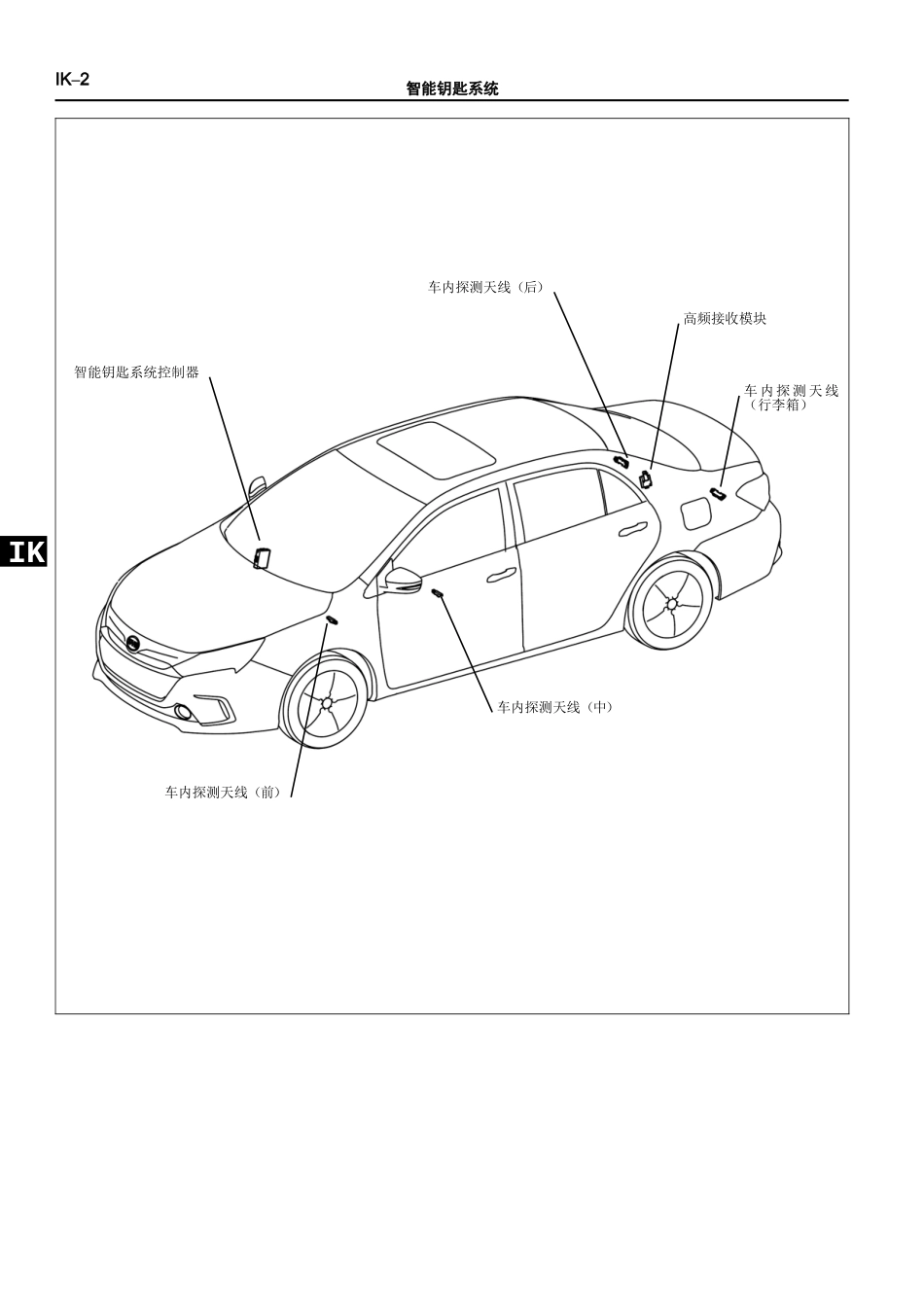 IK–2

智能钥匙系统

车内探测天线（后）

高频接收模块

智能钥匙系统控制器

车内探测天线（行李箱）

IK

车内探测天线（中）

车内探测天线（前）