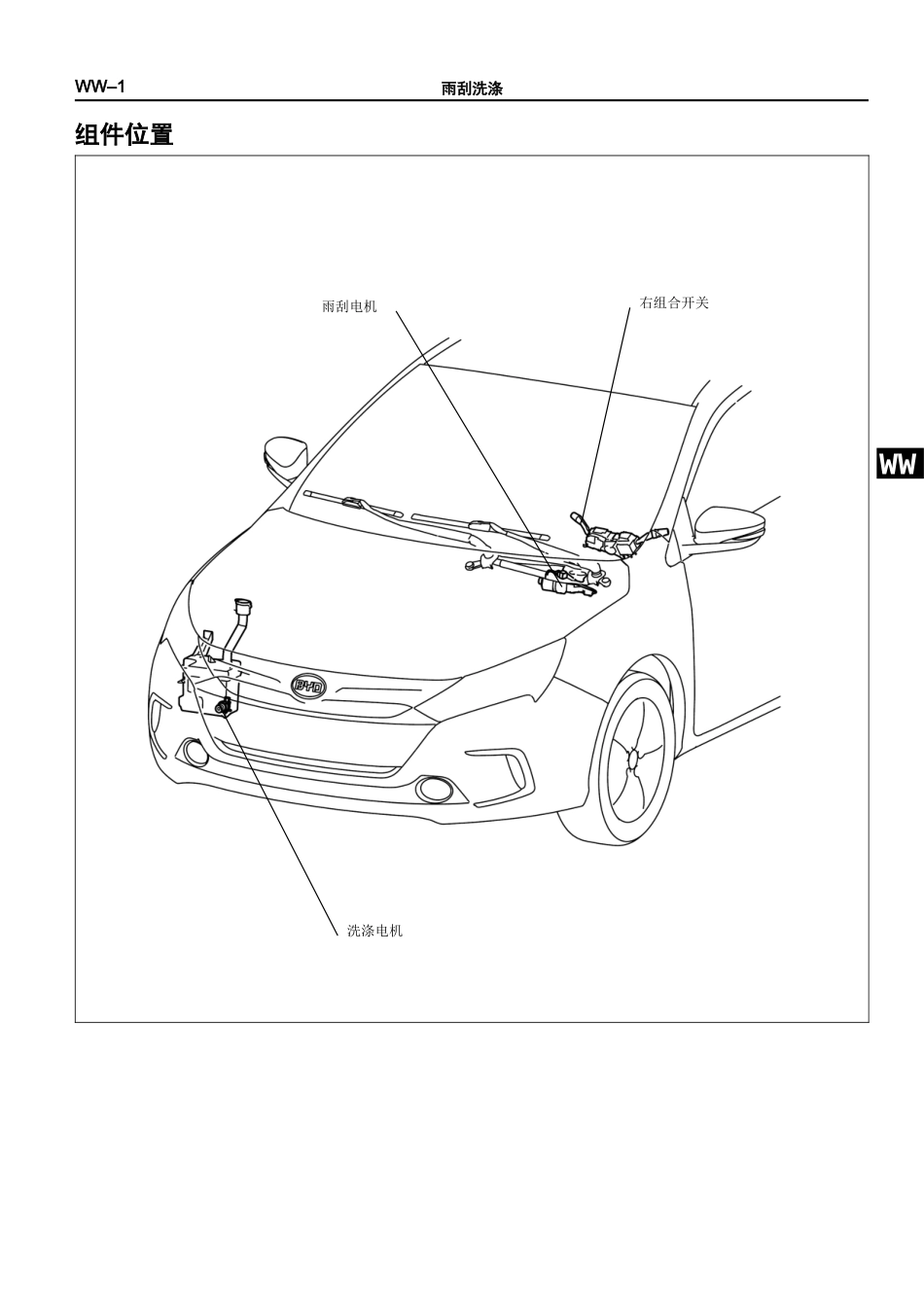 WW–1

雨刮洗涤

组件位置

雨刮电机

右组合开关

BYD

洗涤电机

WW