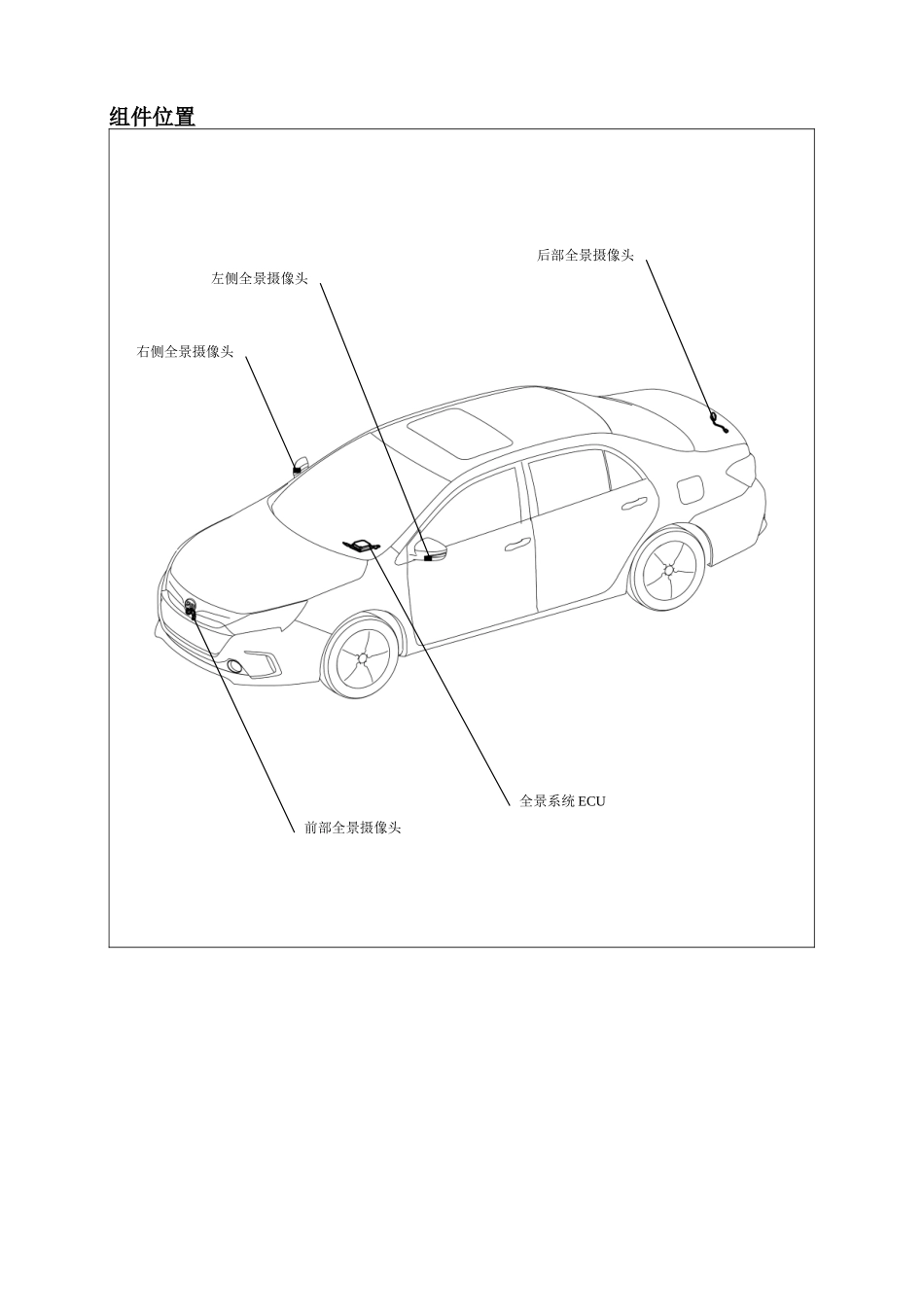 组件位置

后部全景摄像头

左侧全景摄像头

右侧全景摄像头

全景系统 ECU

前部全景摄像头