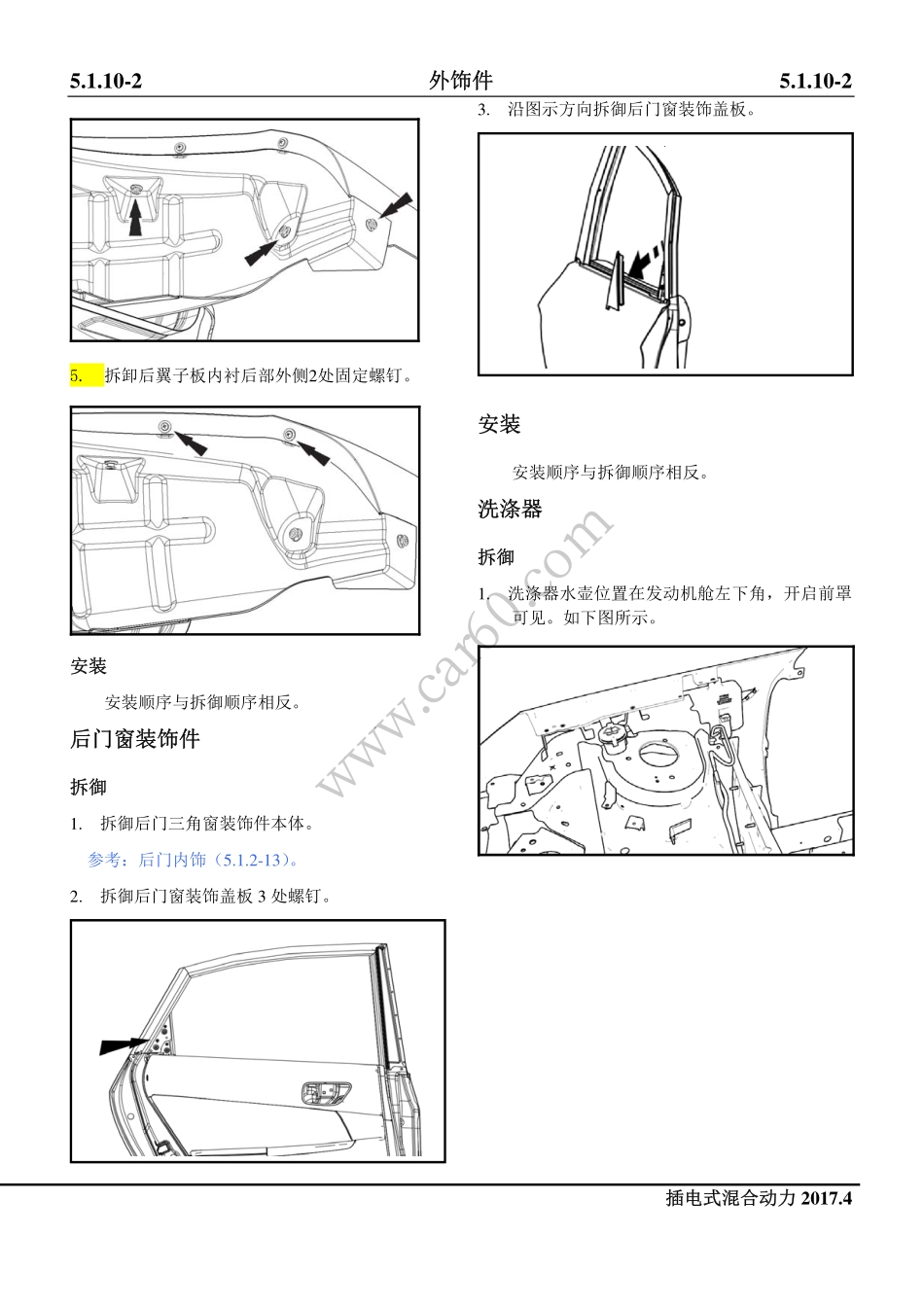 5.1.10-2 外饰件 5.1.10-2

5. 拆卸后翼子板内衬后部外侧2处固定螺钉。

安装

安装顺序与拆御顺序相反。

后门窗装饰件

拆御

1. 拆御后门三角窗装饰件本体。

参考：后门内饰（5.1.2-13）。

2. 拆御后门窗装饰盖板 3 处螺钉。

3. 沿图示方向拆御后门窗装饰盖板。

安装

安装顺序与拆御顺序相反。

洗涤器

拆御

1. 洗涤器水壶位置在发动机舱左下角，开启前罩可见。如下图所示。

www.car60.com

插电式混合动力 2017.4