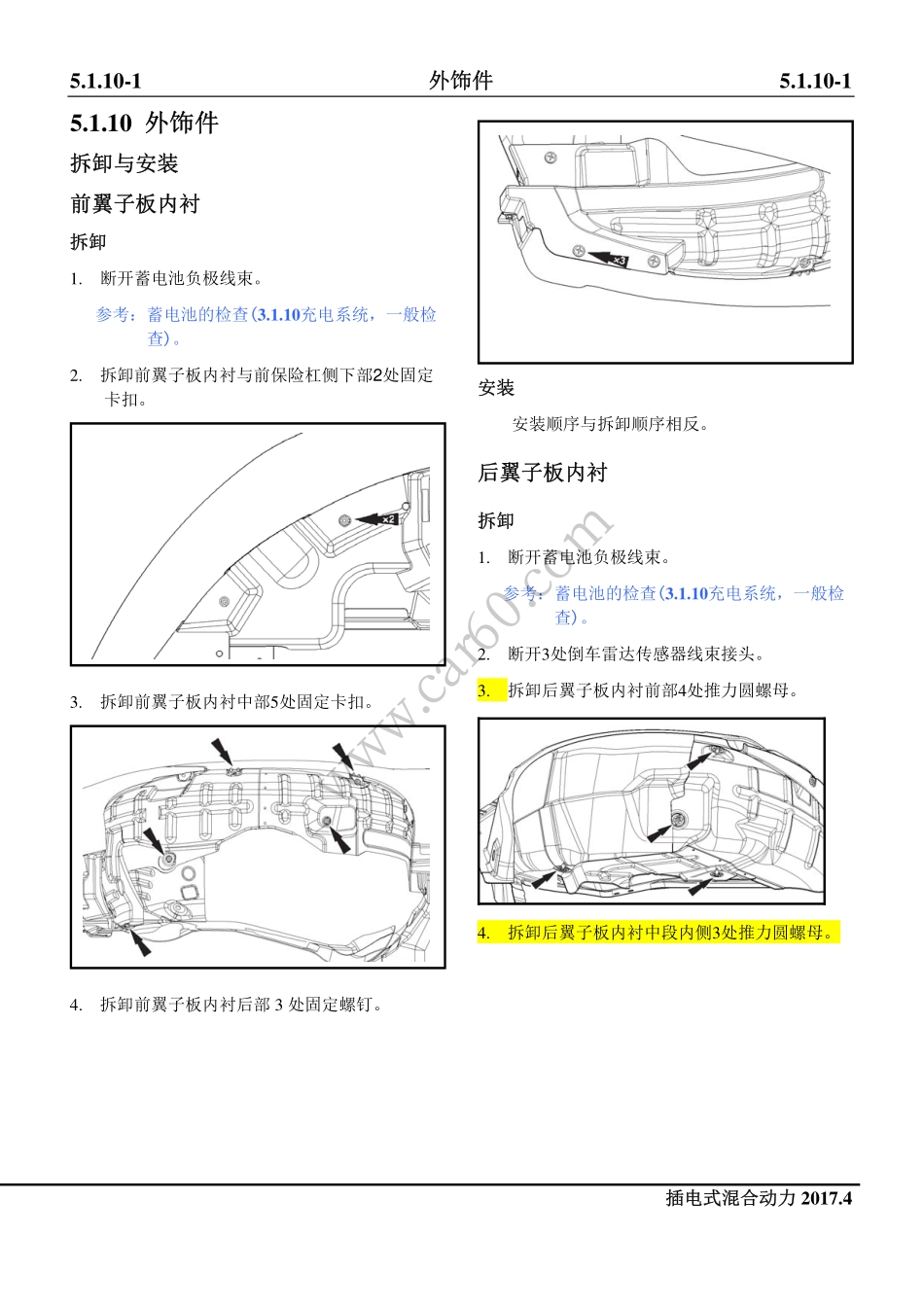 5.1.10-1 外饰件 5.1.10-1

5.1.10 外饰件

拆卸与安装

前翼子板内衬

拆卸

1. 断开蓄电池负极线束。

参考：蓄电池的检查(3.1.10充电系统，一般检查)。

2. 拆卸前翼子板内衬与前保险杠侧下部2处固定卡扣。

x2

3. 拆卸前翼子板内衬中部5处固定卡扣。

4. 拆卸前翼子板内衬后部 3 处固定螺钉。

x3

安装

安装顺序与拆卸顺序相反。

后翼子板内衬

拆卸

1. 断开蓄电池负极线束。

参考：蓄电池的检查(3.1.10充电系统，一般检查)。

2. 断开3处倒车雷达传感器线束接头。

3. 拆卸后翼子板内衬前部4处推力圆螺母。

4. 拆卸后翼子板内衬中段内侧3处推力圆螺母。

www.car60.com

插电式混合动力 2017.4