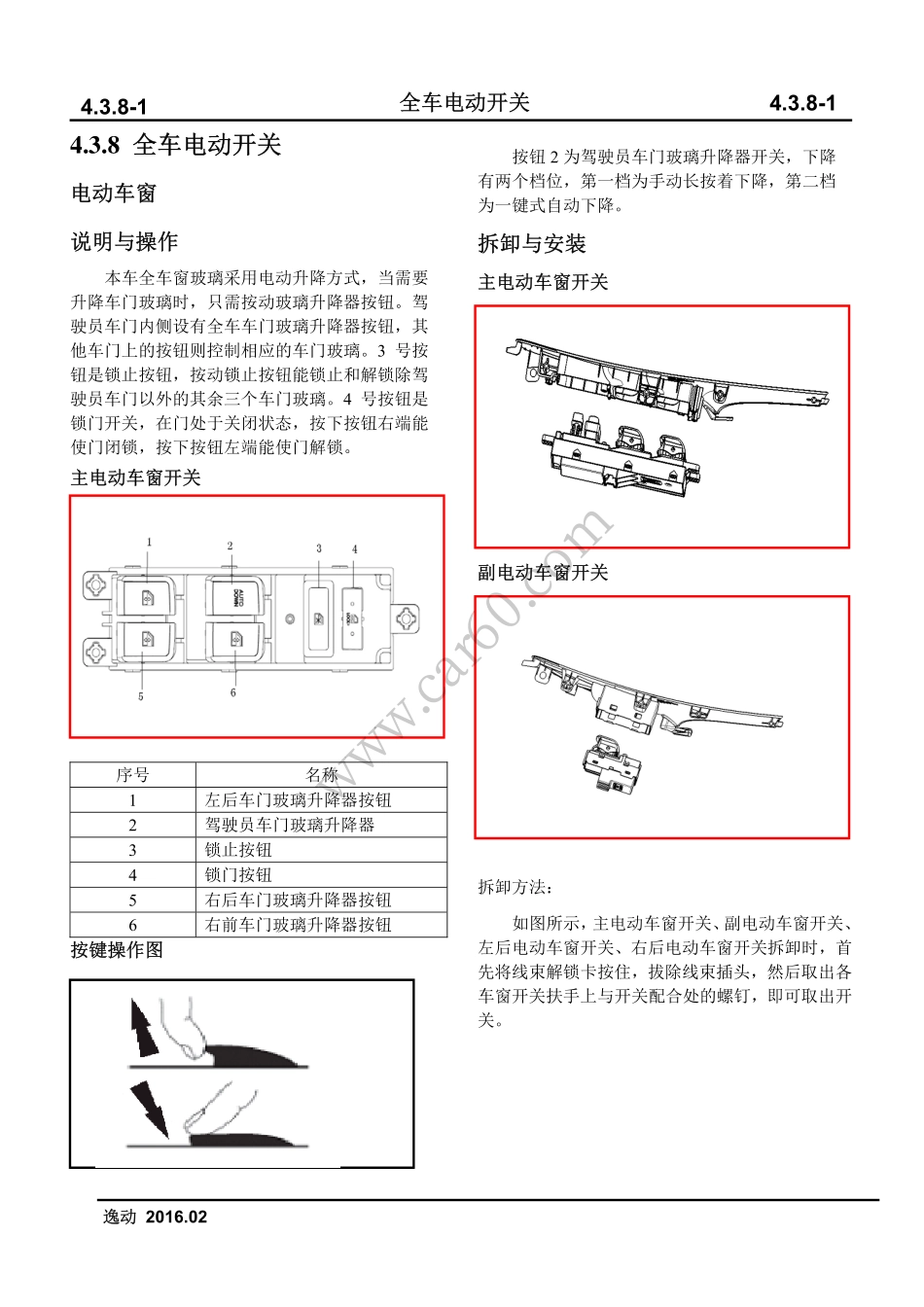 4.3.8-1 全车电动开关 4.3.8-1

4.3.8 全车电动开关

电动车窗

说明与操作

本车全车窗玻璃采用电动升降方式，当需要升降车门玻璃时，只需按动玻璃升降器按钮。驾驶员车门内侧设有全车车门玻璃升降器按钮，其他车门上的按钮则控制相应的车门玻璃。3 号按钮是锁止按钮，按动锁止按钮能锁止和解锁除驾驶员车门以外的其余三个车门玻璃。4 号按钮是锁门开关，在门处于关闭状态，按下按钮右端能使门闭锁，按下按钮左端能使门解锁。

主电动车窗开关

1 2 3 4
AUTO DOWN
5 6

| 序号 | 名称 |
|---|---|
| 1 | 左后车门玻璃升降器按钮 |
| 2 | 驾驶员车门玻璃升降器 |
| 3 | 锁止按钮 |
| 4 | 锁门按钮 |
| 5 | 右后车门玻璃升降器按钮 |
| 6 | 右前车门玻璃升降器按钮 |

按键操作图

按钮 2 为驾驶员车门玻璃升降器开关，下降有两个档位，第一档为手动长按着下降，第二档为一键式自动下降。

拆卸与安装

主电动车窗开关

副电动车窗开关

拆卸方法：

如图所示，主电动车窗开关、副电动车窗开关、左后电动车窗开关、右后电动车窗开关拆卸时，首先将线束解锁卡按住，拔除线束插头，然后取出各车窗开关扶手上与开关配合处的螺钉，即可取出开关。

www.car60.com

逸动 2016.02