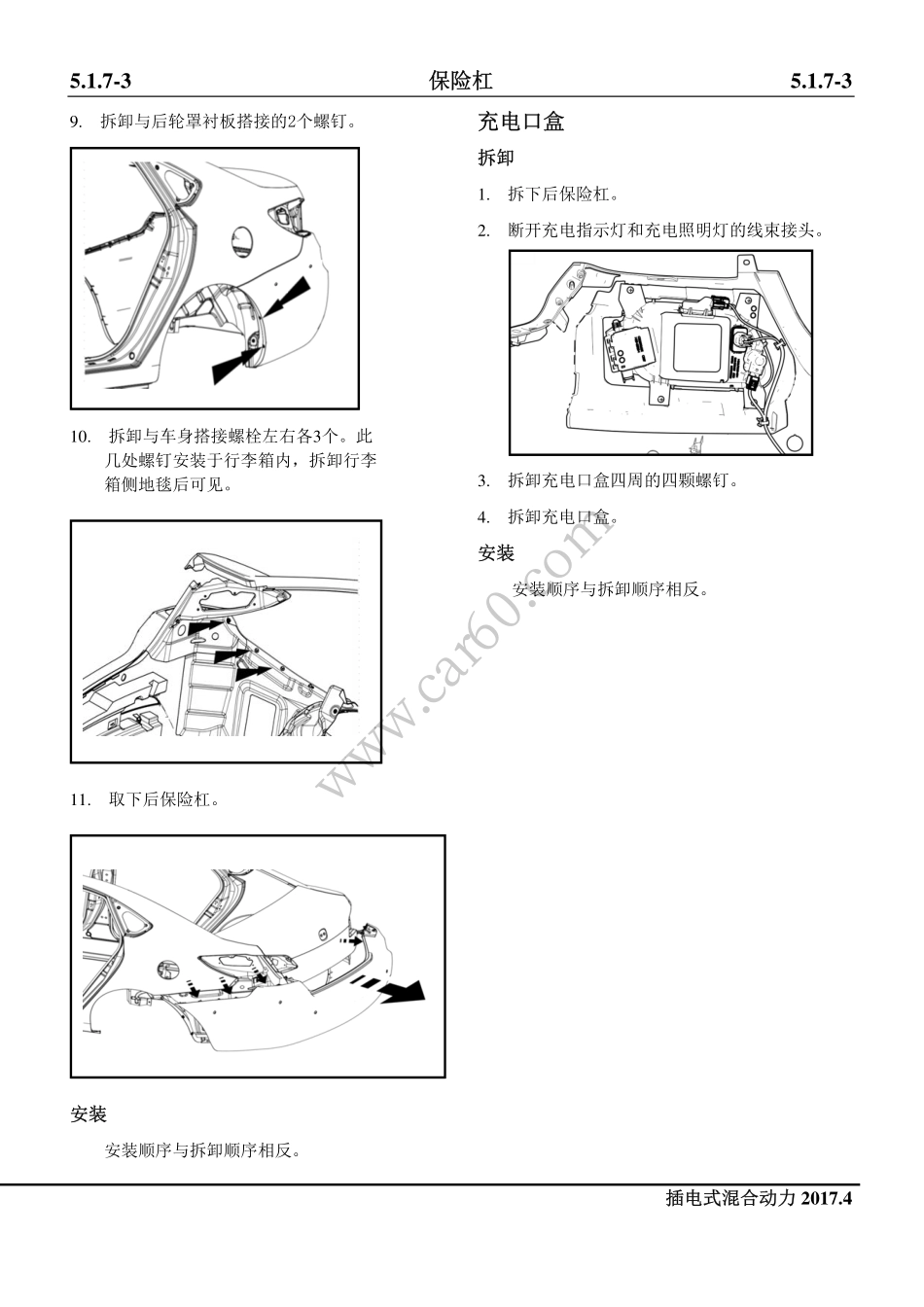 5.1.7-3　　保险杠　　5.1.7-3

9. 拆卸与后轮罩衬板搭接的2个螺钉。

10. 拆卸与车身搭接螺栓左右各3个。此几处螺钉安装于行李箱内，拆卸行李箱侧地毯后可见。

11. 取下后保险杠。

安装

安装顺序与拆卸顺序相反。

充电口盒

拆卸

1. 拆下后保险杠。

2. 断开充电指示灯和充电照明灯的线束接头。

3. 拆卸充电口盒四周的四颗螺钉。

4. 拆卸充电口盒。

安装

安装顺序与拆卸顺序相反。

www.car60.com

插电式混合动力 2017.4