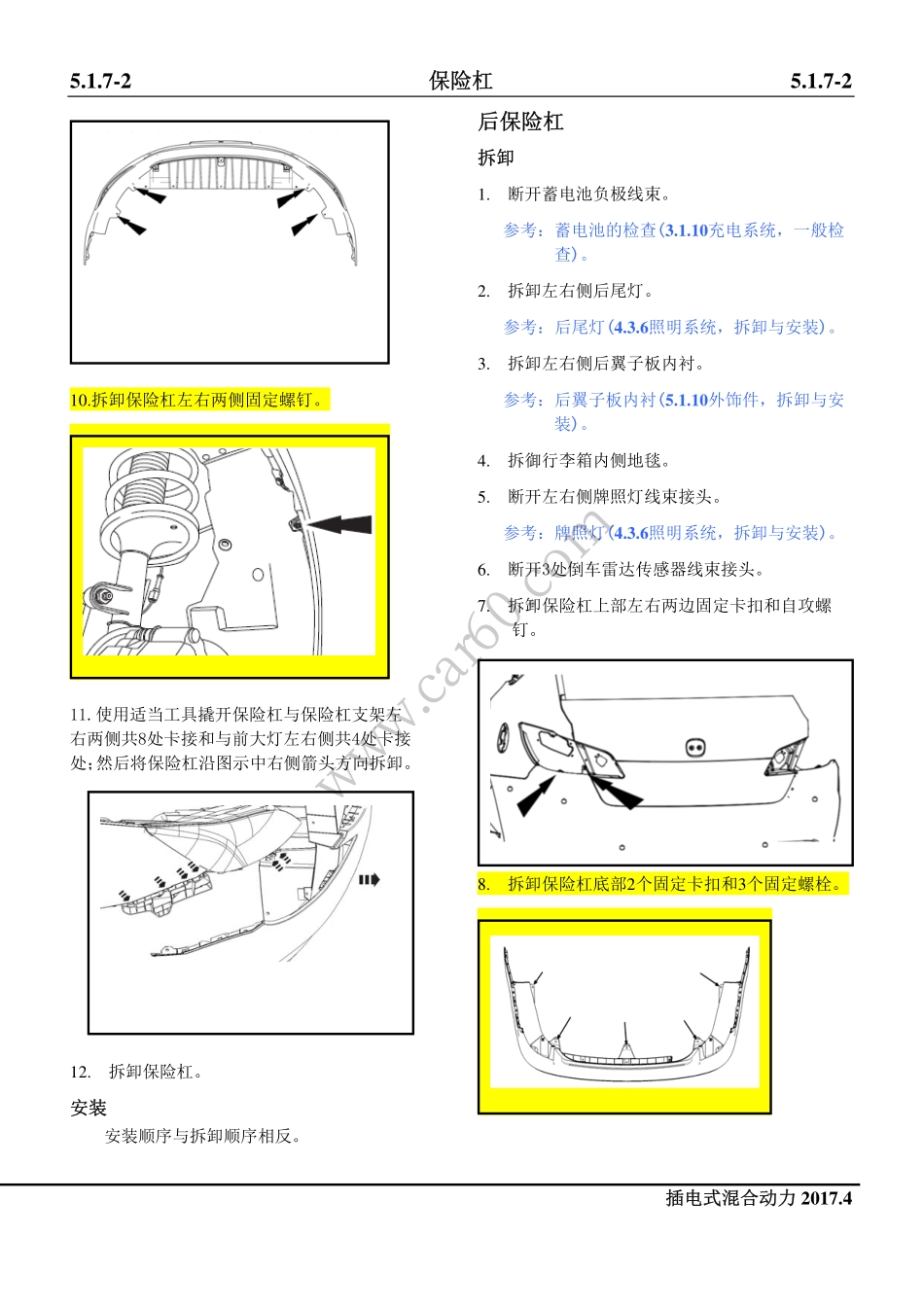 5.1.7-2 保险杠 5.1.7-2

10.拆卸保险杠左右两侧固定螺钉。

11. 使用适当工具撬开保险杠与保险杠支架左右两侧共8处卡接和与前大灯左右侧共4处卡接处；然后将保险杠沿图示中右侧箭头方向拆卸。

12. 拆卸保险杠。

安装

安装顺序与拆卸顺序相反。

后保险杠

拆卸

1. 断开蓄电池负极线束。

参考：蓄电池的检查（3.1.10充电系统，一般检查）。

2. 拆卸左右侧后尾灯。

参考：后尾灯（4.3.6照明系统，拆卸与安装）。

3. 拆卸左右侧后翼子板内衬。

参考：后翼子板内衬（5.1.10外饰件，拆卸与安装）。

4. 拆御行李箱内侧地毯。

5. 断开左右侧牌照灯线束接头。

参考：牌照灯（4.3.6照明系统，拆卸与安装）。

6. 断开3处倒车雷达传感器线束接头。

7. 拆卸保险杠上部左右两边固定卡扣和自攻螺钉。

8. 拆卸保险杠底部2个固定卡扣和3个固定螺栓。

www.car60.com

插电式混合动力 2017.4