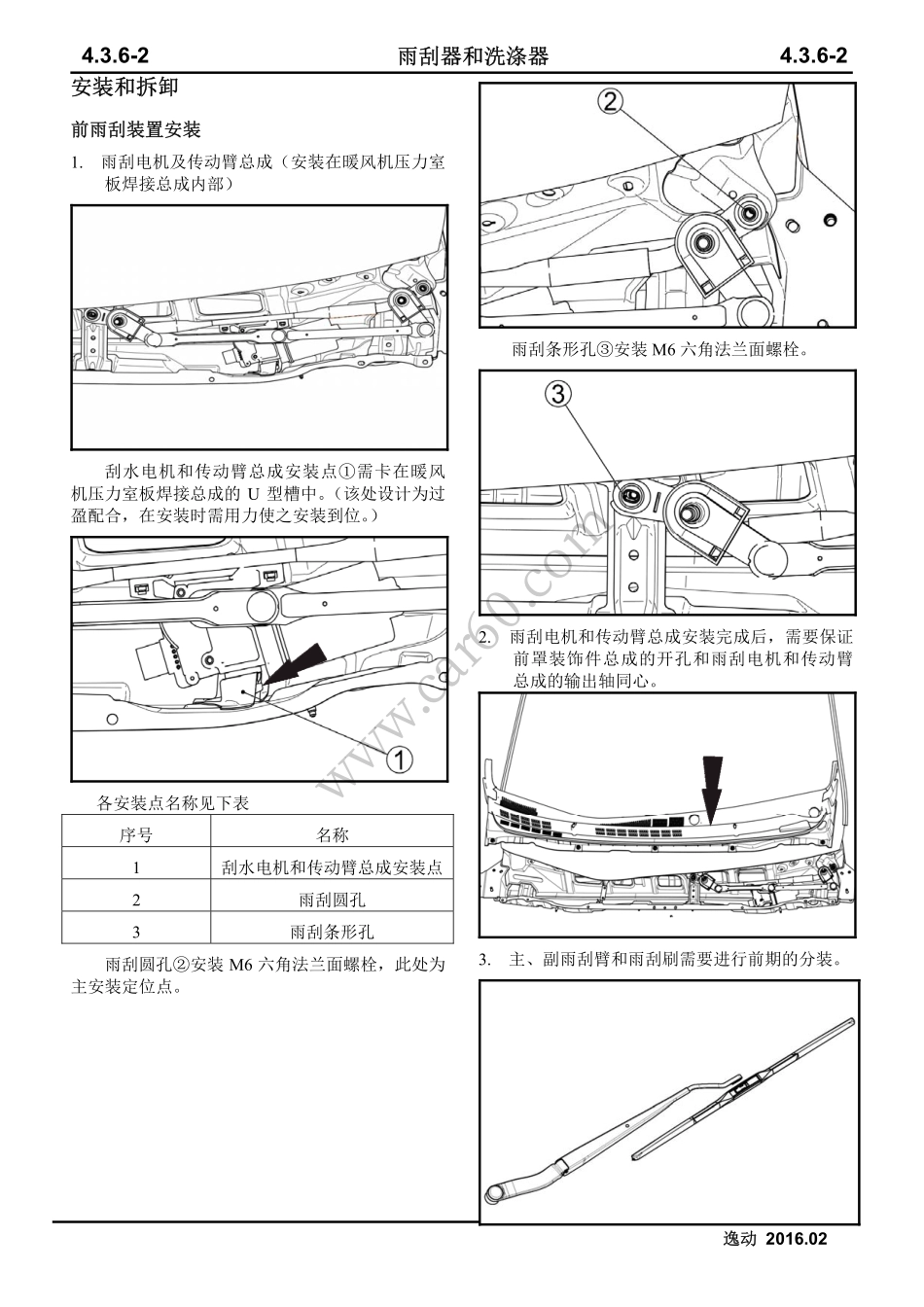 4.3.6-2 雨刮器和洗涤器 4.3.6-2

安装和拆卸

前雨刮装置安装

1. 雨刮电机及传动臂总成（安装在暖风机压力室板焊接总成内部）

刮水电机和传动臂总成安装点①需卡在暖风机压力室板焊接总成的 U 型槽中。（该处设计为过盈配合，在安装时需用力使之安装到位。）

1

各安装点名称见下表

| 序号 | 名称 |
|---|---|
| 1 | 刮水电机和传动臂总成安装点 |
| 2 | 雨刮圆孔 |
| 3 | 雨刮条形孔 |

雨刮圆孔②安装 M6 六角法兰面螺栓，此处为主安装定位点。

2

雨刮条形孔③安装 M6 六角法兰面螺栓。

3

2. 雨刮电机和传动臂总成安装完成后，需要保证前罩装饰件总成的开孔和雨刮电机和传动臂总成的输出轴同心。

3. 主、副雨刮臂和雨刮刷需要进行前期的分装。

www.car60.com

逸动 2016.02