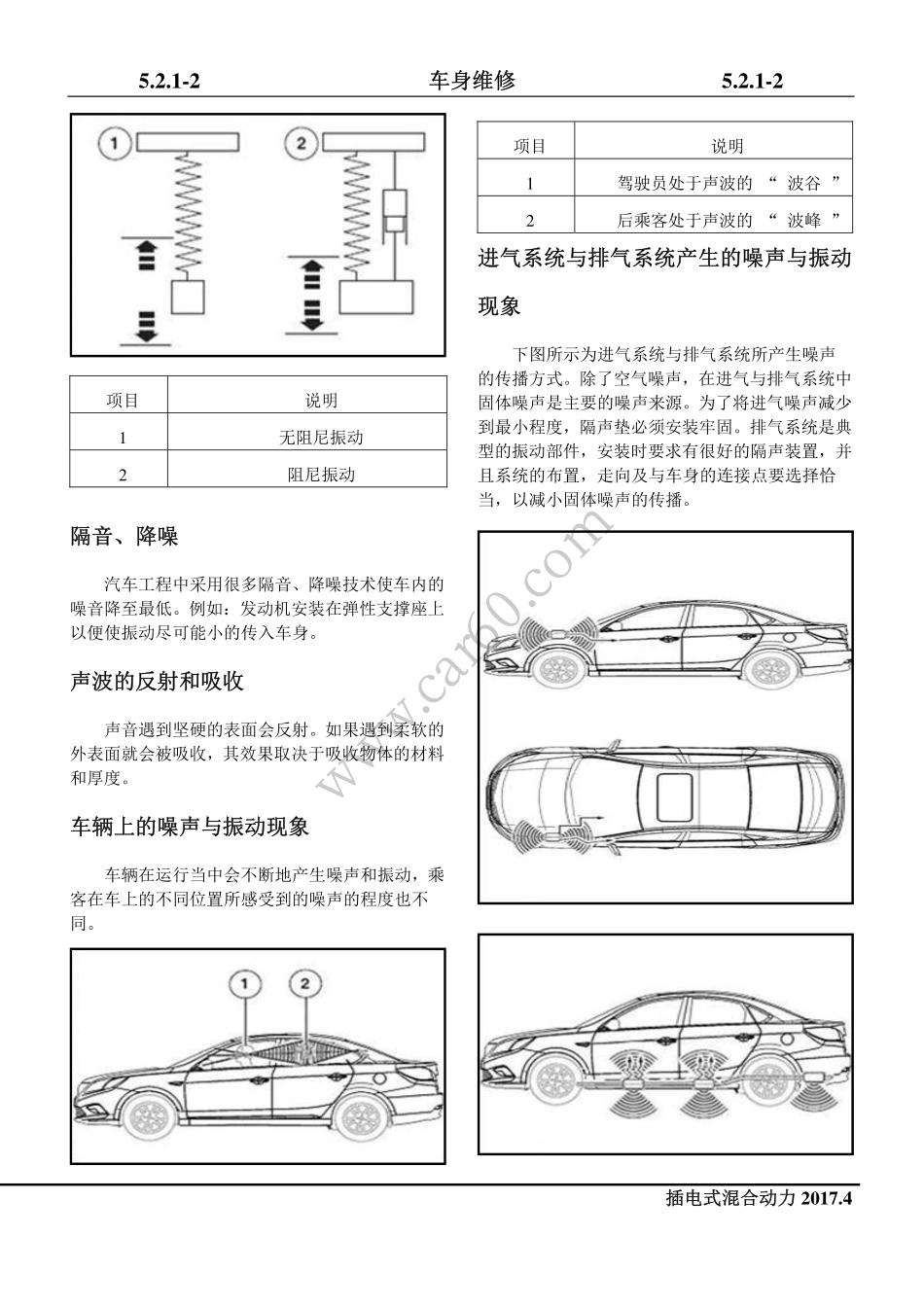 5.2.1-2 车身维修 5.2.1-2

1 2

| 项目 | 说明 |
|---|---|
| 1 | 无阻尼振动 |
| 2 | 阻尼振动 |

隔音、降噪

汽车工程中采用很多隔音、降噪技术使车内的噪音降至最低。例如：发动机安装在弹性支撑座上以便使振动尽可能小的传入车身。

声波的反射和吸收

声音遇到坚硬的表面会反射。如果遇到柔软的外表面就会被吸收，其效果取决于吸收物体的材料和厚度。

车辆上的噪声与振动现象

车辆在运行当中会不断地产生噪声和振动，乘客在车上的不同位置所感受到的噪声的程度也不同。

1 2

| 项目 | 说明 |
|---|---|
| 1 | 驾驶员处于声波的 “ 波谷 ” |
| 2 | 后乘客处于声波的 “ 波峰 ” |

进气系统与排气系统产生的噪声与振动现象

下图所示为进气系统与排气系统所产生噪声的传播方式。除了空气噪声，在进气与排气系统中固体噪声是主要的噪声来源。为了将进气噪声减少到最小程度，隔声垫必须安装牢固。排气系统是典型的振动部件，安装时要求有很好的隔声装置，并且系统的布置，走向及与车身的连接点要选择恰当，以减小固体噪声的传播。

www.car60.com

插电式混合动力 2017.4