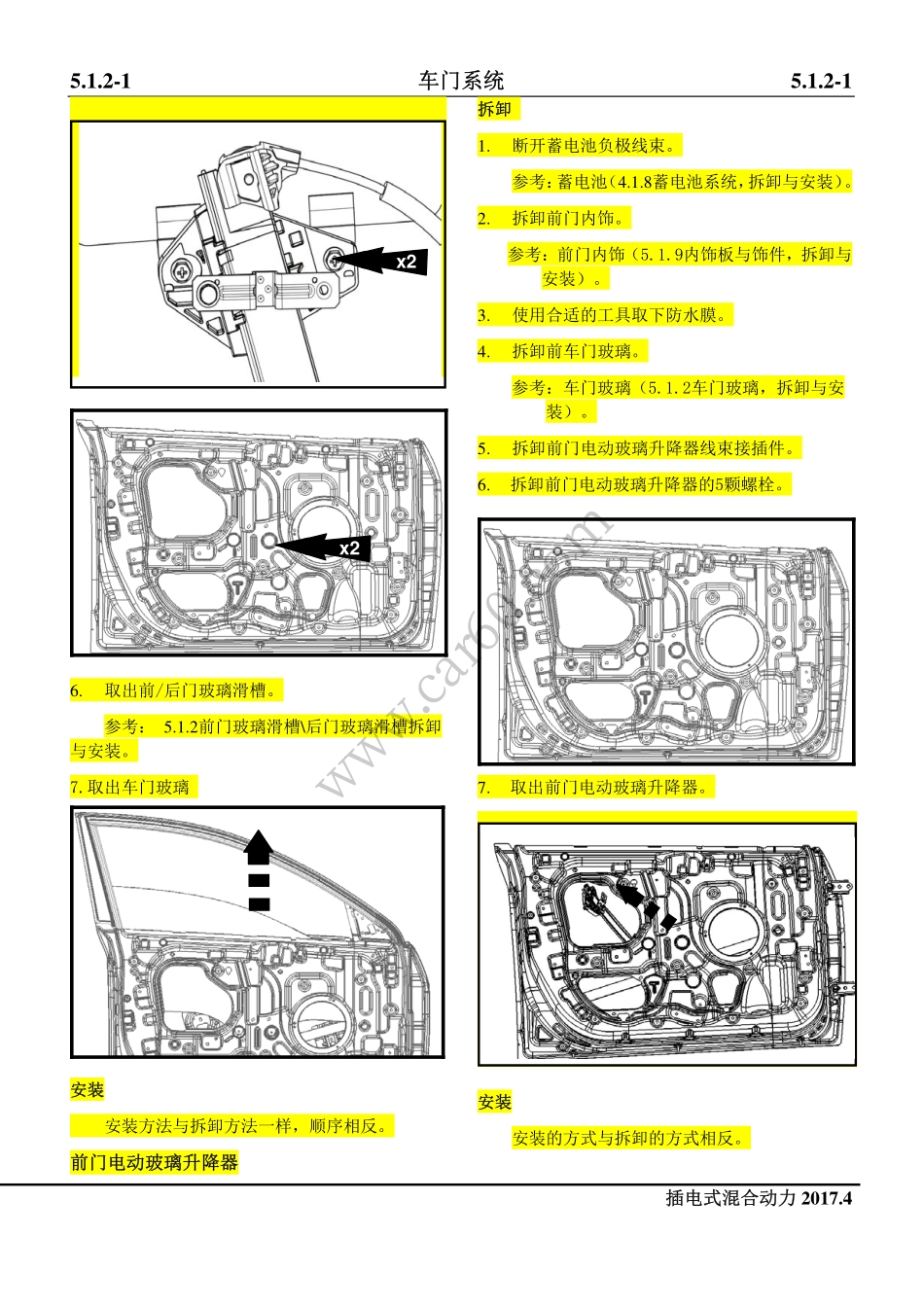 5.1.2-1 车门系统 5.1.2-1

x2

x2

6. 取出前/后门玻璃滑槽。

参考： 5.1.2前门玻璃滑槽\后门玻璃滑槽拆卸与安装。

7. 取出车门玻璃

安装

安装方法与拆卸方法一样，顺序相反。

前门电动玻璃升降器

拆卸

1. 断开蓄电池负极线束。

参考：蓄电池（4.1.8蓄电池系统，拆卸与安装）。

2. 拆卸前门内饰。

参考：前门内饰（5.1.9内饰板与饰件，拆卸与安装）。

3. 使用合适的工具取下防水膜。

4. 拆卸前车门玻璃。

参考：车门玻璃（5.1.2车门玻璃，拆卸与安装）。

5. 拆卸前门电动玻璃升降器线束接插件。

6. 拆卸前门电动玻璃升降器的5颗螺栓。

7. 取出前门电动玻璃升降器。

安装

安装的方式与拆卸的方式相反。

www.car60.com

插电式混合动力 2017.4