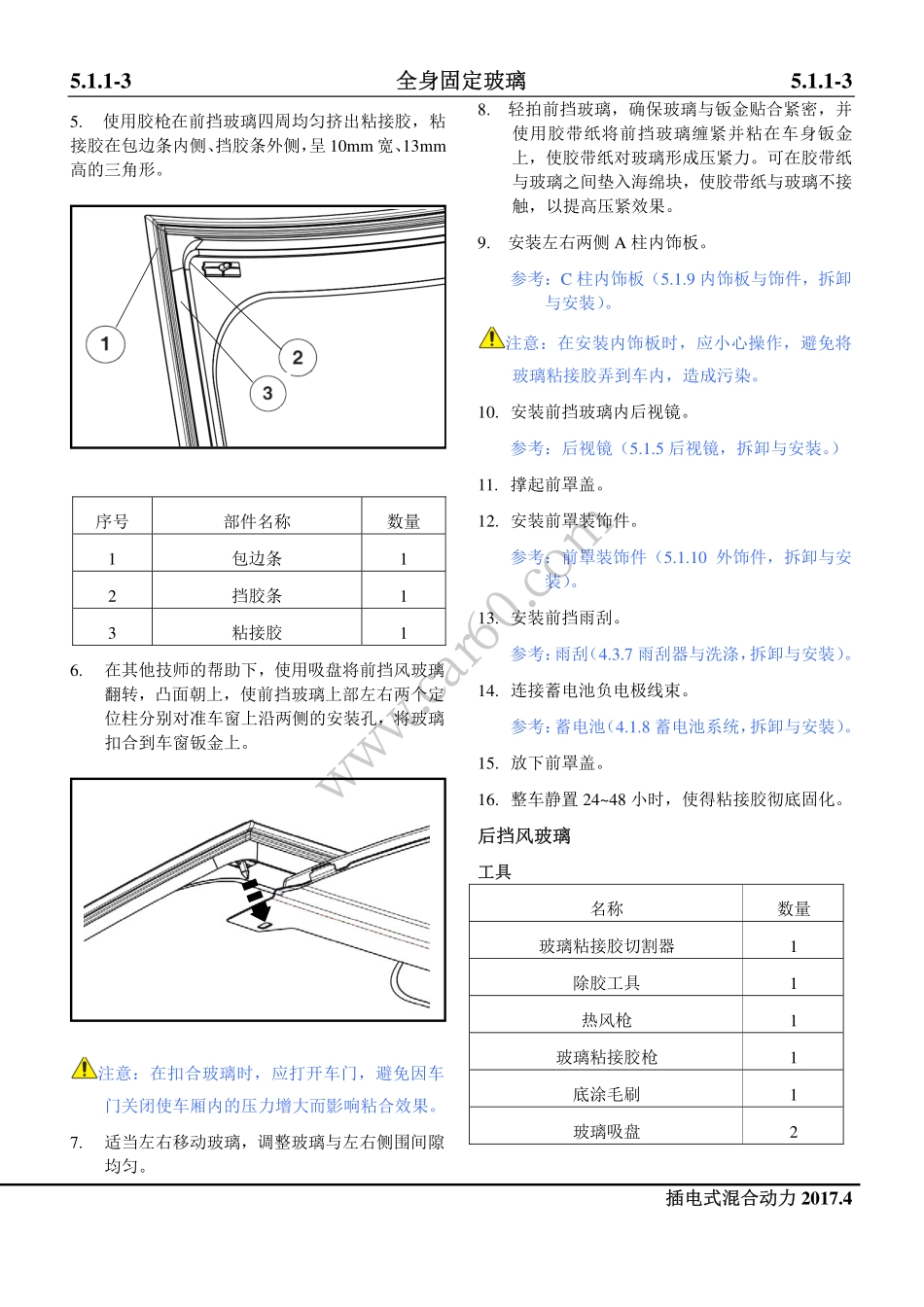 5.1.1-3　　全身固定玻璃　　5.1.1-3

5. 使用胶枪在前挡玻璃四周均匀挤出粘接胶，粘接胶在包边条内侧、挡胶条外侧，呈 10mm 宽、13mm 高的三角形。

1
2
3

| 序号 | 部件名称 | 数量 |
|---|---|---|
| 1 | 包边条 | 1 |
| 2 | 挡胶条 | 1 |
| 3 | 粘接胶 | 1 |

6. 在其他技师的帮助下，使用吸盘将前挡风玻璃翻转，凸面朝上，使前挡玻璃上部左右两个定位柱分别对准车窗上沿两侧的安装孔，将玻璃扣合到车窗钣金上。

注意：在扣合玻璃时，应打开车门，避免因车门关闭使车厢内的压力增大而影响粘合效果。

7. 适当左右移动玻璃，调整玻璃与左右侧围间隙均匀。

8. 轻拍前挡玻璃，确保玻璃与钣金贴合紧密，并使用胶带纸将前挡玻璃缠紧并粘在车身钣金上，使胶带纸对玻璃形成压紧力。可在胶带纸与玻璃之间垫入海绵块，使胶带纸与玻璃不接触，以提高压紧效果。

9. 安装左右两侧 A 柱内饰板。

参考：C 柱内饰板（5.1.9 内饰板与饰件，拆卸与安装）。

注意：在安装内饰板时，应小心操作，避免将玻璃粘接胶弄到车内，造成污染。

10. 安装前挡玻璃内后视镜。

参考：后视镜（5.1.5 后视镜，拆卸与安装。）

11. 撑起前罩盖。

12. 安装前罩装饰件。

参考：前罩装饰件（5.1.10 外饰件，拆卸与安装）。

13. 安装前挡雨刮。

参考：雨刮（4.3.7 雨刮器与洗涤，拆卸与安装）。

14. 连接蓄电池负电极线束。

参考：蓄电池（4.1.8 蓄电池系统，拆卸与安装）。

15. 放下前罩盖。

16. 整车静置 24~48 小时，使得粘接胶彻底固化。

后挡风玻璃

工具

| 名称 | 数量 |
|---|---|
| 玻璃粘接胶切割器 | 1 |
| 除胶工具 | 1 |
| 热风枪 | 1 |
| 玻璃粘接胶枪 | 1 |
| 底涂毛刷 | 1 |
| 玻璃吸盘 | 2 |

www.car60.com

插电式混合动力 2017.4