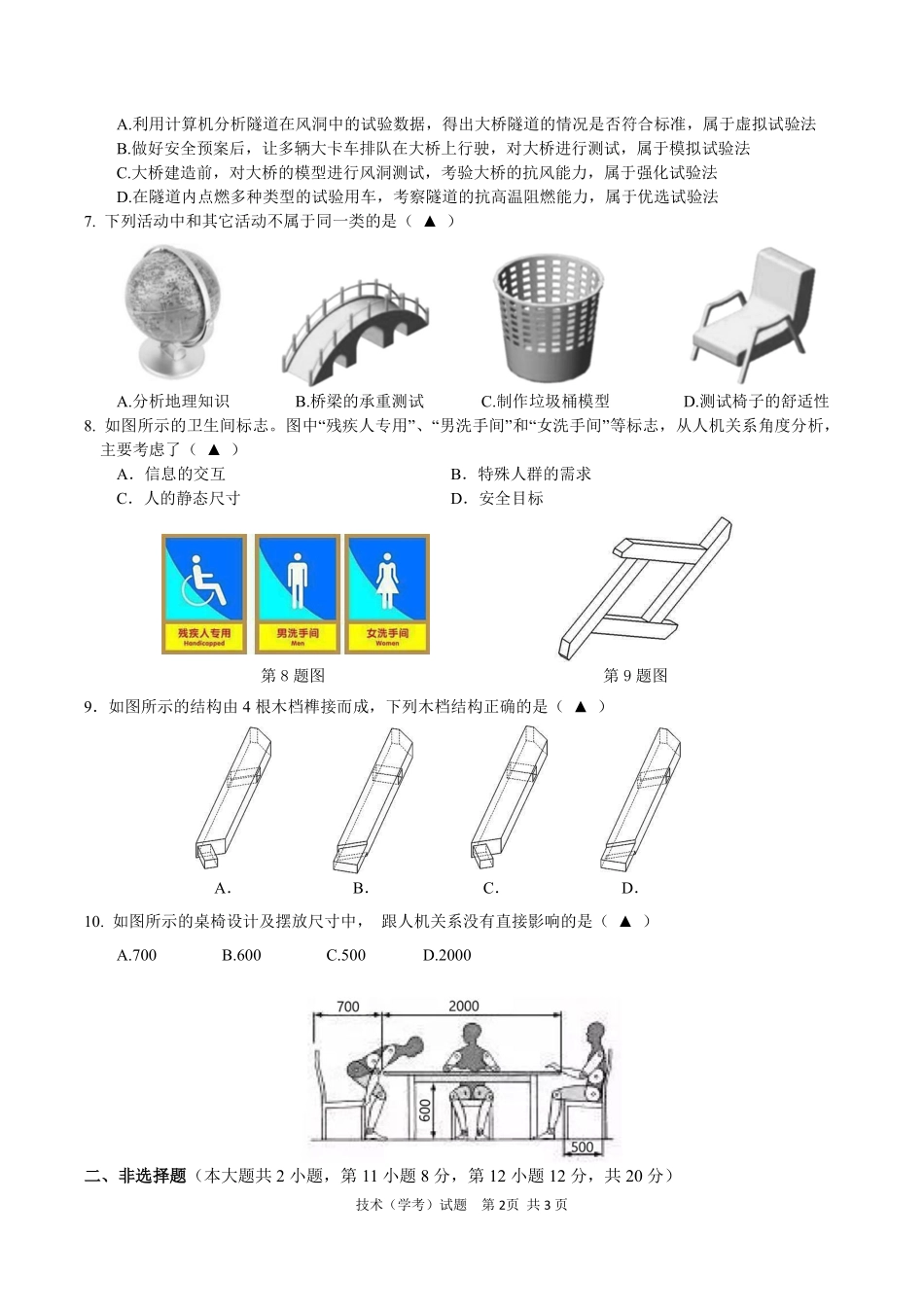 A.利用计算机分析隧道在风洞中的试验数据，得出大桥隧道的情况是否符合标准，属于虚拟试验法
B.做好安全预案后，让多辆大卡车排队在大桥上行驶，对大桥进行测试，属于模拟试验法
C.大桥建造前，对大桥的模型进行风洞测试，考验大桥的抗风能力，属于强化试验法
D.在隧道内点燃多种类型的试验用车，考察隧道的抗高温阻燃能力，属于优选试验法

7. 下列活动中和其它活动不属于同一类的是（ ▲ ）

A.分析地理知识 B.桥梁的承重测试 C.制作垃圾桶模型 D.测试椅子的舒适性

8. 如图所示的卫生间标志。图中“残疾人专用”、“男洗手间”和“女洗手间”等标志，从人机关系角度分析，主要考虑了（ ▲ ）
A．信息的交互
B．特殊人群的需求
C．人的静态尺寸
D．安全目标

残疾人专用 Handicapped
男洗手间 Men
女洗手间 Women

第 8 题图
第 9 题图

9．如图所示的结构由 4 根木档榫接而成，下列木档结构正确的是（ ▲ ）

A. B. C. D.

10. 如图所示的桌椅设计及摆放尺寸中， 跟人机关系没有直接影响的是（ ▲ ）
A.700 B.600 C.500 D.2000

700 2000 600 500

二、非选择题（本大题共 2 小题，第 11 小题 8 分，第 12 小题 12 分，共 20 分）

技术（学考）试题 第 2页 共 3 页