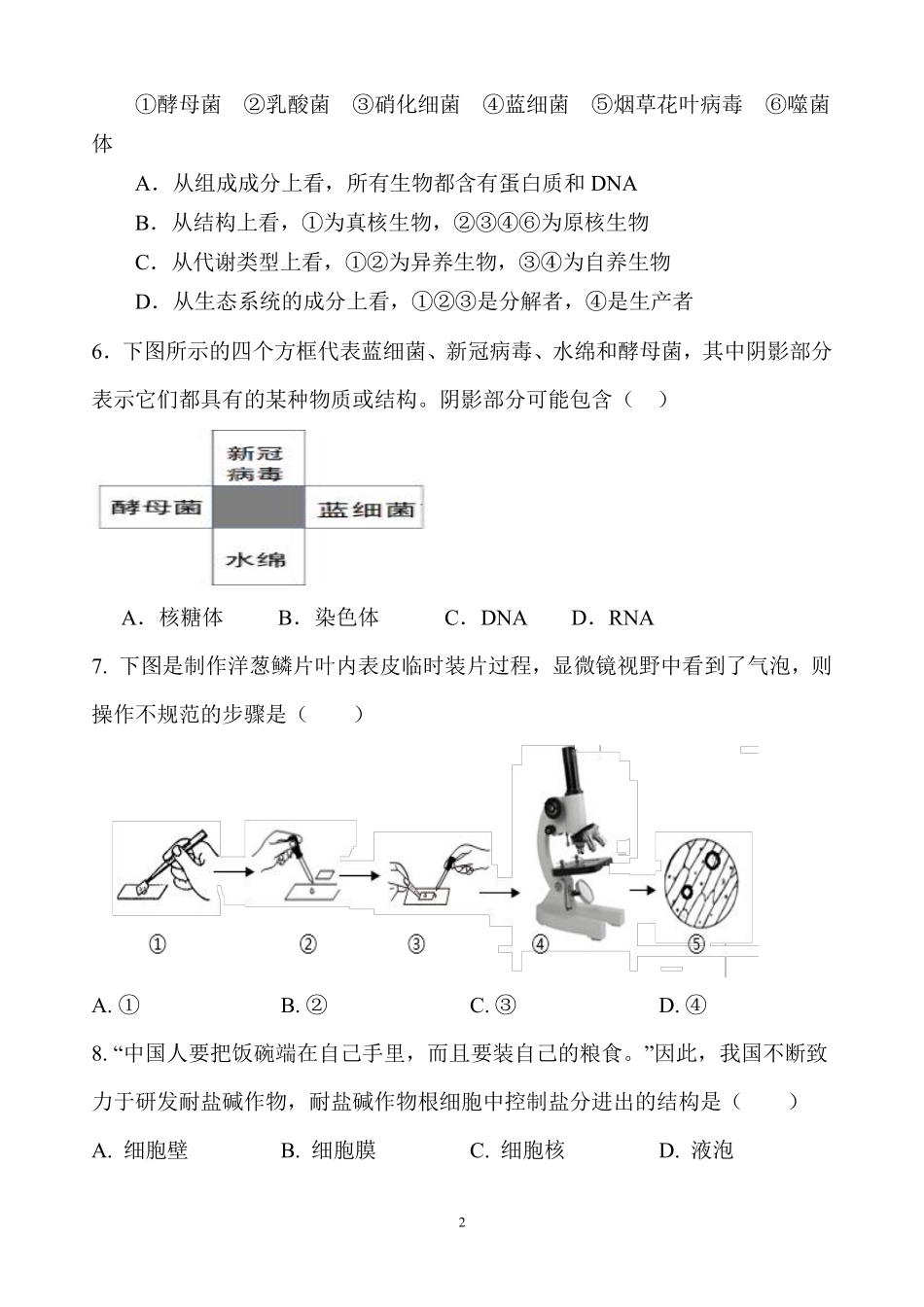 ①酵母菌　②乳酸菌　③硝化细菌　④蓝细菌　⑤烟草花叶病毒　⑥噬菌体

A．从组成成分上看，所有生物都含有蛋白质和 DNA

B．从结构上看，①为真核生物，②③④⑥为原核生物

C．从代谢类型上看，①②为异养生物，③④为自养生物

D．从生态系统的成分上看，①②③是分解者，④是生产者

6．下图所示的四个方框代表蓝细菌、新冠病毒、水绵和酵母菌，其中阴影部分表示它们都具有的某种物质或结构。阴影部分可能包含（　）

新冠病毒

酵母菌

蓝细菌

水绵

A．核糖体　　B．染色体　　C．DNA　　D．RNA

7. 下图是制作洋葱鳞片叶内表皮临时装片过程，显微镜视野中看到了气泡，则操作不规范的步骤是（　　）

①　②　③　④　⑤

A. ①　　B. ②　　C. ③　　D. ④

8. “中国人要把饭碗端在自己手里，而且要装自己的粮食。”因此，我国不断致力于研发耐盐碱作物，耐盐碱作物根细胞中控制盐分进出的结构是（　　）

A. 细胞壁　　B. 细胞膜　　C. 细胞核　　D. 液泡

2