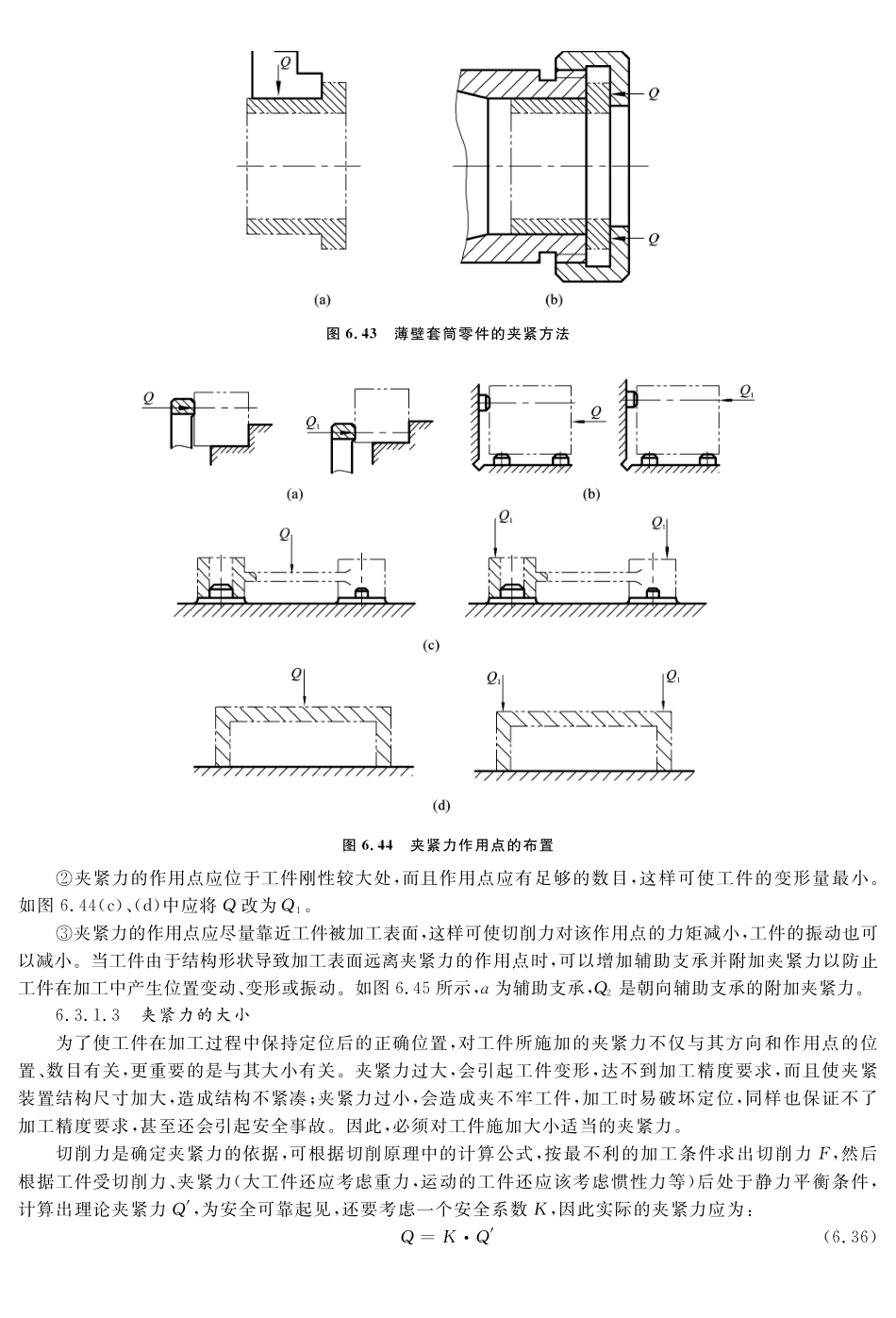 $Q$

$Q$

$Q$

(a)

(b)

图 6.43 薄壁套筒零件的夹紧方法

$Q$

$Q_1$

$Q$

$Q_1$

(a)

(b)

$Q$

$Q_1$

$Q_1$

(c)

$Q$

$Q_1$

$Q_1$

(d)

图 6.44 夹紧力作用点的布置

②夹紧力的作用点应位于工件刚性较大处，而且作用点应有足够的数目，这样可使工件的变形量最小。如图 6.44(c)、(d)中应将 $Q$ 改为 $Q_1$。

③夹紧力的作用点应尽量靠近工件被加工表面，这样可使切削力对该作用点的力矩减小，工件的振动也可以减小。当工件由于结构形状导致加工表面远离夹紧力的作用点时，可以增加辅助支承并附加夹紧力以防止工件在加工中产生位置变动、变形或振动。如图 6.45 所示，$a$ 为辅助支承，$Q_2$ 是朝向辅助支承的附加夹紧力。

6.3.1.3 夹紧力的大小

为了使工件在加工过程中保持定位后的正确位置，对工件所施加的夹紧力不仅与其方向和作用点的位置、数目有关，更重要的是与其大小有关。夹紧力过大，会引起工件变形，达不到加工精度要求，而且使夹紧装置结构尺寸加大，造成结构不紧凑；夹紧力过小，会造成夹不牢工件，加工时易破坏定位，同样也保证不了加工精度要求，甚至还会引起安全事故。因此，必须对工件施加大小适当的夹紧力。

切削力是确定夹紧力的依据，可根据切削原理中的计算公式，按最不利的加工条件求出切削力 $F$，然后根据工件受切削力、夹紧力(大工件还应考虑重力，运动的工件还应该考虑惯性力等)后处于静力平衡条件，计算出理论夹紧力 $Q'$，为安全可靠起见，还要考虑一个安全系数 $K$，因此实际的夹紧力应为：

$Q = K \cdot Q'$ (6.36)