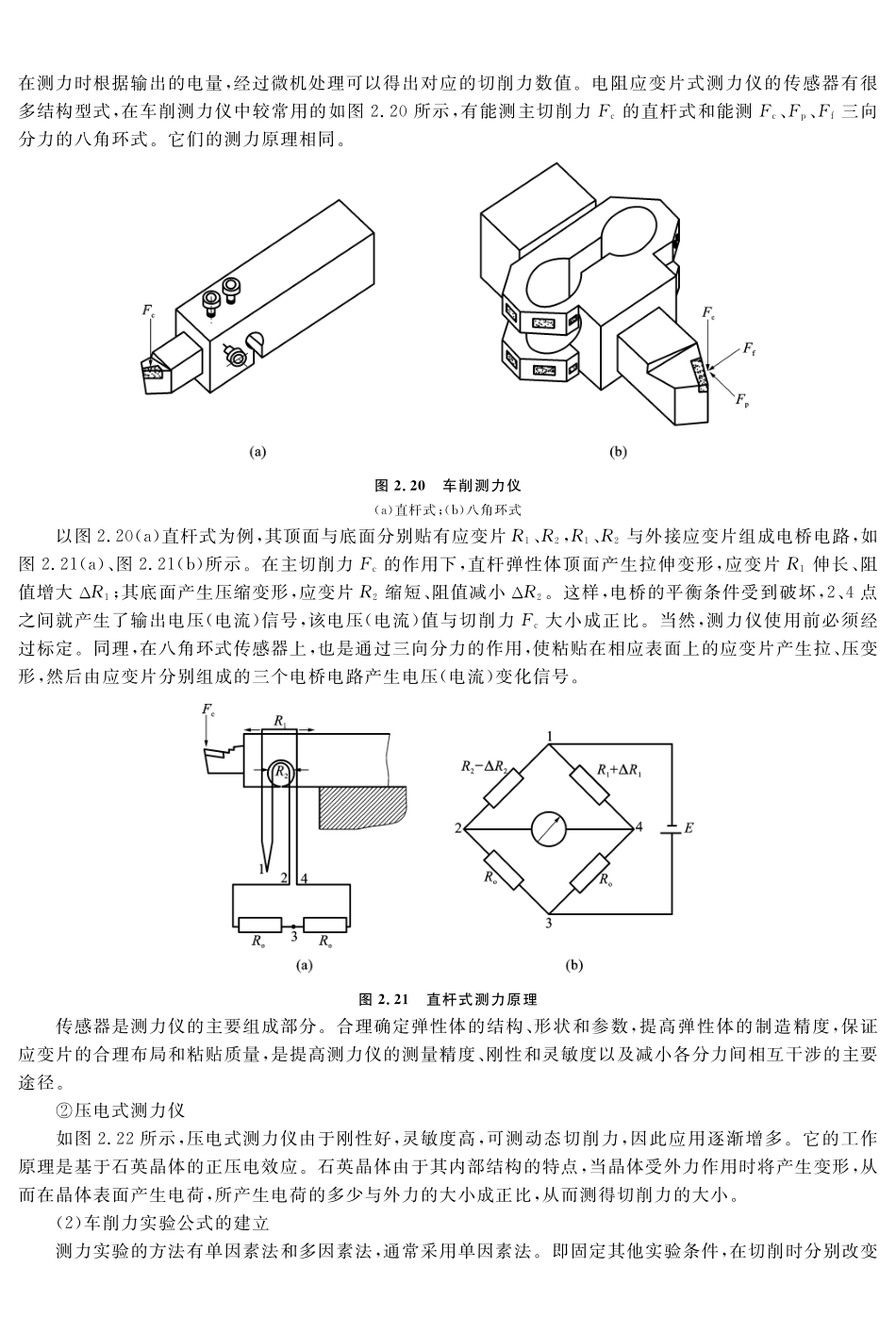 在测力时根据输出的电量，经过微机处理可以得出对应的切削力数值。电阻应变片式测力仪的传感器有很多结构型式，在车削测力仪中较常用的如图 2.20 所示，有能测主切削力 $F_c$ 的直杆式和能测 $F_c$、$F_p$、$F_f$ 三向分力的八角环式。它们的测力原理相同。

$F_c$

(a)

$F_c$

$F_f$

$F_p$

(b)

图 2.20 车削测力仪

(a)直杆式；(b)八角环式

以图 2.20(a)直杆式为例，其顶面与底面分别贴有应变片 $R_1$、$R_2$，$R_1$、$R_2$ 与外接应变片组成电桥电路，如图 2.21(a)、图 2.21(b)所示。在主切削力 $F_c$ 的作用下，直杆弹性体顶面产生拉伸变形，应变片 $R_1$ 伸长、阻值增大 $\Delta R_1$；其底面产生压缩变形，应变片 $R_2$ 缩短、阻值减小 $\Delta R_2$。这样，电桥的平衡条件受到破坏，2、4 点之间就产生了输出电压(电流)信号，该电压(电流)值与切削力 $F_c$ 大小成正比。当然，测力仪使用前必须经过标定。同理，在八角环式传感器上，也是通过三向分力的作用，使粘贴在相应表面上的应变片产生拉、压变形，然后由应变片分别组成的三个电桥电路产生电压(电流)变化信号。

$F_c$

$R_1$

$R_2$

1

2

4

$R_o$

3

$R_o$

(a)

1

$R_2-\Delta R_2$

$R_1+\Delta R_1$

2

4

$E$

$R_o$

$R_o$

3

(b)

图 2.21 直杆式测力原理

传感器是测力仪的主要组成部分。合理确定弹性体的结构、形状和参数，提高弹性体的制造精度，保证应变片的合理布局和粘贴质量，是提高测力仪的测量精度、刚性和灵敏度以及减小各分力间相互干涉的主要途径。

②压电式测力仪

如图 2.22 所示，压电式测力仪由于刚性好，灵敏度高，可测动态切削力，因此应用逐渐增多。它的工作原理是基于石英晶体的正压电效应。石英晶体由于其内部结构的特点，当晶体受外力作用时将产生变形，从而在晶体表面产生电荷，所产生电荷的多少与外力的大小成正比，从而测得切削力的大小。

(2)车削力实验公式的建立

测力实验的方法有单因素法和多因素法，通常采用单因素法。即固定其他实验条件，在切削时分别改变