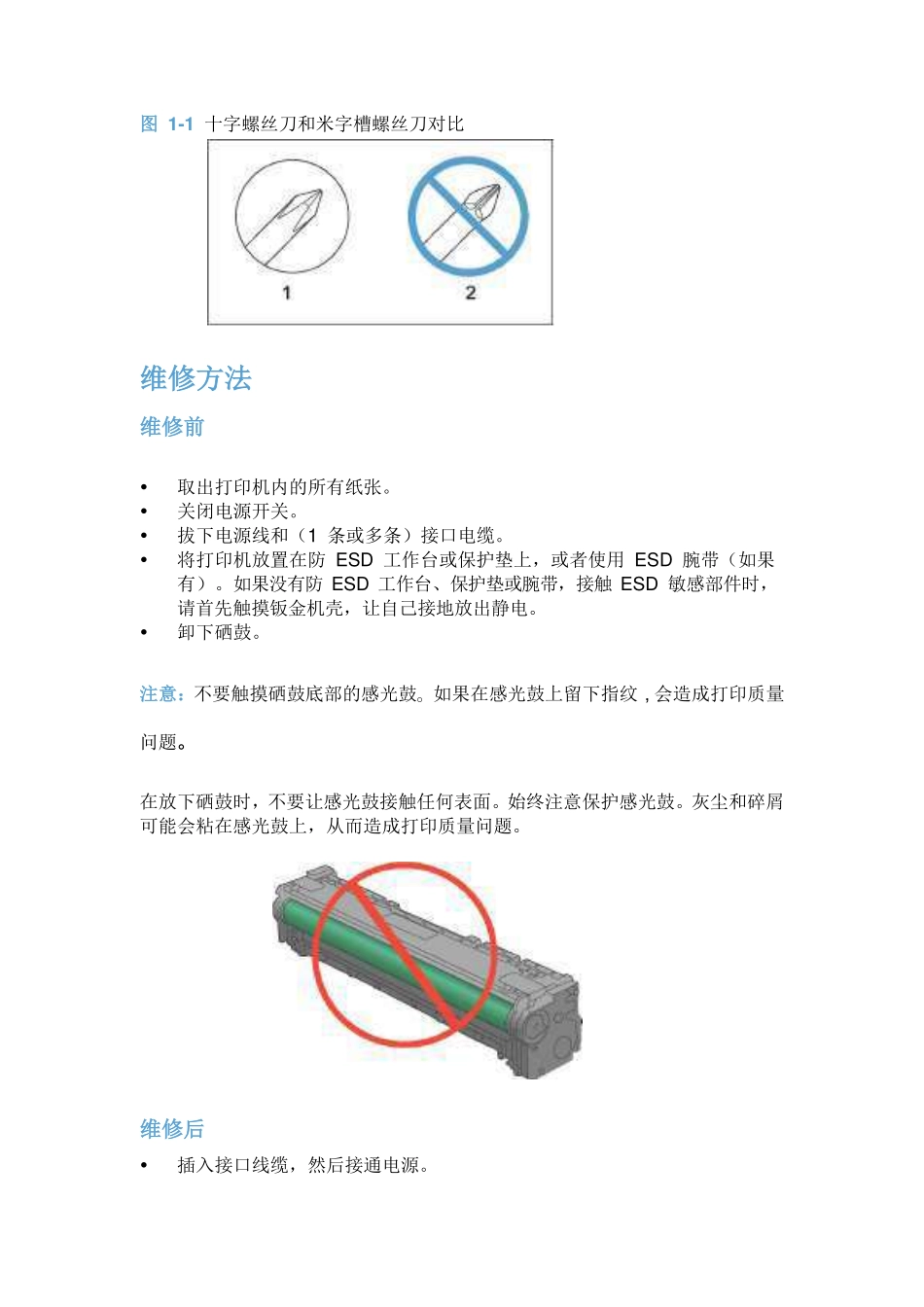 图 1-1 十字螺丝刀和米字槽螺丝刀对比

1

2

维修方法

维修前

• 取出打印机内的所有纸张。
• 关闭电源开关。
• 拔下电源线和（1 条或多条）接口电缆。
• 将打印机放置在防 ESD 工作台或保护垫上，或者使用 ESD 腕带（如果有）。如果没有防 ESD 工作台、保护垫或腕带，接触 ESD 敏感部件时，请首先触摸钣金机壳，让自己接地放出静电。
• 卸下硒鼓。

注意：不要触摸硒鼓底部的感光鼓。如果在感光鼓上留下指纹，会造成打印质量问题。

在放下硒鼓时，不要让感光鼓接触任何表面。始终注意保护感光鼓。灰尘和碎屑可能会粘在感光鼓上，从而造成打印质量问题。

维修后

• 插入接口线缆，然后接通电源。