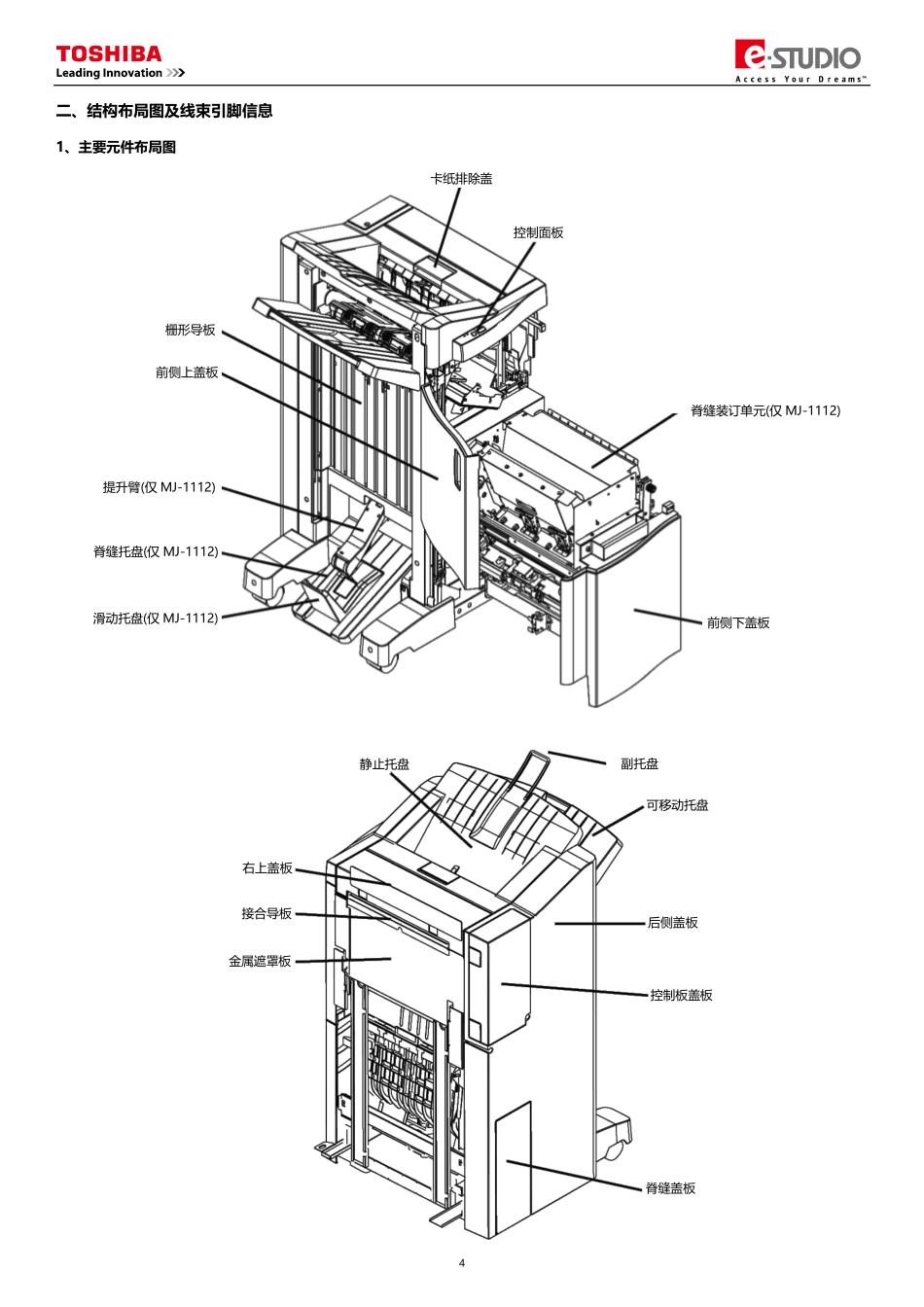 TOSHIBA
Leading Innovation >>>

e-STUDIO
Access Your Dreams™

二、结构布局图及线束引脚信息

1、主要元件布局图

卡纸排除盖

控制面板

栅形导板

前侧上盖板

脊缝装订单元(仅 MJ-1112)

提升臂(仅 MJ-1112)

脊缝托盘(仅 MJ-1112)

滑动托盘(仅 MJ-1112)

前侧下盖板

静止托盘

副托盘

可移动托盘

右上盖板

接合导板

后侧盖板

金属遮罩板

控制板盖板

脊缝盖板

4