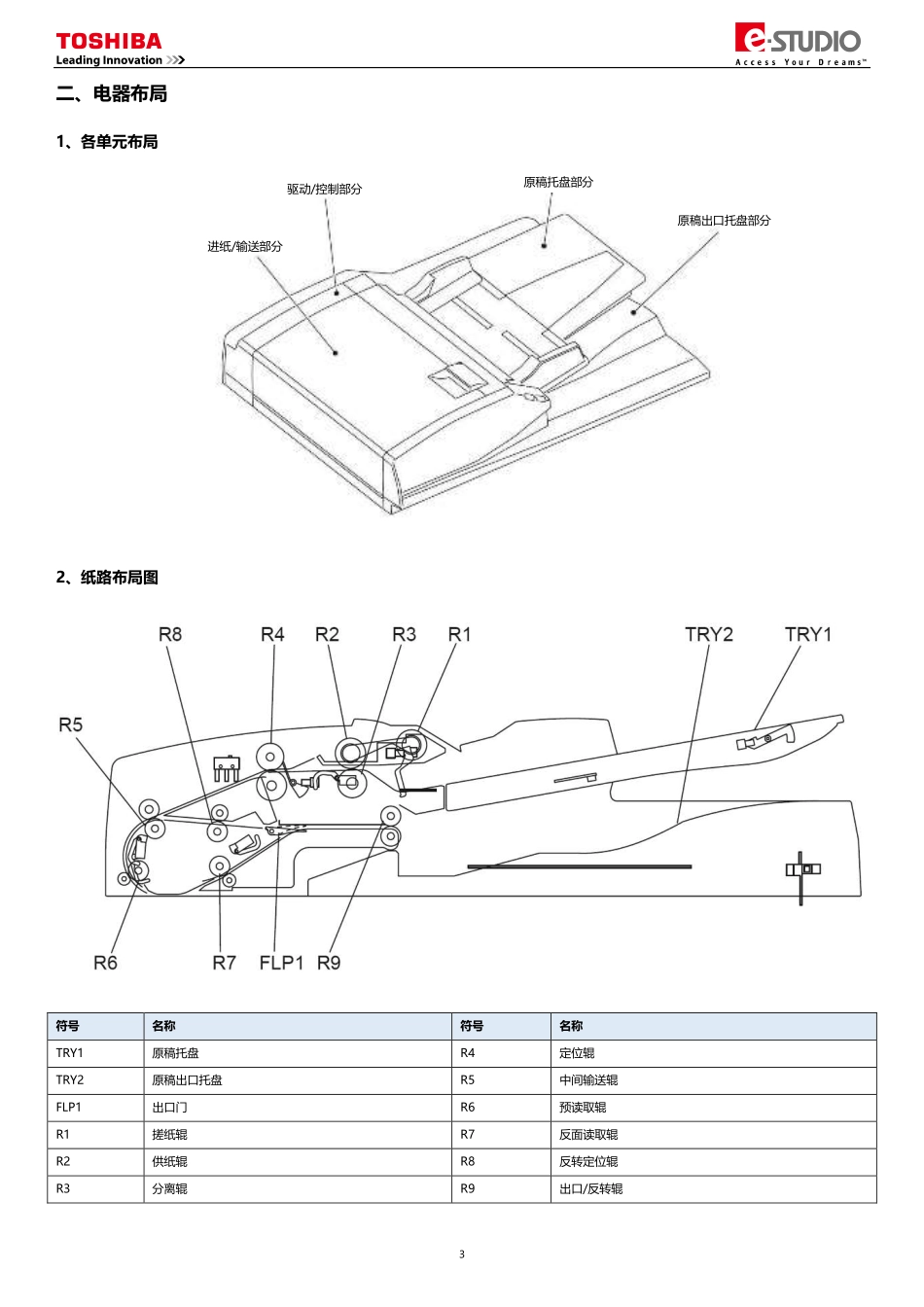 TOSHIBA
Leading Innovation >>>

e-STUDIO
Access Your Dreams™

二、电器布局

1、各单元布局

驱动/控制部分
原稿托盘部分
原稿出口托盘部分
进纸/输送部分

2、纸路布局图

R8 R4 R2 R3 R1 TRY2 TRY1
R5
R6 R7 FLP1 R9

| 符号 | 名称 | 符号 | 名称 |
|---|---|---|---|
| TRY1 | 原稿托盘 | R4 | 定位辊 |
| TRY2 | 原稿出口托盘 | R5 | 中间输送辊 |
| FLP1 | 出口门 | R6 | 预读取辊 |
| R1 | 搓纸辊 | R7 | 反面读取辊 |
| R2 | 供纸辊 | R8 | 反转定位辊 |
| R3 | 分离辊 | R9 | 出口/反转辊 |

3