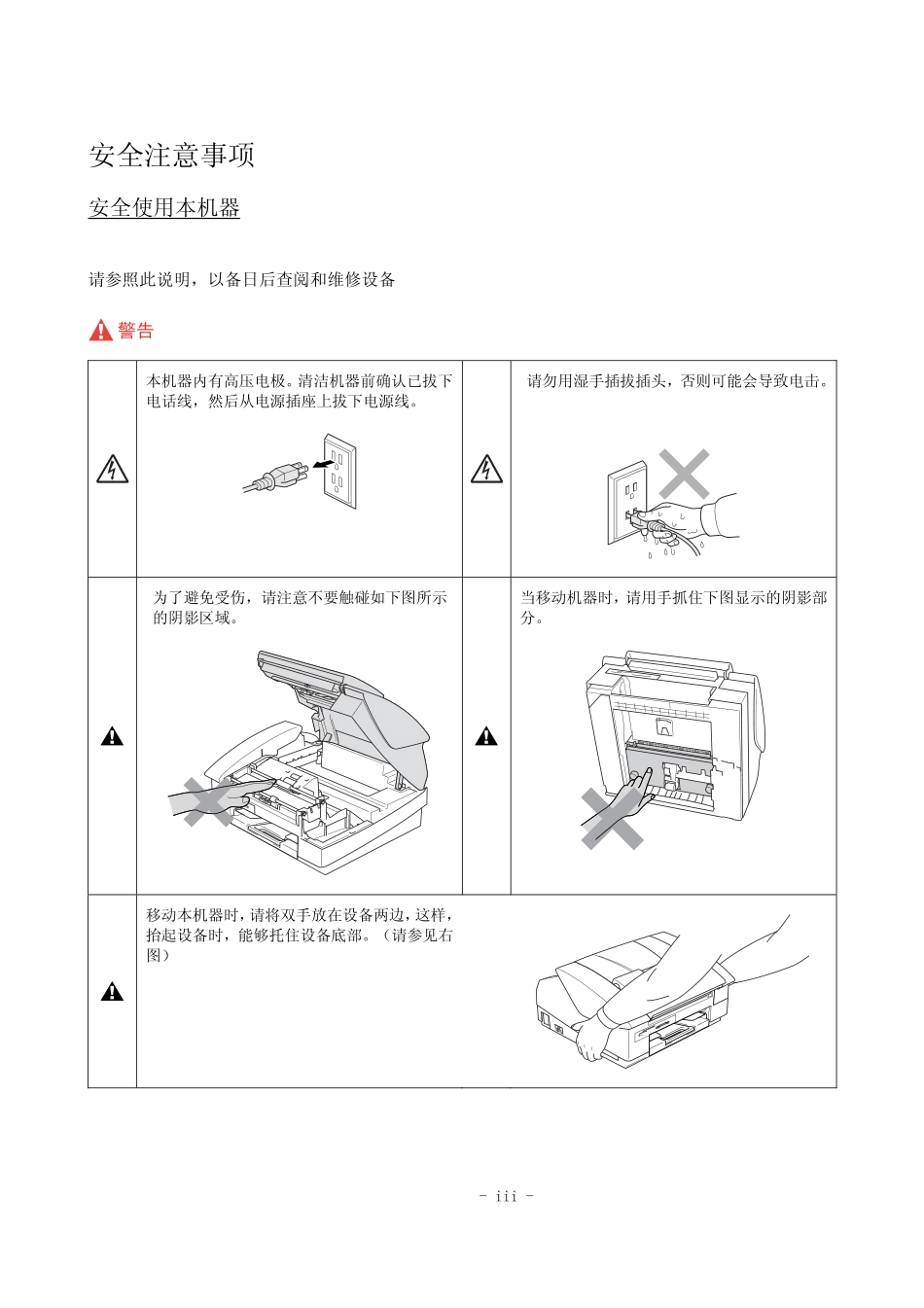 安全注意事项

安全使用本机器

请参照此说明，以备日后查阅和维修设备

警告

|  |  |  |  |
|---|---|---|---|
|  | 本机器内有高压电极。清洁机器前确认已拔下电话线，然后从电源插座上拔下电源线。 |  | 请勿用湿手插拔插头，否则可能会导致电击。 |
|  | 为了避免受伤，请注意不要触碰如下图所示的阴影区域。 |  | 当移动机器时，请用手抓住下图显示的阴影部分。 |
|  | 移动本机器时，请将双手放在设备两边，这样，抬起设备时，能够托住设备底部。（请参见右图） |  |  |

- iii -