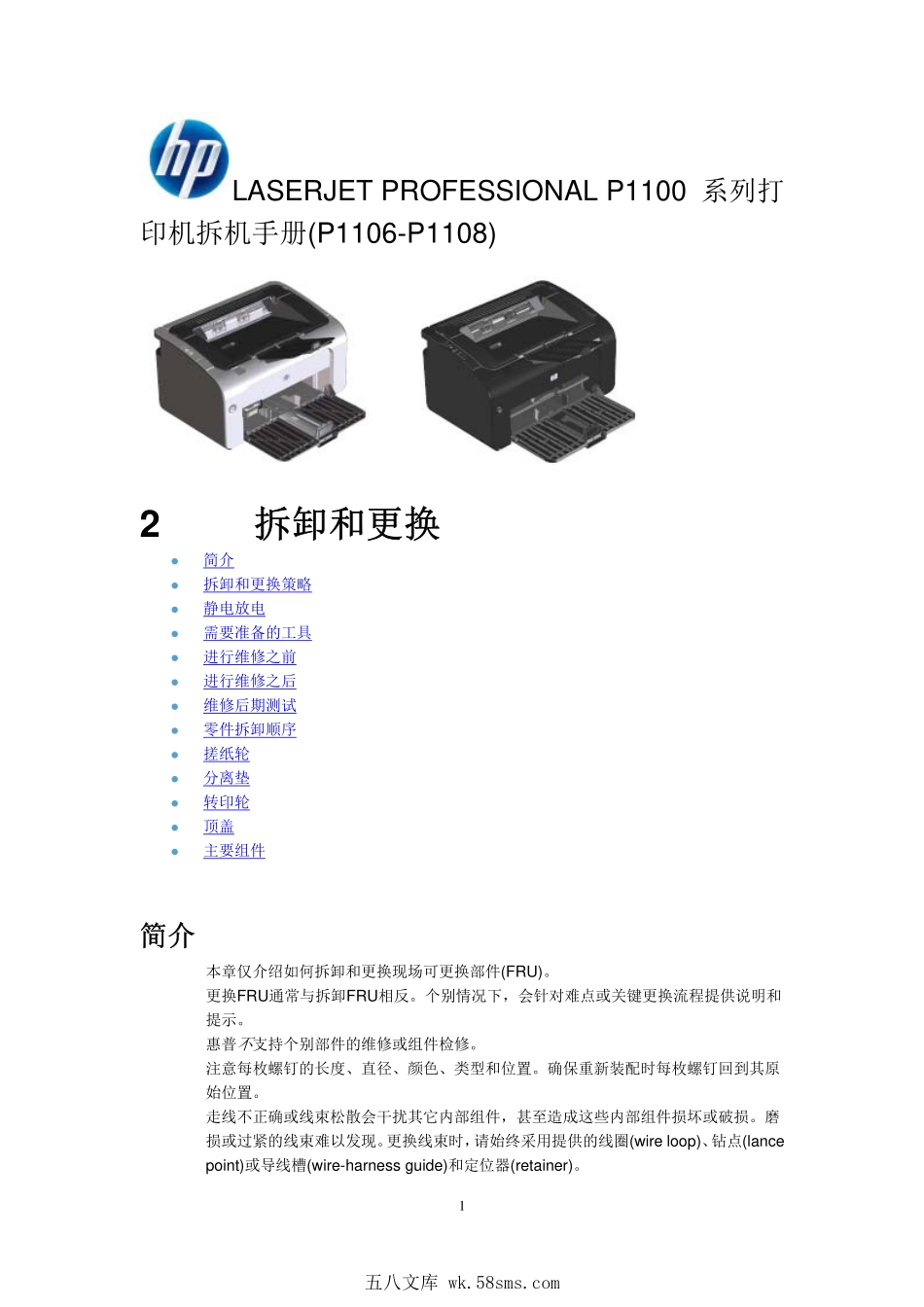 hp LASERJET PROFESSIONAL P1100 系列打印机拆机手册(P1106-P1108)

2 拆卸和更换

- 简介
- 拆卸和更换策略
- 静电放电
- 需要准备的工具
- 进行维修之前
- 进行维修之后
- 维修后期测试
- 零件拆卸顺序
- 搓纸轮
- 分离垫
- 转印轮
- 顶盖
- 主要组件

简介

本章仅介绍如何拆卸和更换现场可更换部件(FRU)。

更换FRU通常与拆卸FRU相反。个别情况下，会针对难点或关键更换流程提供说明和提示。

惠普不支持个别部件的维修或组件检修。

注意每枚螺钉的长度、直径、颜色、类型和位置。确保重新装配时每枚螺钉回到其原始位置。

走线不正确或线束松散会干扰其它内部组件，甚至造成这些内部组件损坏或破损。磨损或过紧的线束难以发现。更换线束时，请始终采用提供的线圈(wire loop)、钻点(lance point)或导线槽(wire-harness guide)和定位器(retainer)。

1

五八文库 wk.58sms.com