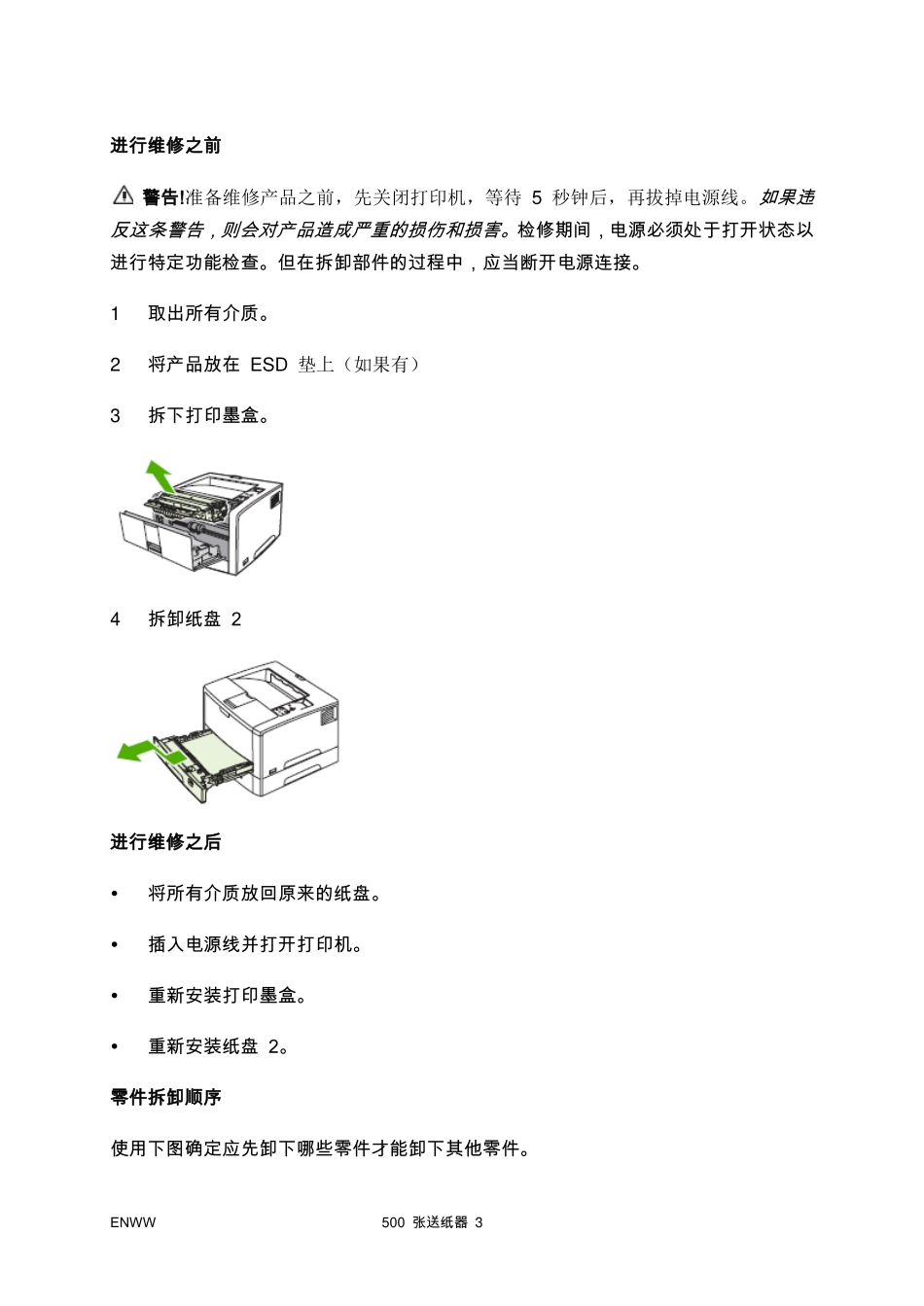 进行维修之前

警告!准备维修产品之前，先关闭打印机，等待 5 秒钟后，再拔掉电源线。如果违反这条警告，则会对产品造成严重的损伤和损害。检修期间，电源必须处于打开状态以进行特定功能检查。但在拆卸部件的过程中，应当断开电源连接。

1 取出所有介质。

2 将产品放在 ESD 垫上（如果有）

3 拆下打印墨盒。

4 拆卸纸盘 2

进行维修之后

• 将所有介质放回原来的纸盘。

• 插入电源线并打开打印机。

• 重新安装打印墨盒。

• 重新安装纸盘 2。

零件拆卸顺序

使用下图确定应先卸下哪些零件才能卸下其他零件。

ENWW

500 张送纸器 3