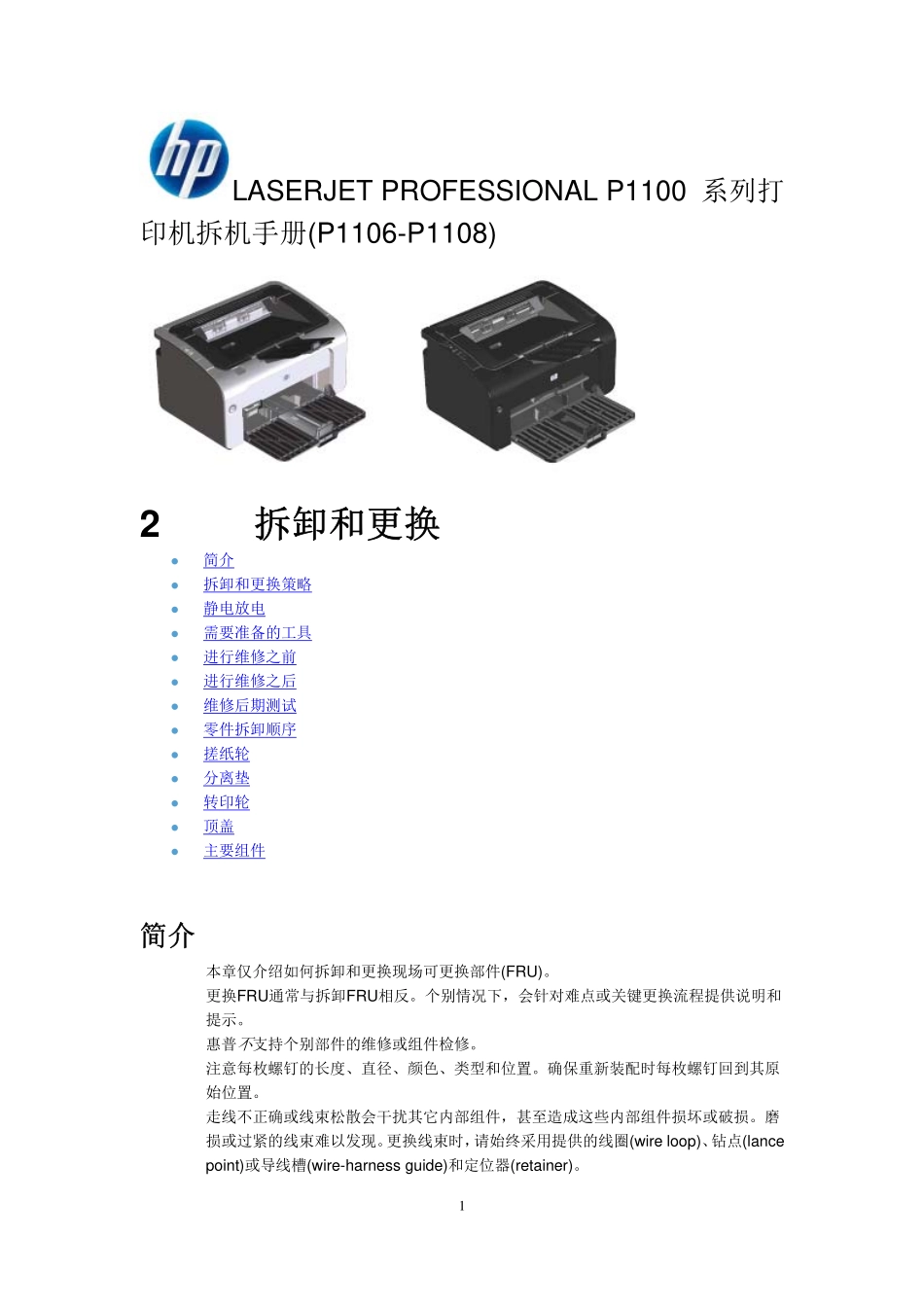 hp LASERJET PROFESSIONAL P1100 系列打印机拆机手册(P1106-P1108)

2 拆卸和更换

- 简介
- 拆卸和更换策略
- 静电放电
- 需要准备的工具
- 进行维修之前
- 进行维修之后
- 维修后期测试
- 零件拆卸顺序
- 搓纸轮
- 分离垫
- 转印轮
- 顶盖
- 主要组件

简介

本章仅介绍如何拆卸和更换现场可更换部件(FRU)。

更换FRU通常与拆卸FRU相反。个别情况下，会针对难点或关键更换流程提供说明和提示。

惠普不支持个别部件的维修或组件检修。

注意每枚螺钉的长度、直径、颜色、类型和位置。确保重新装配时每枚螺钉回到其原始位置。

走线不正确或线束松散会干扰其它内部组件，甚至造成这些内部组件损坏或破损。磨损或过紧的线束难以发现。更换线束时，请始终采用提供的线圈(wire loop)、钻点(lance point)或导线槽(wire-harness guide)和定位器(retainer)。

1