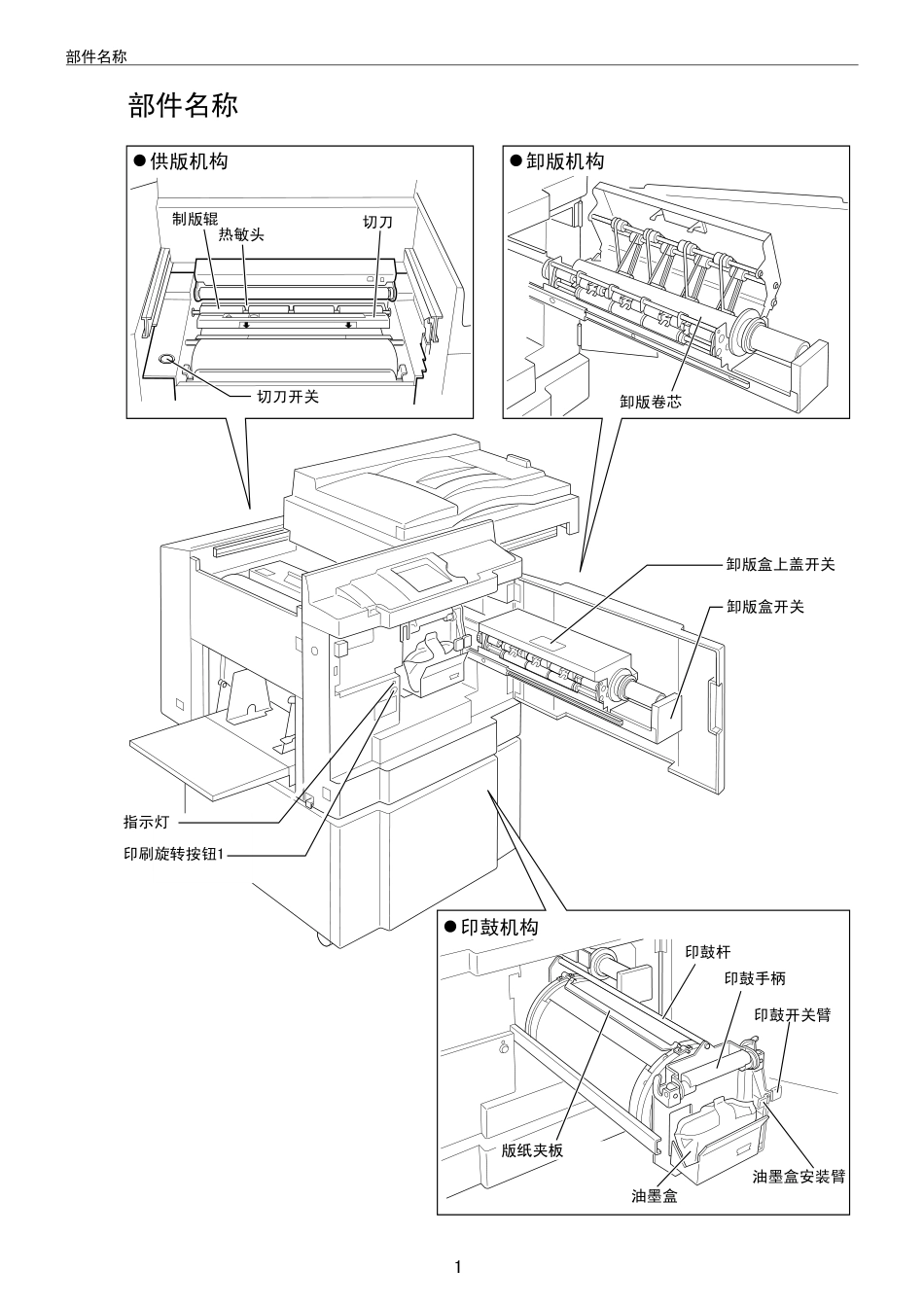 部件名称

部件名称

●供版机构

制版辊
热敏头
切刀
切刀开关

●卸版机构

卸版卷芯

卸版盒上盖开关
卸版盒开关

指示灯
印刷旋转按钮1

●印鼓机构

印鼓杆
印鼓手柄
印鼓开关臂
版纸夹板
油墨盒
油墨盒安装臂

1