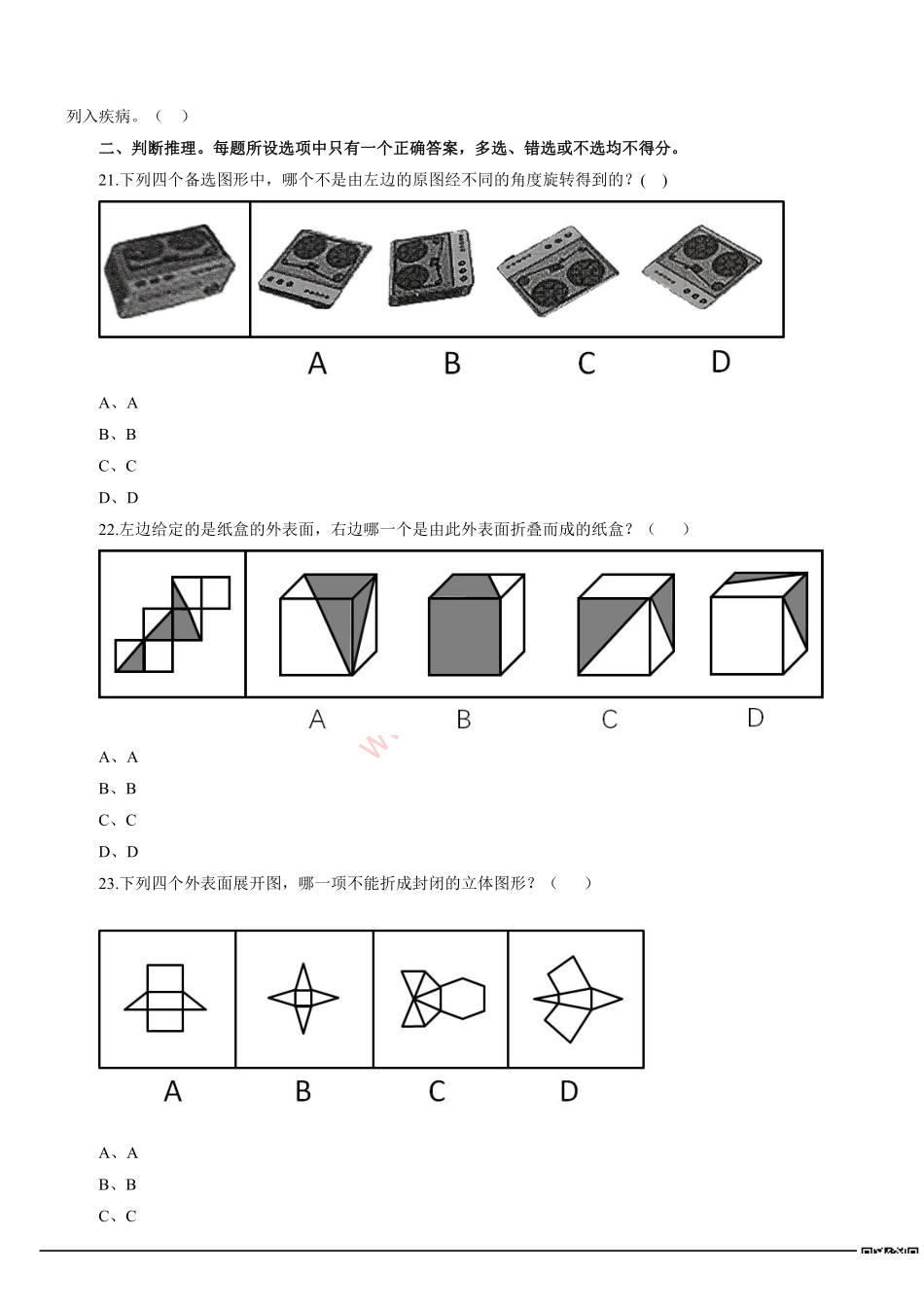 列入疾病。（ ）

二、判断推理。每题所设选项中只有一个正确答案，多选、错选或不选均不得分。

21.下列四个备选图形中，哪个不是由左边的原图经不同的角度旋转得到的？( )

A B C D

A、A

B、B

C、C

D、D

22.左边给定的是纸盒的外表面，右边哪一个是由此外表面折叠而成的纸盒？（ ）

A B C D

A、A

B、B

C、C

D、D

23.下列四个外表面展开图，哪一项不能折成封闭的立体图形？（ ）

A B C D

A、A

B、B

C、C