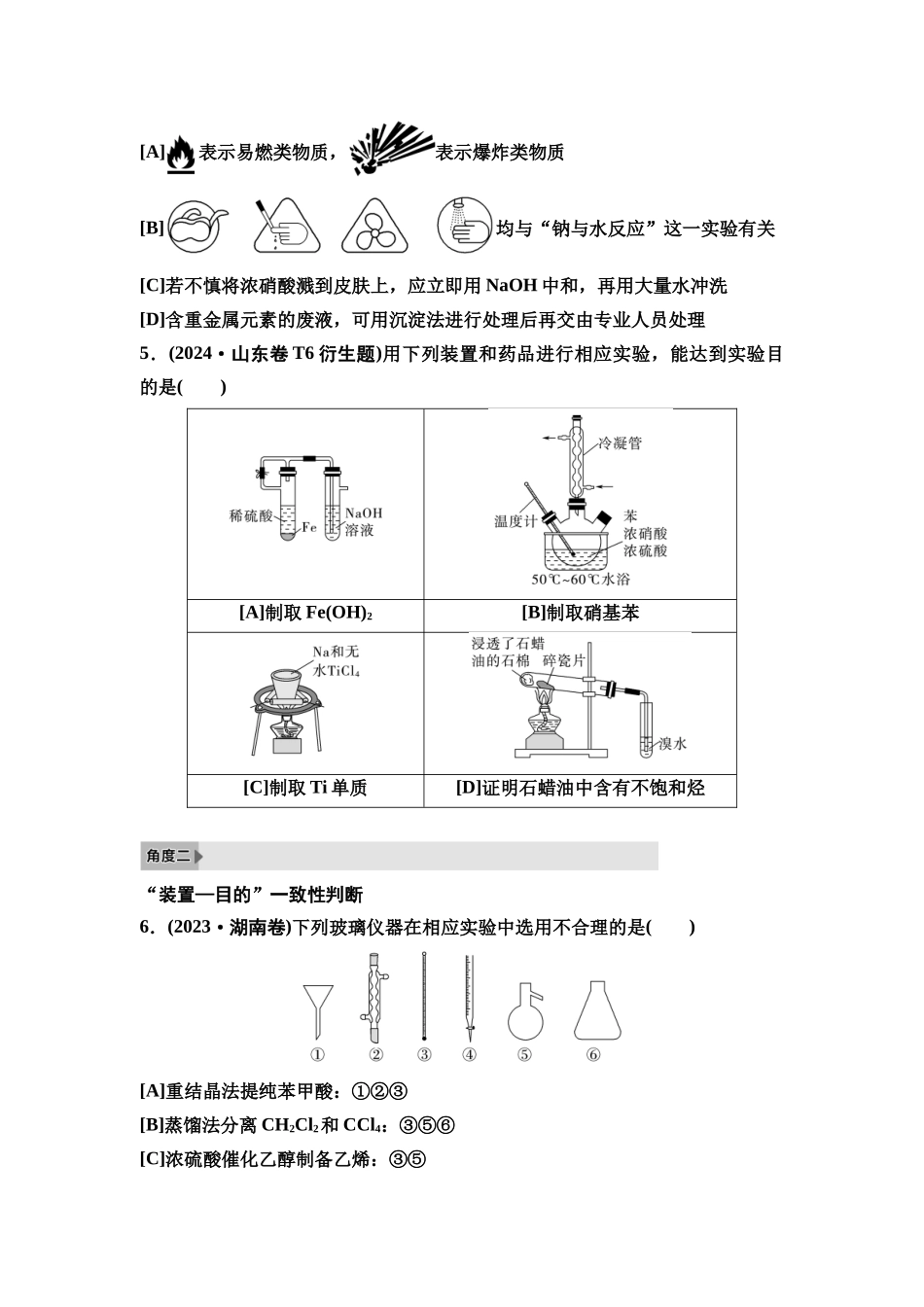 [A] 表示易燃类物质， 表示爆炸类物质

[B] 均与“钠与水反应”这一实验有关

[C]若不慎将浓硝酸溅到皮肤上，应立即用 NaOH 中和，再用大量水冲洗

[D]含重金属元素的废液，可用沉淀法进行处理后再交由专业人员处理

5．(2024·山东卷 T6 衍生题)用下列装置和药品进行相应实验，能达到实验目的是(　　)

| 稀硫酸 Fe NaOH 溶液 | 冷凝管 温度计 苯 浓硝酸 浓硫酸 50℃~60℃水浴 |
|---|---|
| [A]制取 $Fe(OH)_2$ | [B]制取硝基苯 |
| Na和无水$TiCl_4$ | 浸透了石蜡油的石棉 碎瓷片 溴水 |
| [C]制取 Ti 单质 | [D]证明石蜡油中含有不饱和烃 |

角度二

“装置—目的”一致性判断

6．(2023·湖南卷)下列玻璃仪器在相应实验中选用不合理的是(　　)

① ② ③ ④ ⑤ ⑥

[A]重结晶法提纯苯甲酸：①②③

[B]蒸馏法分离 $CH_2Cl_2$ 和 $CCl_4$：③⑤⑥

[C]浓硫酸催化乙醇制备乙烯：③⑤