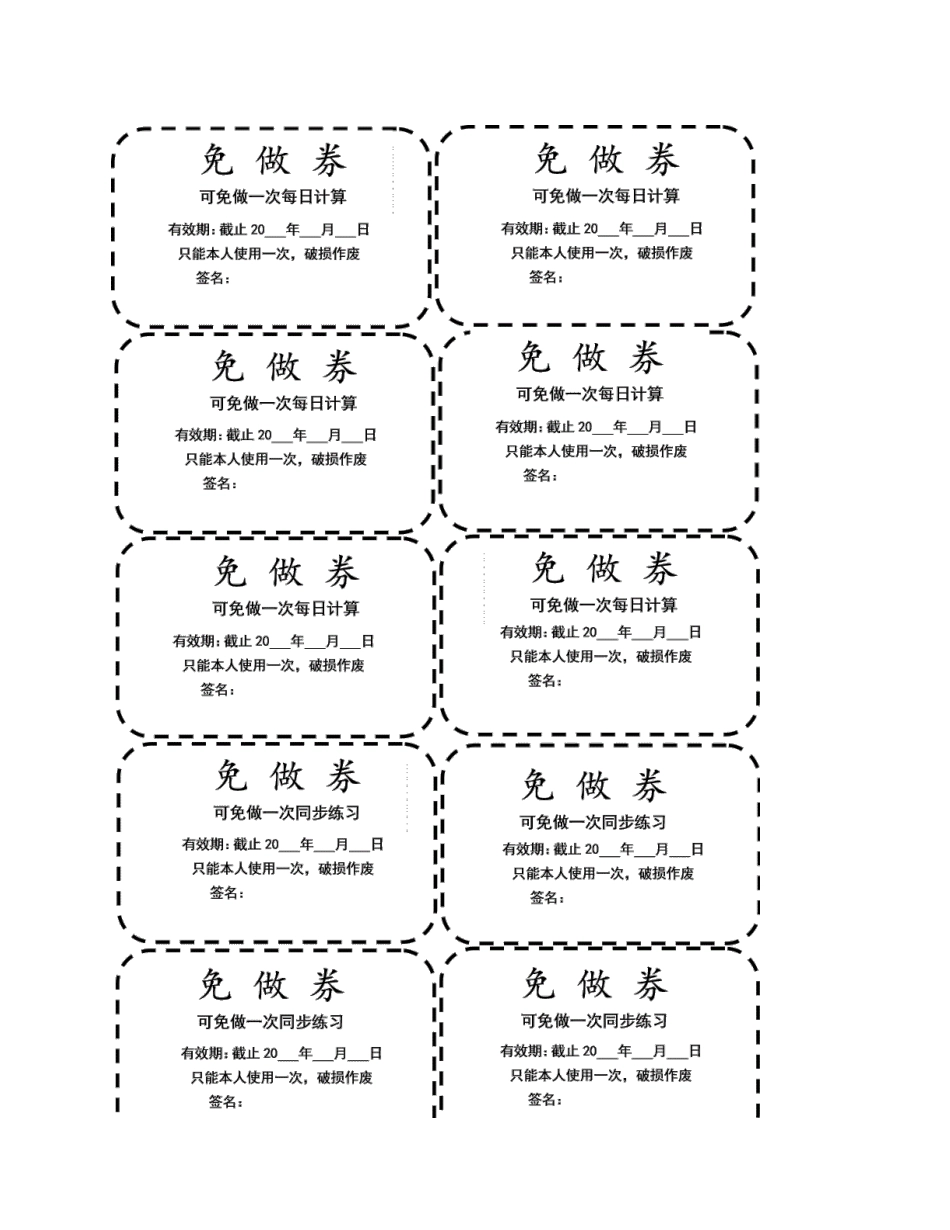 免 做 券

可免做一次每日计算

有效期：截止20____年____月____日

只能本人使用一次，破损作废

签名：

免 做 券

可免做一次每日计算

有效期：截止20____年____月____日

只能本人使用一次，破损作废

签名：

免 做 券

可免做一次每日计算

有效期：截止20____年____月____日

只能本人使用一次，破损作废

签名：

免 做 券

可免做一次每日计算

有效期：截止20____年____月____日

只能本人使用一次，破损作废

签名：

免 做 券

可免做一次每日计算

有效期：截止20____年____月____日

只能本人使用一次，破损作废

签名：

免 做 券

可免做一次每日计算

有效期：截止20____年____月____日

只能本人使用一次，破损作废

签名：

免 做 券

可免做一次同步练习

有效期：截止20____年____月____日

只能本人使用一次，破损作废

签名：

免 做 券

可免做一次同步练习

有效期：截止20____年____月____日

只能本人使用一次，破损作废

签名：

免 做 券

可免做一次同步练习

有效期：截止20____年____月____日

只能本人使用一次，破损作废

签名：

免 做 券

可免做一次同步练习

有效期：截止20____年____月____日

只能本人使用一次，破损作废

签名：