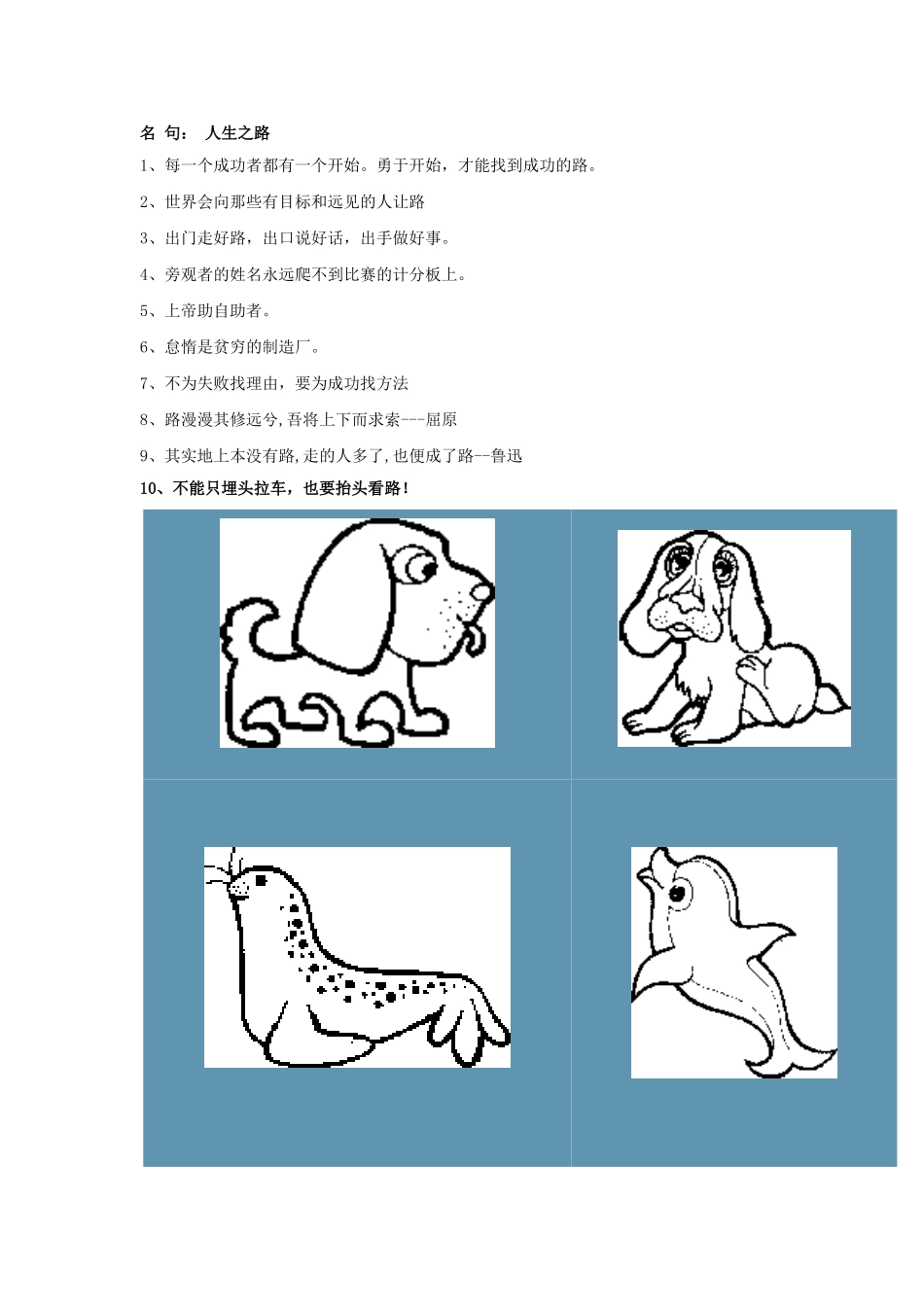 名 句： 人生之路

1、每一个成功者都有一个开始。勇于开始，才能找到成功的路。

2、世界会向那些有目标和远见的人让路

3、出门走好路，出口说好话，出手做好事。

4、旁观者的姓名永远爬不到比赛的计分板上。

5、上帝助自助者。

6、怠惰是贫穷的制造厂。

7、不为失败找理由，要为成功找方法

8、路漫漫其修远兮,吾将上下而求索---屈原

9、其实地上本没有路,走的人多了,也便成了路--鲁迅

10、不能只埋头拉车，也要抬头看路！