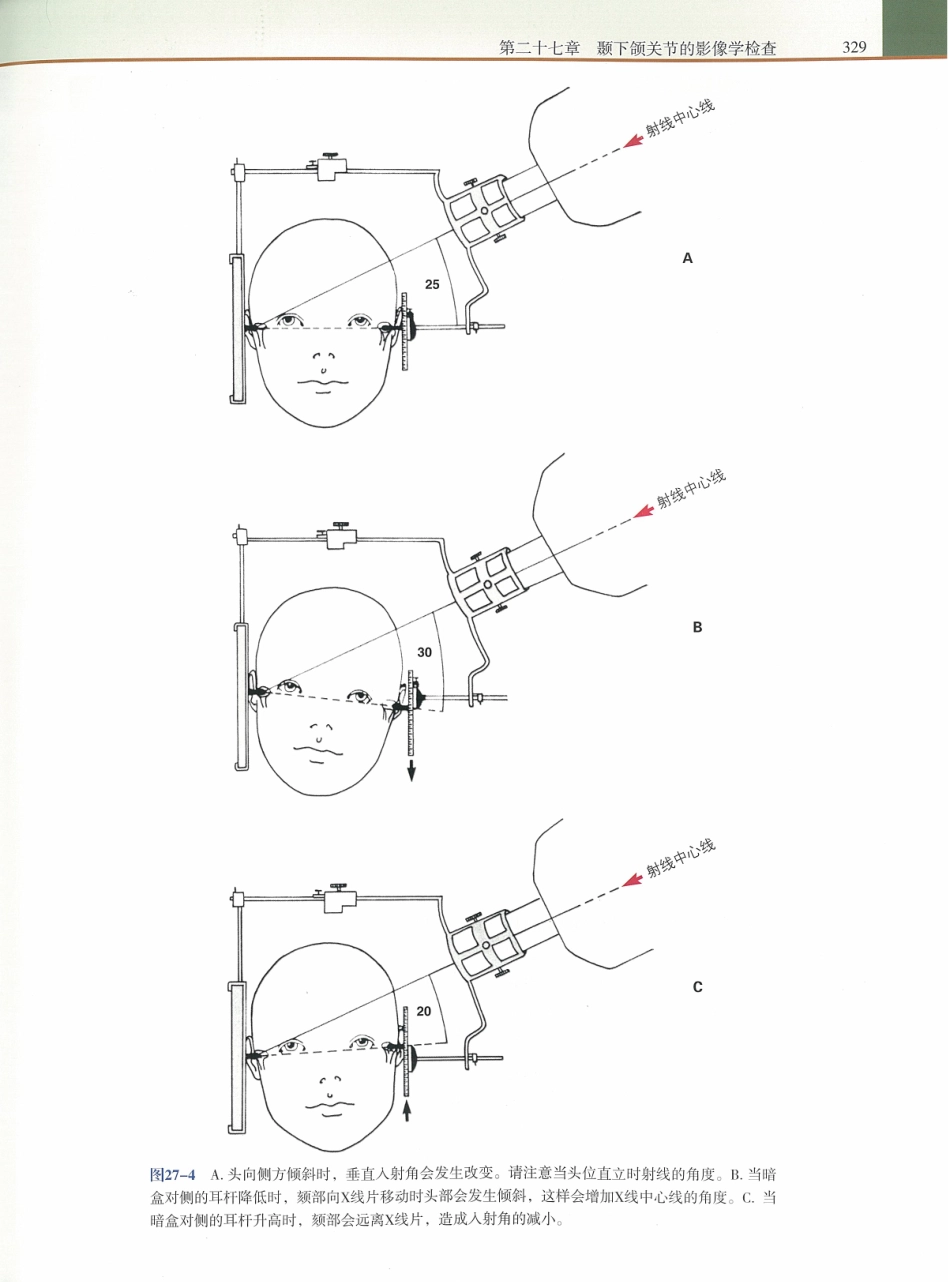 第二十七章　颞下颌关节的影像学检查　329

射线中心线

25

A

射线中心线

30

B

射线中心线

20

C

图27-4　A. 头向侧方倾斜时，垂直入射角会发生改变。请注意当头位直立时射线的角度。B. 当暗盒对侧的耳杆降低时，颏部向X线片移动时头部会发生倾斜，这样会增加X线中心线的角度。C. 当暗盒对侧的耳杆升高时，颏部会远离X线片，造成入射角的减小。