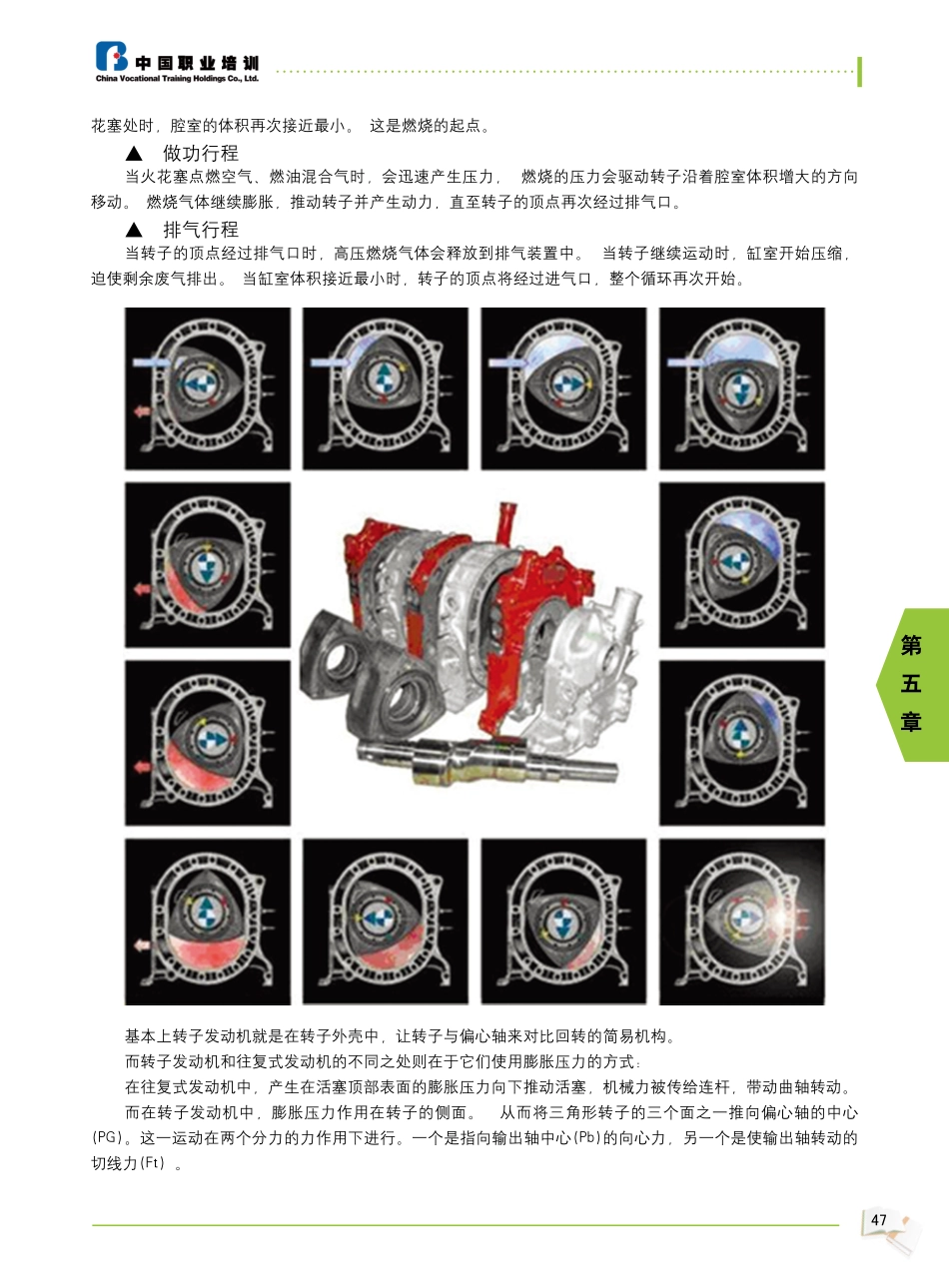 中国职业培训
China Vocational Training Holdings Co., Ltd.

花塞处时，腔室的体积再次接近最小。 这是燃烧的起点。

▲ 做功行程

当火花塞点燃空气、燃油混合气时，会迅速产生压力， 燃烧的压力会驱动转子沿着腔室体积增大的方向移动。 燃烧气体继续膨胀，推动转子并产生动力，直至转子的顶点再次经过排气口。

▲ 排气行程

当转子的顶点经过排气口时，高压燃烧气体会释放到排气装置中。 当转子继续运动时，缸室开始压缩，迫使剩余废气排出。 当缸室体积接近最小时，转子的顶点将经过进气口，整个循环再次开始。

第五章

基本上转子发动机就是在转子外壳中，让转子与偏心轴来对比回转的简易机构。

而转子发动机和往复式发动机的不同之处则在于它们使用膨胀压力的方式：

在往复式发动机中，产生在活塞顶部表面的膨胀压力向下推动活塞，机械力被传给连杆，带动曲轴转动。

而在转子发动机中，膨胀压力作用在转子的侧面。 从而将三角形转子的三个面之一推向偏心轴的中心(PG)。这一运动在两个分力的力作用下进行。一个是指向输出轴中心(Pb)的向心力，另一个是使输出轴转动的切线力(Ft) 。

47