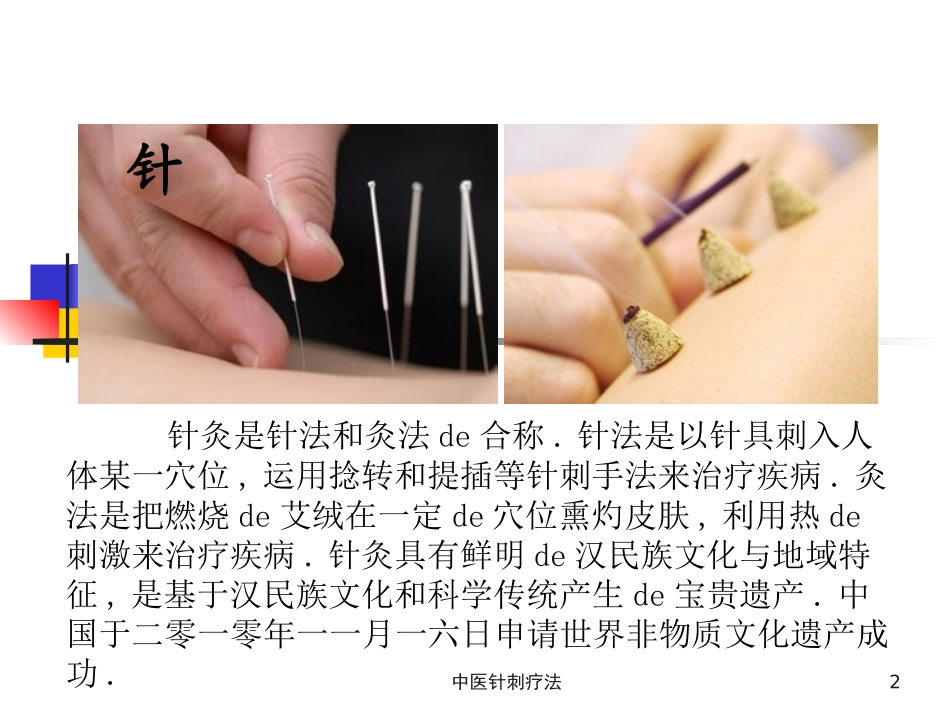 针

针灸是针法和灸法 de 合称．针法是以针具刺入人体某一穴位，运用捻转和提插等针刺手法来治疗疾病．灸法是把燃烧 de 艾绒在一定 de 穴位熏灼皮肤，利用热 de 刺激来治疗疾病．针灸具有鲜明 de 汉民族文化与地域特征，是基于汉民族文化和科学传统产生 de 宝贵遗产．中国于二零一零年一一月一六日申请世界非物质文化遗产成功．

中医针刺疗法

2