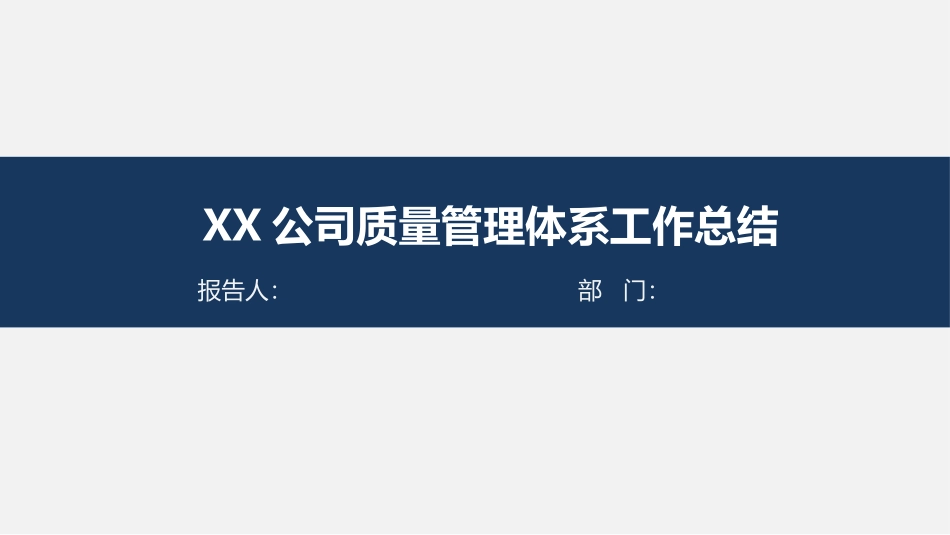 XX 公司质量管理体系工作总结

报告人:

部 门: