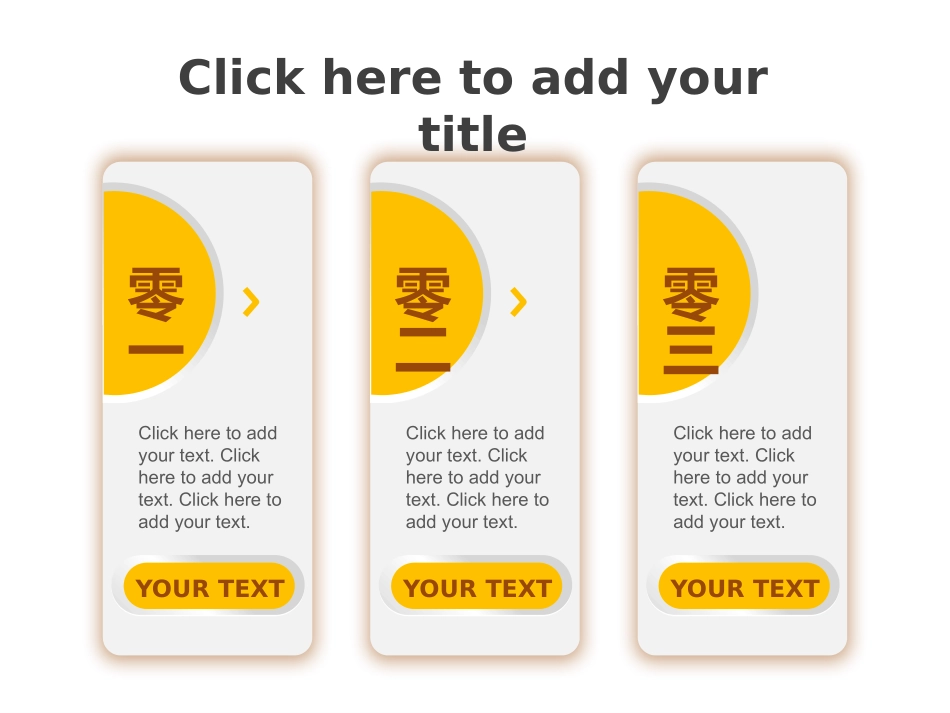 Click here to add your title

零一

Click here to add your text. Click here to add your text. Click here to add your text.

YOUR TEXT

零二

Click here to add your text. Click here to add your text. Click here to add your text.

YOUR TEXT

零三

Click here to add your text. Click here to add your text. Click here to add your text.

YOUR TEXT