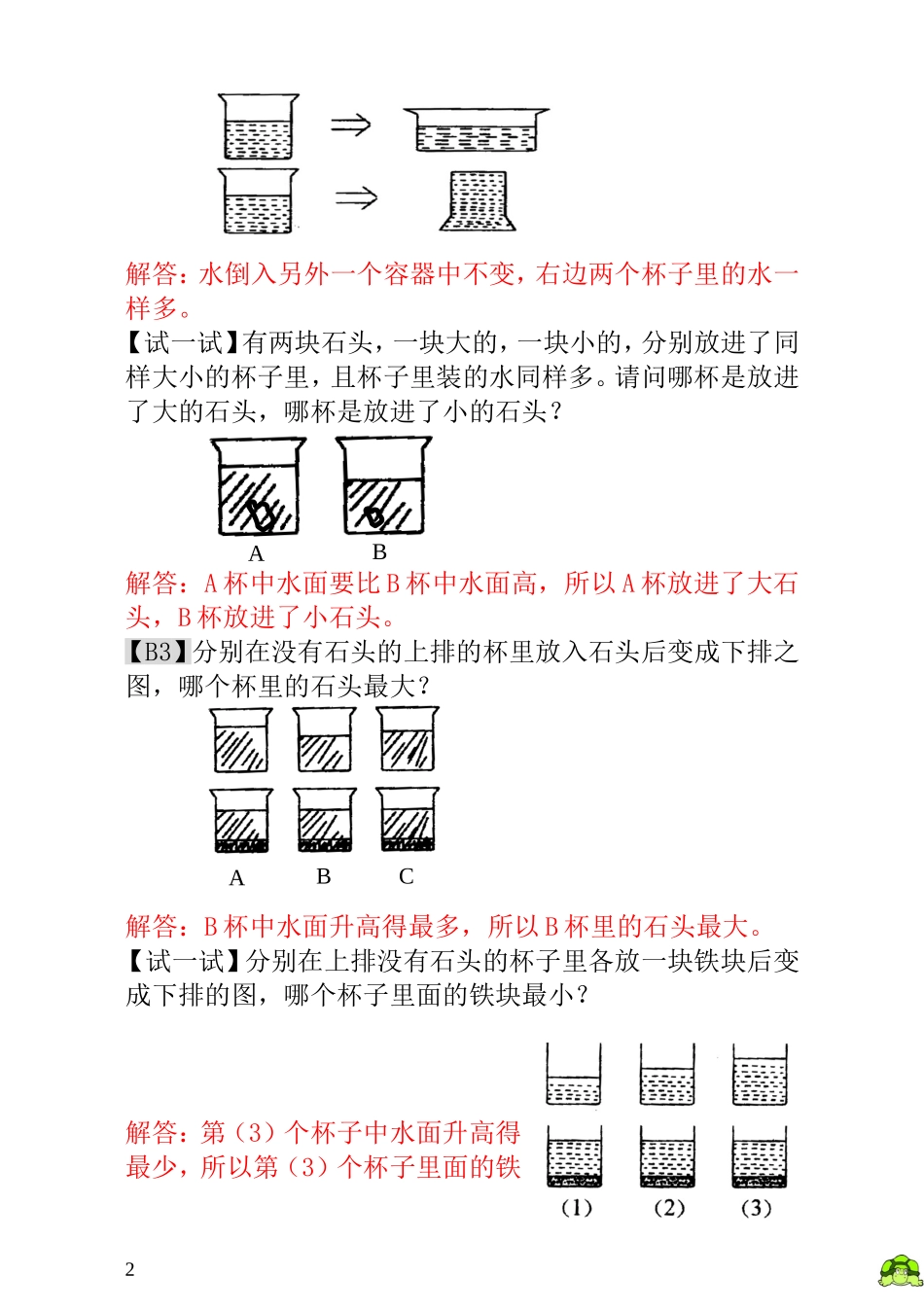 解答：水倒入另外一个容器中不变，右边两个杯子里的水一样多。

【试一试】有两块石头，一块大的，一块小的，分别放进了同样大小的杯子里，且杯子里装的水同样多。请问哪杯是放进了大的石头，哪杯是放进了小的石头？

A B

解答：A 杯中水面要比 B 杯中水面高，所以 A 杯放进了大石头，B 杯放进了小石头。

【B3】分别在没有石头的上排的杯里放入石头后变成下排之图，哪个杯里的石头最大？

A B C

解答：B 杯中水面升高得最多，所以 B 杯里的石头最大。

【试一试】分别在上排没有石头的杯子里各放一块铁块后变成下排的图，哪个杯子里面的铁块最小？

解答：第（3）个杯子中水面升高得最少，所以第（3）个杯子里面的铁

(1) (2) (3)

2