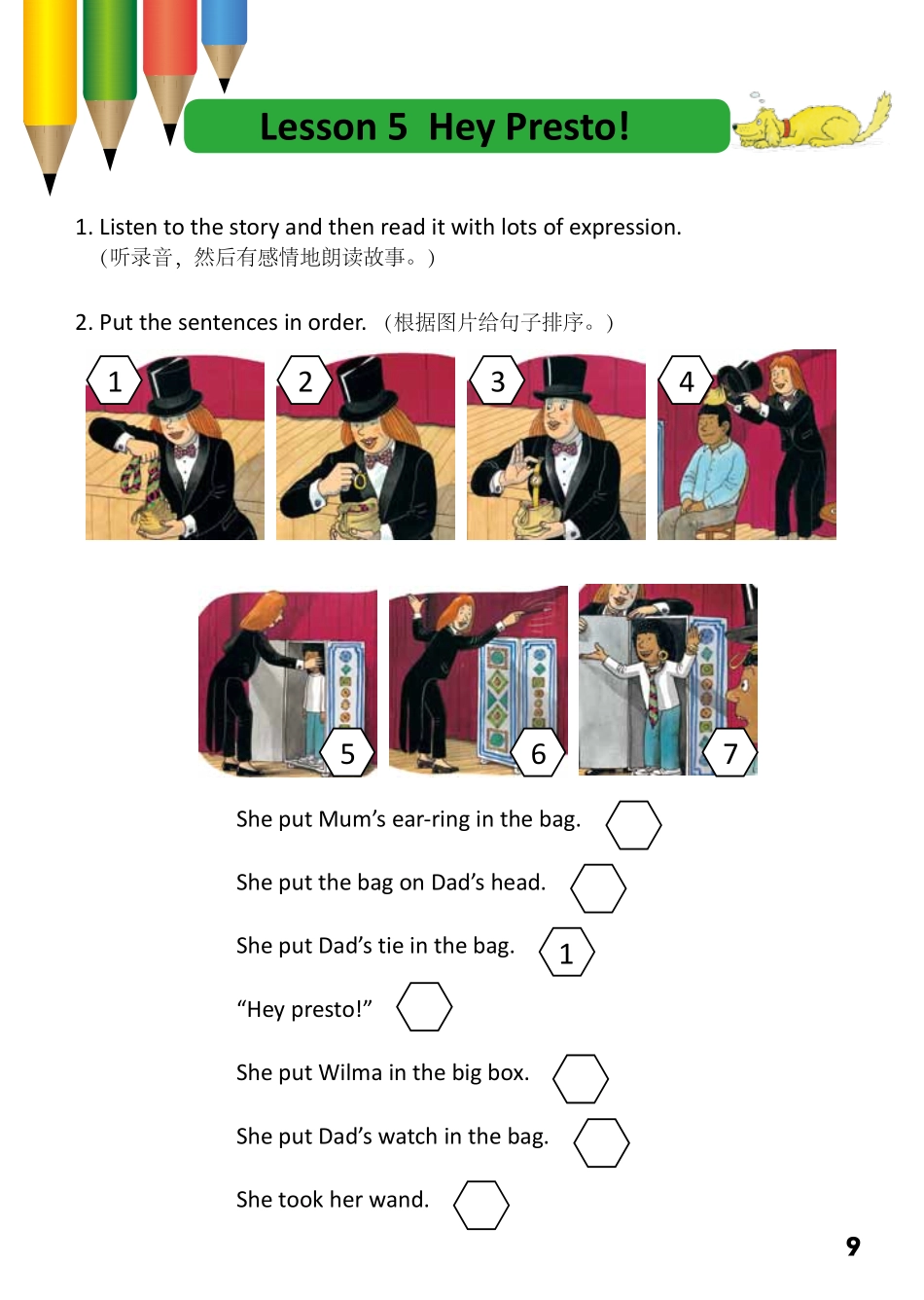 Lesson 5 Hey Presto!

1. Listen to the story and then read it with lots of expression.
（听录音，然后有感情地朗读故事。）

2. Put the sentences in order. （根据图片给句子排序。）

1 2 3 4

5 6 7

She put Mum’s ear-ring in the bag.

She put the bag on Dad’s head.

She put Dad’s tie in the bag. 1

“Hey presto!”

She put Wilma in the big box.

She put Dad’s watch in the bag.

She took her wand.

9