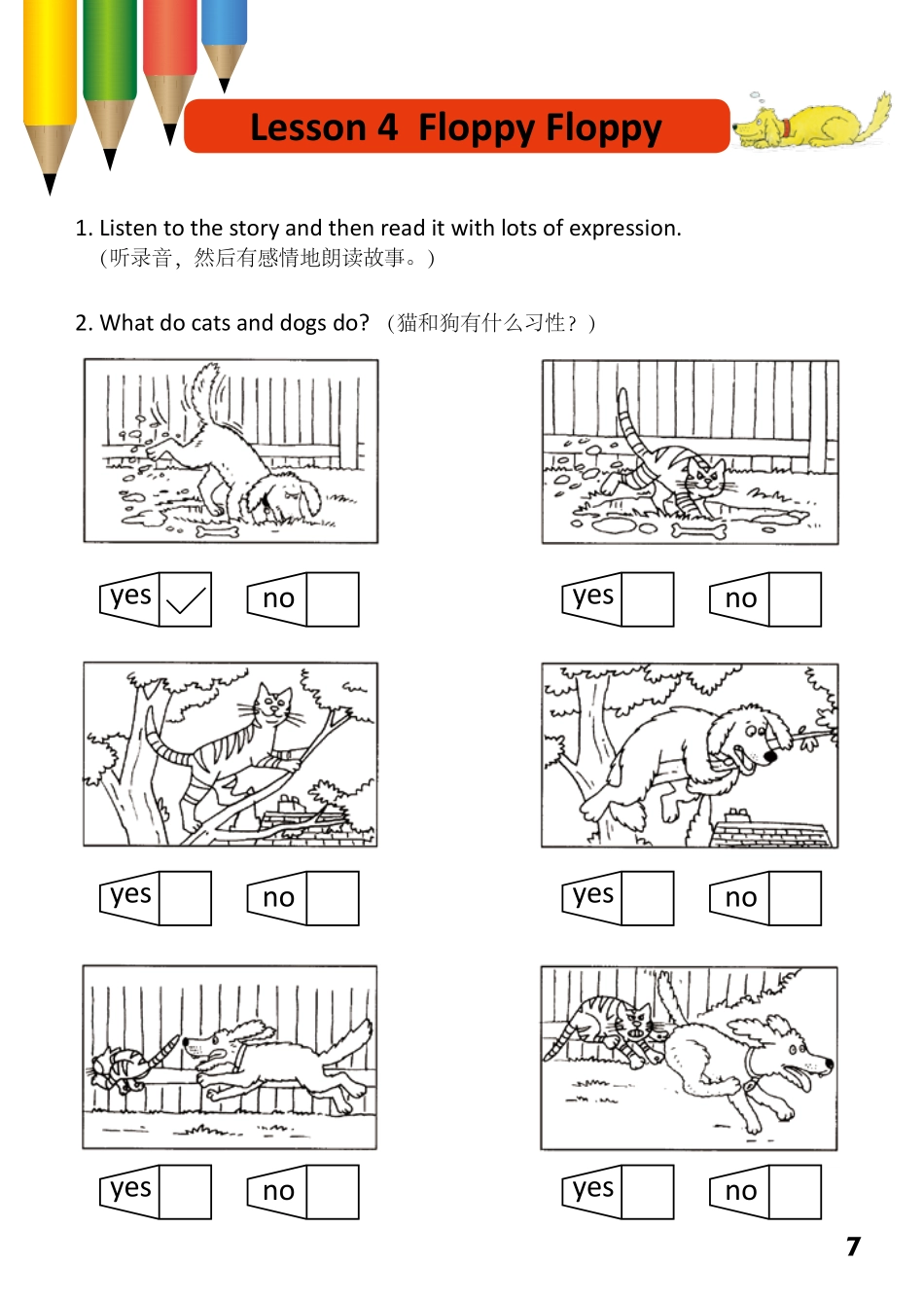 Lesson 4 Floppy Floppy

1. Listen to the story and then read it with lots of expression.
(听录音，然后有感情地朗读故事。)

2. What do cats and dogs do? （猫和狗有什么习性？）

yes ✓ no

yes no

yes no

yes no

yes no

yes no

7